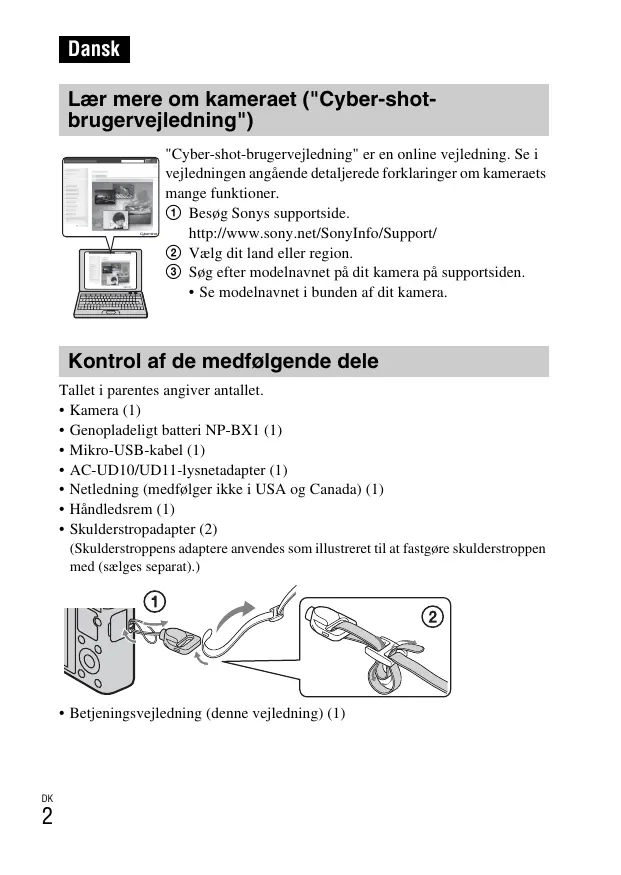 Dansk

Lær mere om kameraet ("Cyber-shot-brugervejledning")

"Cyber-shot-brugervejledning" er en online vejledning. Se i vejledningen angående detaljerede forklaringer om kameraets mange funktioner.

① Besøg Sonys supportside.
http://www.sony.net/SonyInfo/Support/
② Vælg dit land eller region.
③ Søg efter modelnavnet på dit kamera på supportsiden.
• Se modelnavnet i bunden af dit kamera.

Kontrol af de medfølgende dele

Tallet i parentes angiver antallet.
• Kamera (1)
• Genopladeligt batteri NP-BX1 (1)
• Mikro-USB-kabel (1)
• AC-UD10/UD11-lysnetadapter (1)
• Netledning (medfølger ikke i USA og Canada) (1)
• Håndledsrem (1)
• Skulderstropadapter (2)
(Skulderstroppens adaptere anvendes som illustreret til at fastgøre skulderstroppen med (sælges separat).)

①
②

• Betjeningsvejledning (denne vejledning) (1)

DK
2