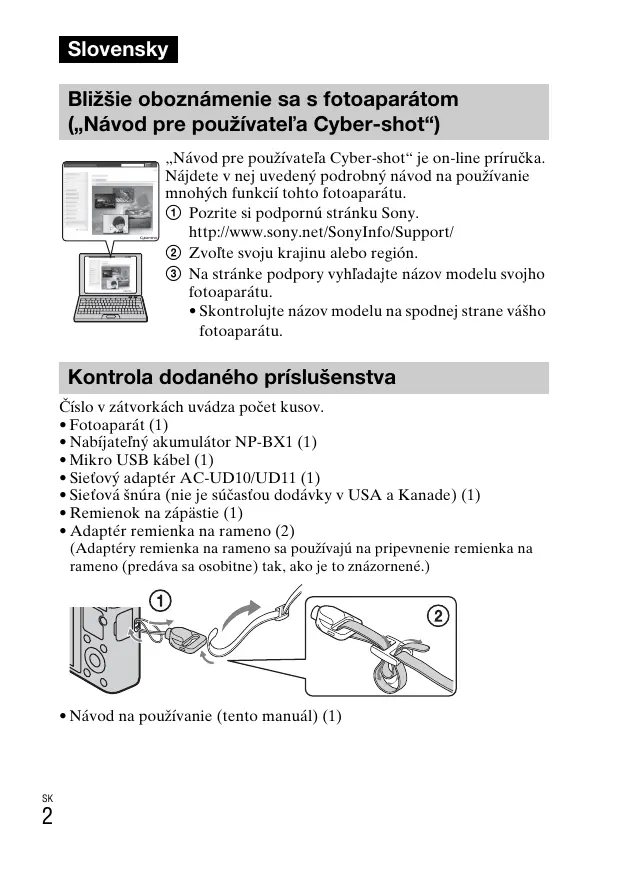 Slovensky

Bližšie oboznámenie sa s fotoaparátom („Návod pre používateľa Cyber-shot“)

„Návod pre používateľa Cyber-shot“ je on-line príručka. Nájdete v nej uvedený podrobný návod na používanie mnohých funkcií tohto fotoaparátu.
① Pozrite si podpornú stránku Sony. http://www.sony.net/SonyInfo/Support/
② Zvoľte svoju krajinu alebo región.
③ Na stránke podpory vyhľadajte názov modelu svojho fotoaparátu.
• Skontrolujte názov modelu na spodnej strane vášho fotoaparátu.

Kontrola dodaného príslušenstva

Číslo v zátvorkách uvádza počet kusov.
• Fotoaparát (1)
• Nabíjateľný akumulátor NP-BX1 (1)
• Mikro USB kábel (1)
• Sieťový adaptér AC-UD10/UD11 (1)
• Sieťová šnúra (nie je súčasťou dodávky v USA a Kanade) (1)
• Remienok na zápästie (1)
• Adaptér remienka na rameno (2)
(Adaptéry remienka na rameno sa používajú na pripevnenie remienka na rameno (predáva sa osobitne) tak, ako je to znázornené.)

①
②

• Návod na používanie (tento manuál) (1)

SK
2