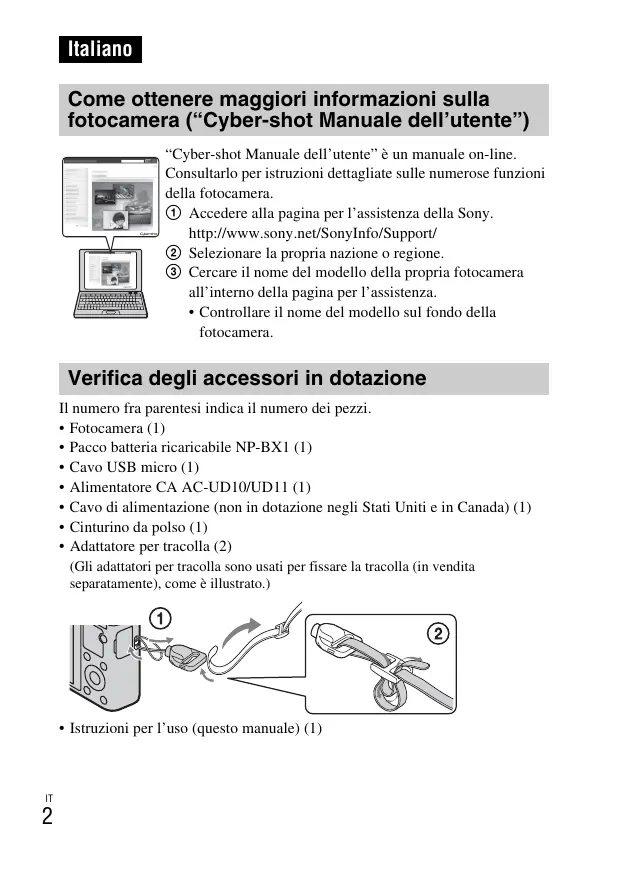 Italiano

Come ottenere maggiori informazioni sulla fotocamera (“Cyber-shot Manuale dell’utente”)

“Cyber-shot Manuale dell’utente” è un manuale on-line. Consultarlo per istruzioni dettagliate sulle numerose funzioni della fotocamera.

① Accedere alla pagina per l’assistenza della Sony.
http://www.sony.net/SonyInfo/Support/
② Selezionare la propria nazione o regione.
③ Cercare il nome del modello della propria fotocamera all’interno della pagina per l’assistenza.
• Controllare il nome del modello sul fondo della fotocamera.

Verifica degli accessori in dotazione

Il numero fra parentesi indica il numero dei pezzi.
• Fotocamera (1)
• Pacco batteria ricaricabile NP-BX1 (1)
• Cavo USB micro (1)
• Alimentatore CA AC-UD10/UD11 (1)
• Cavo di alimentazione (non in dotazione negli Stati Uniti e in Canada) (1)
• Cinturino da polso (1)
• Adattatore per tracolla (2)
(Gli adattatori per tracolla sono usati per fissare la tracolla (in vendita separatamente), come è illustrato.)

①
②

• Istruzioni per l’uso (questo manuale) (1)

IT
2