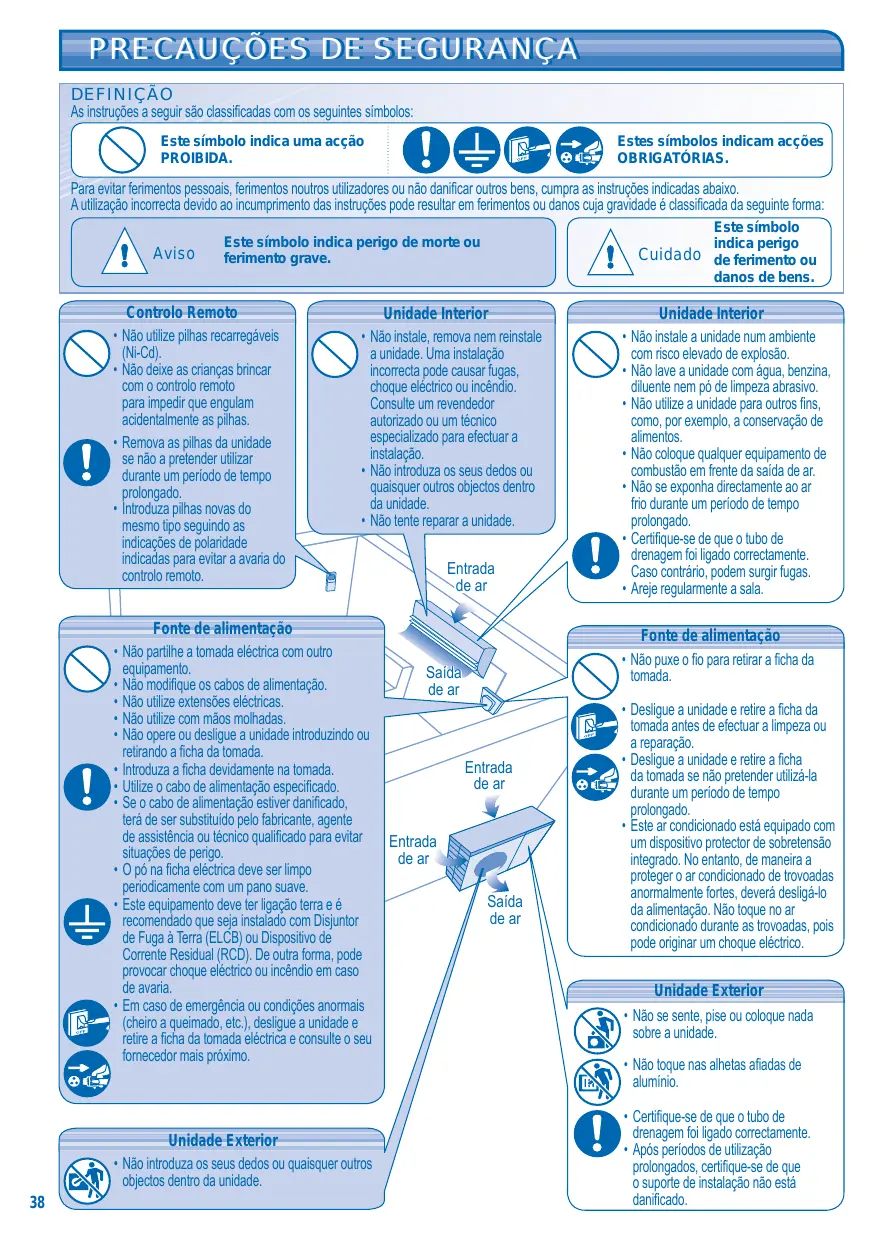 PRECAUÇÕES DE SEGURANÇA

DEFINIÇÃO
As instruções a seguir são classificadas com os seguintes símbolos:

Este símbolo indica uma acção PROIBIDA.

Estes símbolos indicam acções OBRIGATÓRIAS.

Para evitar ferimentos pessoais, ferimentos noutros utilizadores ou não danificar outros bens, cumpra as instruções indicadas abaixo.
A utilização incorrecta devido ao incumprimento das instruções pode resultar em ferimentos ou danos cuja gravidade é classificada da seguinte forma:

Aviso
Este símbolo indica perigo de morte ou ferimento grave.

Cuidado
Este símbolo indica perigo de ferimento ou danos de bens.

Controlo Remoto
• Não utilize pilhas recarregáveis (Ni-Cd).
• Não deixe as crianças brincar com o controlo remoto para impedir que engulam acidentalmente as pilhas.
• Remova as pilhas da unidade se não a pretender utilizar durante um período de tempo prolongado.
• Introduza pilhas novas do mesmo tipo seguindo as indicações de polaridade indicadas para evitar a avaria do controlo remoto.

Unidade Interior
• Não instale, remova nem reinstale a unidade. Uma instalação incorrecta pode causar fugas, choque eléctrico ou incêndio. Consulte um revendedor autorizado ou um técnico especializado para efectuar a instalação.
• Não introduza os seus dedos ou quaisquer outros objectos dentro da unidade.
• Não tente reparar a unidade.

Unidade Interior
• Não instale a unidade num ambiente com risco elevado de explosão.
• Não lave a unidade com água, benzina, diluente nem pó de limpeza abrasivo.
• Não utilize a unidade para outros fins, como, por exemplo, a conservação de alimentos.
• Não coloque qualquer equipamento de combustão em frente da saída de ar.
• Não se exponha directamente ao ar frio durante um período de tempo prolongado.
• Certifique-se de que o tubo de drenagem foi ligado correctamente. Caso contrário, podem surgir fugas.
• Areje regularmente a sala.

Entrada de ar

Saída de ar

Entrada de ar

Entrada de ar

Saída de ar

Fonte de alimentação
• Não partilhe a tomada eléctrica com outro equipamento.
• Não modifique os cabos de alimentação.
• Não utilize extensões eléctricas.
• Não utilize com mãos molhadas.
• Não opere ou desligue a unidade introduzindo ou retirando a ficha da tomada.
• Introduza a ficha devidamente na tomada.
• Utilize o cabo de alimentação especificado.
• Se o cabo de alimentação estiver danificado, terá de ser substituído pelo fabricante, agente de assistência ou técnico qualificado para evitar situações de perigo.
• O pó na ficha eléctrica deve ser limpo periodicamente com um pano suave.
• Este equipamento deve ter ligação terra e é recomendado que seja instalado com Disjuntor de Fuga à Terra (ELCB) ou Dispositivo de Corrente Residual (RCD). De outra forma, pode provocar choque eléctrico ou incêndio em caso de avaria.
• Em caso de emergência ou condições anormais (cheiro a queimado, etc.), desligue a unidade e retire a ficha da tomada eléctrica e consulte o seu fornecedor mais próximo.

Fonte de alimentação
• Não puxe o fio para retirar a ficha da tomada.
• Desligue a unidade e retire a ficha da tomada antes de efectuar a limpeza ou a reparação.
• Desligue a unidade e retire a ficha da tomada se não pretender utilizá-la durante um período de tempo prolongado.
• Este ar condicionado está equipado com um dispositivo protector de sobretensão integrado. No entanto, de maneira a proteger o ar condicionado de trovoadas anormalmente fortes, deverá desligá-lo da alimentação. Não toque no ar condicionado durante as trovoadas, pois pode originar um choque eléctrico.

Unidade Exterior
• Não se sente, pise ou coloque nada sobre a unidade.
• Não toque nas alhetas afiadas de alumínio.
• Certifique-se de que o tubo de drenagem foi ligado correctamente.
• Após períodos de utilização prolongados, certifique-se de que o suporte de instalação não está danificado.

Unidade Exterior
• Não introduza os seus dedos ou quaisquer outros objectos dentro da unidade.

38