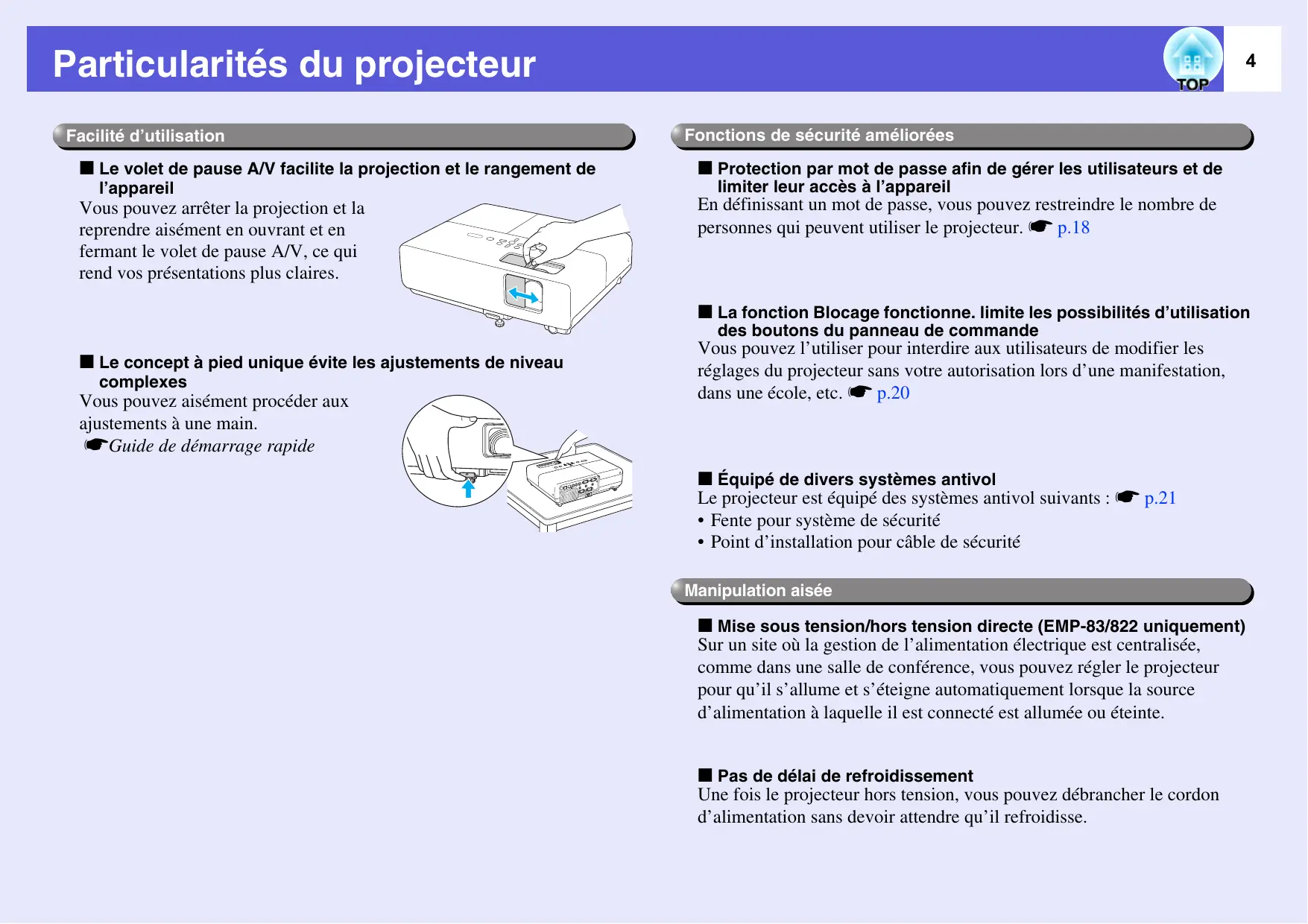 Particularités du projecteur

TOP

4

Facilité d'utilisation

■ Le volet de pause A/V facilite la projection et le rangement de l'appareil

Vous pouvez arrêter la projection et la reprendre aisément en ouvrant et en fermant le volet de pause A/V, ce qui rend vos présentations plus claires.

■ Le concept à pied unique évite les ajustements de niveau complexes

Vous pouvez aisément procéder aux ajustements à une main.
☛Guide de démarrage rapide

Fonctions de sécurité améliorées

■ Protection par mot de passe afin de gérer les utilisateurs et de limiter leur accès à l'appareil

En définissant un mot de passe, vous pouvez restreindre le nombre de personnes qui peuvent utiliser le projecteur. ☛ p.18

■ La fonction Blocage fonctionne. limite les possibilités d'utilisation des boutons du panneau de commande

Vous pouvez l'utiliser pour interdire aux utilisateurs de modifier les réglages du projecteur sans votre autorisation lors d'une manifestation, dans une école, etc. ☛ p.20

■ Équipé de divers systèmes antivol

Le projecteur est équipé des systèmes antivol suivants : ☛ p.21
• Fente pour système de sécurité
• Point d'installation pour câble de sécurité

Manipulation aisée

■ Mise sous tension/hors tension directe (EMP-83/822 uniquement)

Sur un site où la gestion de l'alimentation électrique est centralisée, comme dans une salle de conférence, vous pouvez régler le projecteur pour qu'il s'allume et s'éteigne automatiquement lorsque la source d'alimentation à laquelle il est connecté est allumée ou éteinte.

■ Pas de délai de refroidissement

Une fois le projecteur hors tension, vous pouvez débrancher le cordon d'alimentation sans devoir attendre qu'il refroidisse.