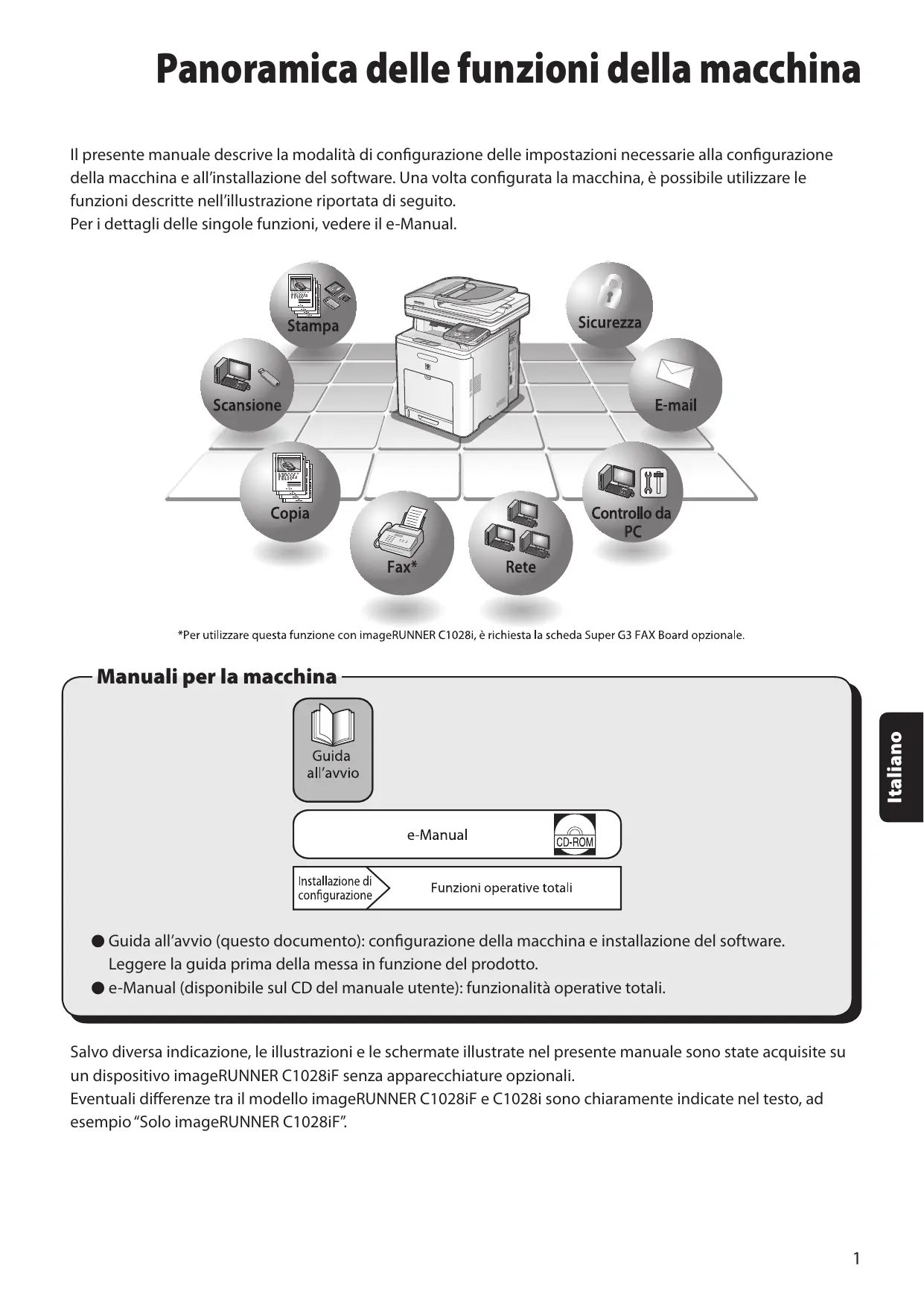 Panoramica delle funzioni della macchina

Il presente manuale descrive la modalità di configurazione delle impostazioni necessarie alla configurazione della macchina e all'installazione del software. Una volta configurata la macchina, è possibile utilizzare le funzioni descritte nell'illustrazione riportata di seguito.
Per i dettagli delle singole funzioni, vedere il e-Manual.

Stampa
Sicurezza
Scansione
E-mail
Copia
Controllo da PC
Fax*
Rete

*Per utilizzare questa funzione con imageRUNNER C1028i, è richiesta la scheda Super G3 FAX Board opzionale.

Manuali per la macchina

Guida all'avvio

e-Manual
CD-ROM

Installazione di configurazione
Funzioni operative totali

● Guida all'avvio (questo documento): configurazione della macchina e installazione del software. Leggere la guida prima della messa in funzione del prodotto.
● e-Manual (disponibile sul CD del manuale utente): funzionalità operative totali.

Italiano

Salvo diversa indicazione, le illustrazioni e le schermate illustrate nel presente manuale sono state acquisite su un dispositivo imageRUNNER C1028iF senza apparecchiature opzionali.
Eventuali differenze tra il modello imageRUNNER C1028iF e C1028i sono chiaramente indicate nel testo, ad esempio "Solo imageRUNNER C1028iF".

1