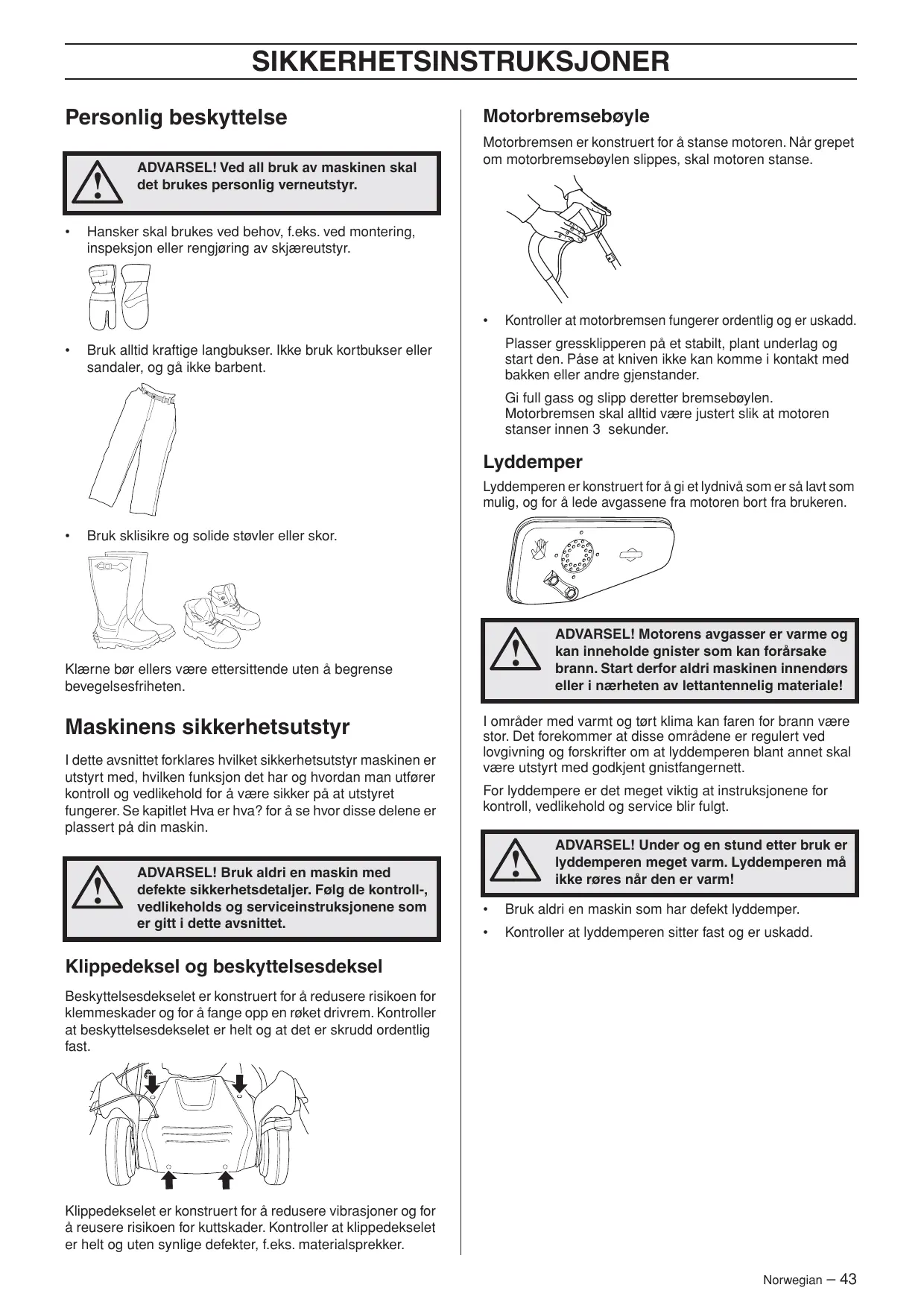 SIKKERHETSINSTRUKSJONER

Personlig beskyttelse

ADVARSEL! Ved all bruk av maskinen skal det brukes personlig verneutstyr.

• Hansker skal brukes ved behov, f.eks. ved montering, inspeksjon eller rengjøring av skjæreutstyr.

• Bruk alltid kraftige langbukser. Ikke bruk kortbukser eller sandaler, og gå ikke barbent.

• Bruk sklisikre og solide støvler eller skor.

Klærne bør ellers være ettersittende uten å begrense bevegelsesfriheten.

Maskinens sikkerhetsutstyr

I dette avsnittet forklares hvilket sikkerhetsutstyr maskinen er utstyrt med, hvilken funksjon det har og hvordan man utfører kontroll og vedlikehold for å være sikker på at utstyret fungerer. Se kapitlet Hva er hva? for å se hvor disse delene er plassert på din maskin.

ADVARSEL! Bruk aldri en maskin med defekte sikkerhetsdetaljer. Følg de kontroll-, vedlikeholds og serviceinstruksjonene som er gitt i dette avsnittet.

Klippedeksel og beskyttelsesdeksel

Beskyttelsesdekselet er konstruert for å redusere risikoen for klemmeskader og for å fange opp en røket drivrem. Kontroller at beskyttelsesdekselet er helt og at det er skrudd ordentlig fast.

Klippedekselet er konstruert for å redusere vibrasjoner og for å reusere risikoen for kuttskader. Kontroller at klippedekselet er helt og uten synlige defekter, f.eks. materialsprekker.

Motorbremsebøyle

Motorbremsen er konstruert for å stanse motoren. Når grepet om motorbremsebøylen slippes, skal motoren stanse.

• Kontroller at motorbremsen fungerer ordentlig og er uskadd.

Plasser gressklipperen på et stabilt, plant underlag og start den. Påse at kniven ikke kan komme i kontakt med bakken eller andre gjenstander.

Gi full gass og slipp deretter bremsebøylen. Motorbremsen skal alltid være justert slik at motoren stanser innen 3 sekunder.

Lyddemper

Lyddemperen er konstruert for å gi et lydnivå som er så lavt som mulig, og for å lede avgassene fra motoren bort fra brukeren.

ADVARSEL! Motorens avgasser er varme og kan inneholde gnister som kan forårsake brann. Start derfor aldri maskinen innendørs eller i nærheten av lettantennelig materiale!

I områder med varmt og tørt klima kan faren for brann være stor. Det forekommer at disse områdene er regulert ved lovgivning og forskrifter om at lyddemperen blant annet skal være utstyrt med godkjent gnistfangernett.

For lyddempere er det meget viktig at instruksjonene for kontroll, vedlikehold og service blir fulgt.

ADVARSEL! Under og en stund etter bruk er lyddemperen meget varm. Lyddemperen må ikke røres når den er varm!

• Bruk aldri en maskin som har defekt lyddemper.

• Kontroller at lyddemperen sitter fast og er uskadd.

Norwegian – 43