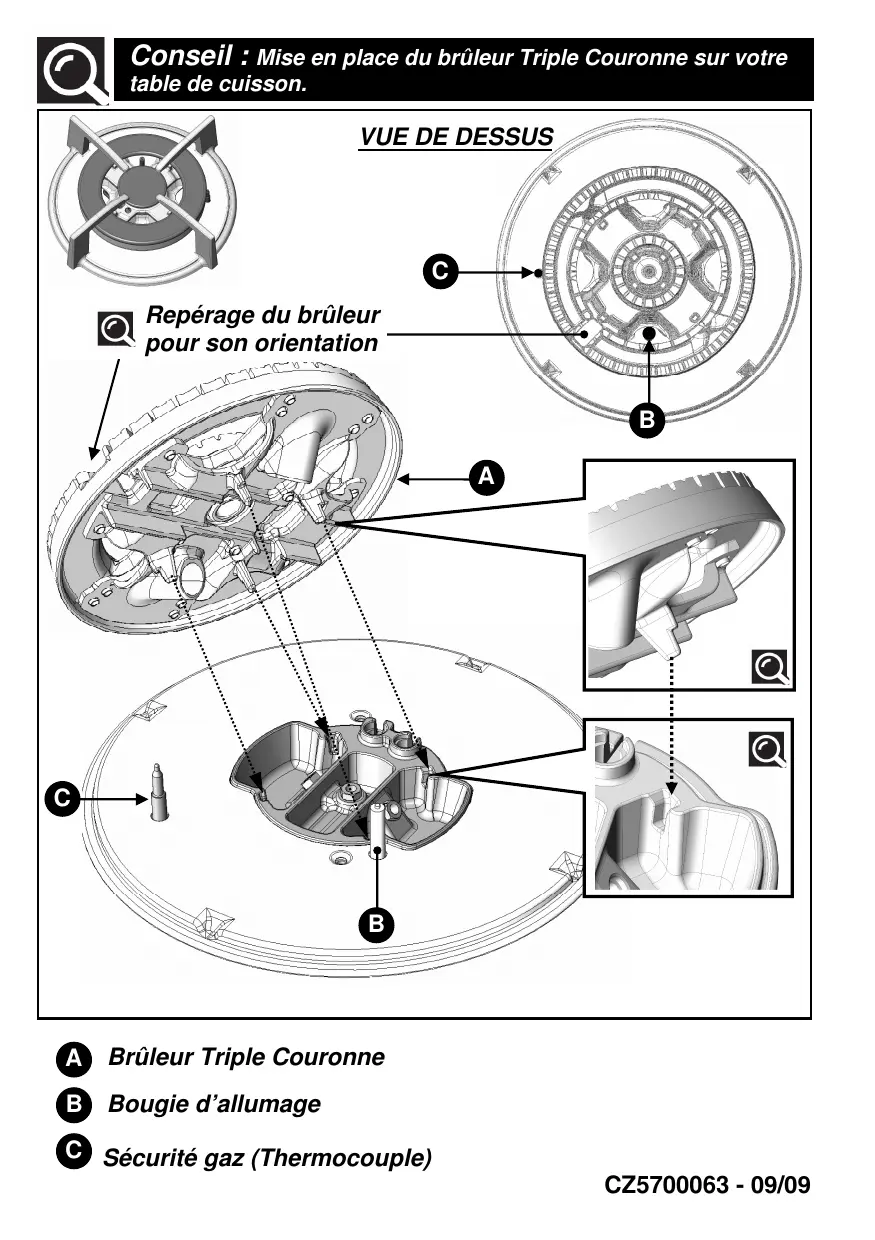 Conseil : Mise en place du brûleur Triple Couronne sur votre table de cuisson.

VUE DE DESSUS

C

Repérage du brûleur pour son orientation

B

A

C

B

A Brûleur Triple Couronne

B Bougie d'allumage

C Sécurité gaz (Thermocouple)

CZ5700063 - 09/09