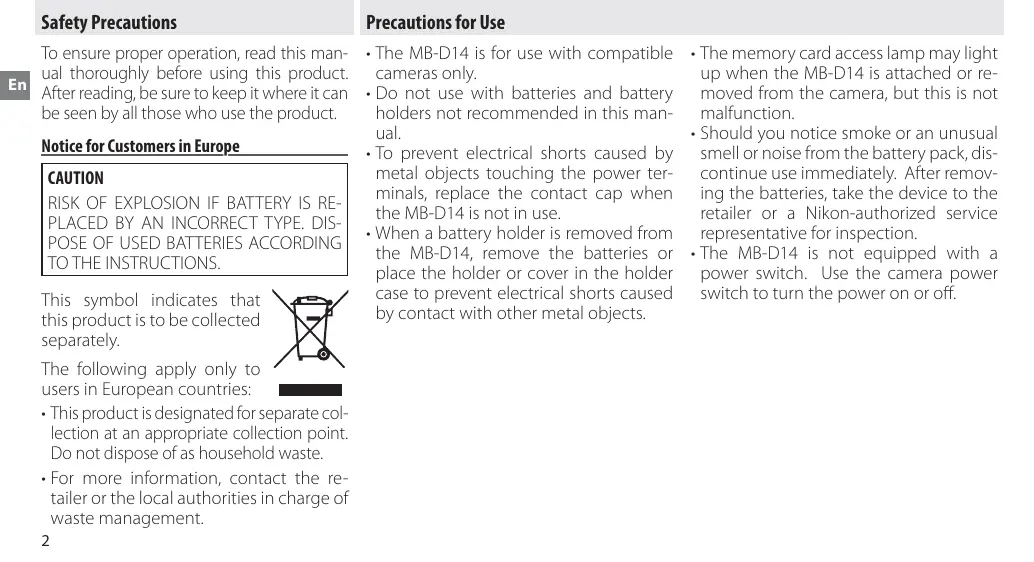 En

Safety Precautions

To ensure proper operation, read this manual thoroughly before using this product. After reading, be sure to keep it where it can be seen by all those who use the product.

Notice for Customers in Europe

CAUTION
RISK OF EXPLOSION IF BATTERY IS REPLACED BY AN INCORRECT TYPE. DISPOSE OF USED BATTERIES ACCORDING TO THE INSTRUCTIONS.

This symbol indicates that this product is to be collected separately.

The following apply only to users in European countries:

• This product is designated for separate collection at an appropriate collection point. Do not dispose of as household waste.
• For more information, contact the retailer or the local authorities in charge of waste management.

2

Precautions for Use

• The MB-D14 is for use with compatible cameras only.
• Do not use with batteries and battery holders not recommended in this manual.
• To prevent electrical shorts caused by metal objects touching the power terminals, replace the contact cap when the MB-D14 is not in use.
• When a battery holder is removed from the MB-D14, remove the batteries or place the holder or cover in the holder case to prevent electrical shorts caused by contact with other metal objects.

• The memory card access lamp may light up when the MB-D14 is attached or removed from the camera, but this is not malfunction.
• Should you notice smoke or an unusual smell or noise from the battery pack, discontinue use immediately. After removing the batteries, take the device to the retailer or a Nikon-authorized service representative for inspection.
• The MB-D14 is not equipped with a power switch. Use the camera power switch to turn the power on or off.