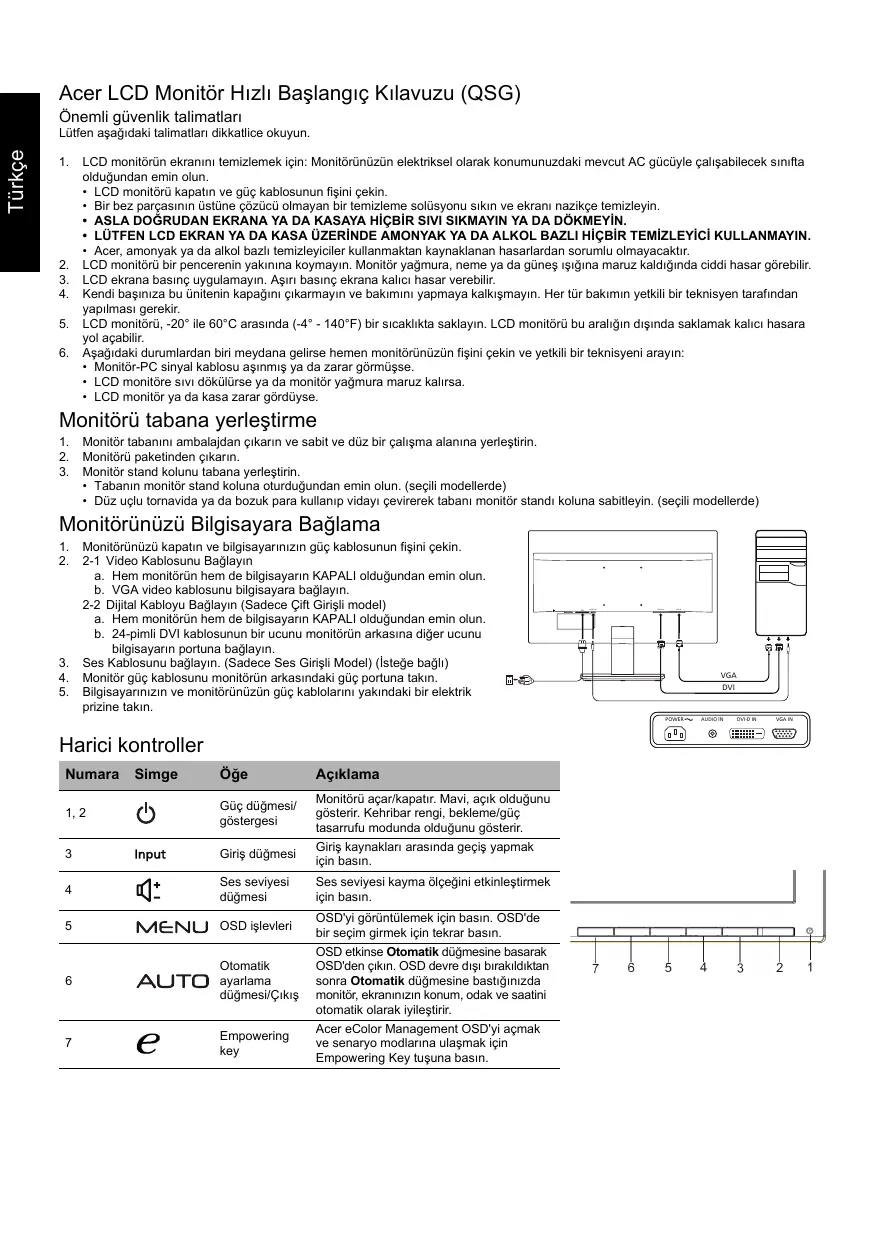 Türkçe

Acer LCD Monitör Hızlı Başlangıç Kılavuzu (QSG)

Önemli güvenlik talimatları
Lütfen aşağıdaki talimatları dikkatlice okuyun.

1. LCD monitörün ekranını temizlemek için: Monitörünüzün elektriksel olarak konumunuzdaki mevcut AC gücüyle çalışabilecek sınıfta olduğundan emin olun.
• LCD monitörü kapatın ve güç kablosunun fişini çekin.
• Bir bez parçasının üstüne çözücü olmayan bir temizleme solüsyonu sıkın ve ekranı nazikçe temizleyin.
• ASLA DOĞRUDAN EKRANA YA DA KASAYA HİÇBİR SIVI SIKMAYIN YA DA DÖKMEYİN.
• LÜTFEN LCD EKRAN YA DA KASA ÜZERİNDE AMONYAK YA DA ALKOL BAZLI HİÇBİR TEMİZLEYİCİ KULLANMAYIN.
• Acer, amonyak ya da alkol bazlı temizleyiciler kullanmaktan kaynaklanan hasarlardan sorumlu olmayacaktır.
2. LCD monitörü bir pencerenin yakınına koymayın. Monitör yağmura, neme ya da güneş ışığına maruz kaldığında ciddi hasar görebilir.
3. LCD ekrana basınç uygulamayın. Aşırı basınç ekrana kalıcı hasar verebilir.
4. Kendi başınıza bu ünitenin kapağını çıkarmayın ve bakımını yapmaya kalkışmayın. Her tür bakımın yetkili bir teknisyen tarafından yapılması gerekir.
5. LCD monitörü, -20° ile 60°C arasında (-4° - 140°F) bir sıcaklıkta saklayın. LCD monitörü bu aralığın dışında saklamak kalıcı hasara yol açabilir.
6. Aşağıdaki durumlardan biri meydana gelirse hemen monitörünüzün fişini çekin ve yetkili bir teknisyeni arayın:
• Monitör-PC sinyal kablosu aşınmış ya da zarar görmüşse.
• LCD monitöre sıvı dökülürse ya da monitör yağmura maruz kalırsa.
• LCD monitör ya da kasa zarar gördüyse.

Monitörü tabana yerleştirme
1. Monitör tabanını ambalajdan çıkarın ve sabit ve düz bir çalışma alanına yerleştirin.
2. Monitörü paketinden çıkarın.
3. Monitör stand kolunu tabana yerleştirin.
• Tabanın monitör stand koluna oturduğundan emin olun. (seçili modellerde)
• Düz uçlu tornavida ya da bozuk para kullanıp vidayı çevirerek tabanı monitör standı koluna sabitleyin. (seçili modellerde)

Monitörünüzü Bilgisayara Bağlama
1. Monitörünüzü kapatın ve bilgisayarınızın güç kablosunun fişini çekin.
2. 2-1 Video Kablosunu Bağlayın
a. Hem monitörün hem de bilgisayarın KAPALI olduğundan emin olun.
b. VGA video kablosunu bilgisayara bağlayın.
2-2 Dijital Kabloyu Bağlayın (Sadece Çift Girişli model)
a. Hem monitörün hem de bilgisayarın KAPALI olduğundan emin olun.
b. 24-pimli DVI kablosunun bir ucunu monitörün arkasına diğer ucunu bilgisayarın portuna bağlayın.
3. Ses Kablosunu bağlayın. (Sadece Ses Girişli Model) (İsteğe bağlı)
4. Monitör güç kablosunu monitörün arkasındaki güç portuna takın.
5. Bilgisayarınızın ve monitörünüzün güç kablolarını yakındaki bir elektrik prizine takın.

VGA
DVI
POWER AUDIO IN DVI-D IN VGA IN

Harici kontroller

| Numara | Simge | Öğe | Açıklama |
|---|---|---|---|
| 1, 2 | | Güç düğmesi/ göstergesi | Monitörü açar/kapatır. Mavi, açık olduğunu gösterir. Kehribar rengi, bekleme/güç tasarrufu modunda olduğunu gösterir. |
| 3 | Input | Giriş düğmesi | Giriş kaynakları arasında geçiş yapmak için basın. |
| 4 | | Ses seviyesi düğmesi | Ses seviyesi kayma ölçeğini etkinleştirmek için basın. |
| 5 | MENU | OSD işlevleri | OSD'yi görüntülemek için basın. OSD'de bir seçim girmek için tekrar basın. |
| 6 | AUTO | Otomatik ayarlama düğmesi/Çıkış | OSD etkinse Otomatik düğmesine basarak OSD'den çıkın. OSD devre dışı bırakıldıktan sonra Otomatik düğmesine bastığınızda monitör, ekranınızın konum, odak ve saatini otomatik olarak iyileştirir. |
| 7 | e | Empowering key | Acer eColor Management OSD'yi açmak ve senaryo modlarına ulaşmak için Empowering Key tuşuna basın. |

7 6 5 4 3 2 1