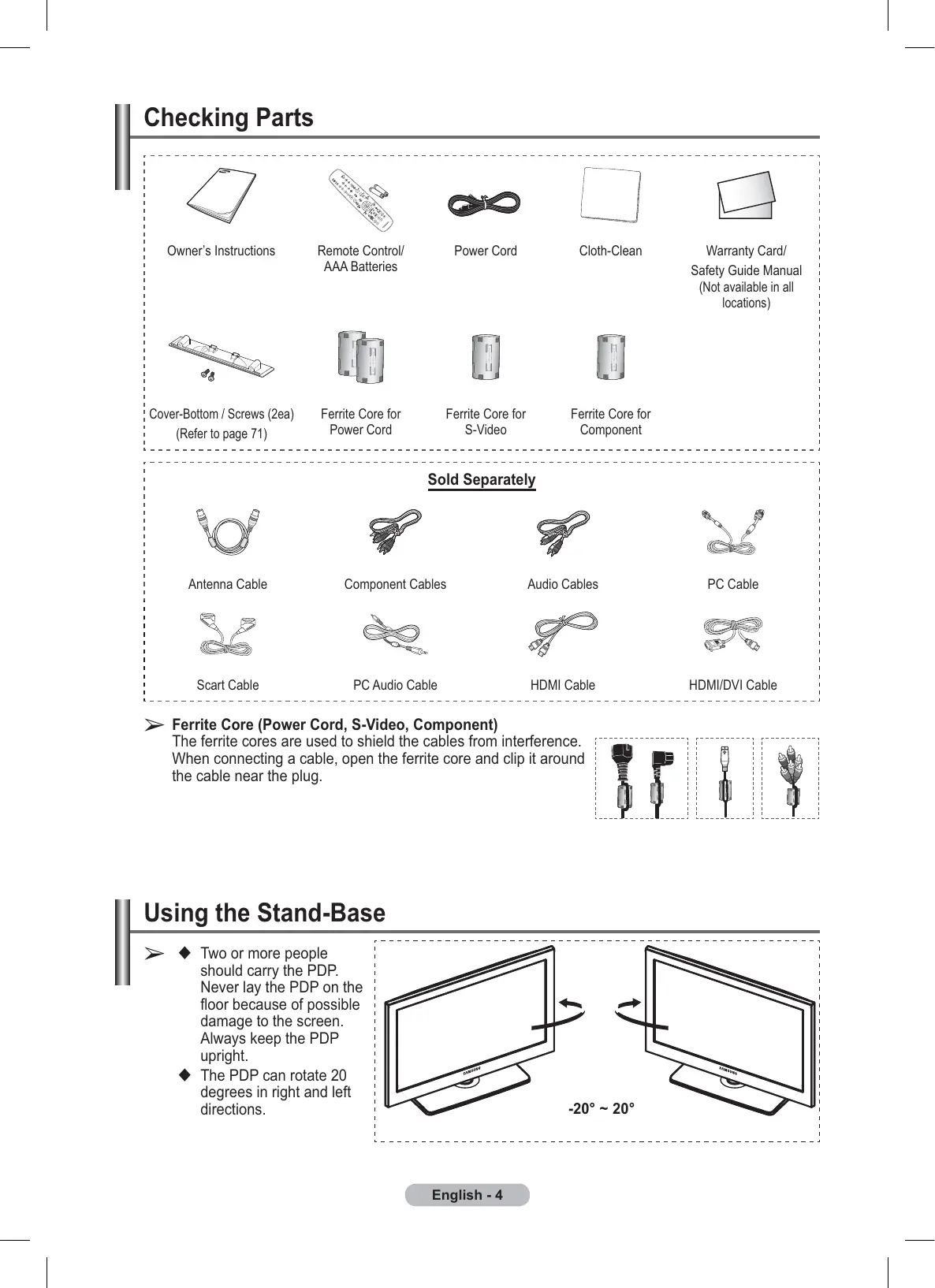 Checking Parts

Owner's Instructions

Remote Control/ AAA Batteries

Power Cord

Cloth-Clean

Warranty Card/ Safety Guide Manual (Not available in all locations)

Cover-Bottom / Screws (2ea) (Refer to page 71)

Ferrite Core for Power Cord

Ferrite Core for S-Video

Ferrite Core for Component

Sold Separately

Antenna Cable

Component Cables

Audio Cables

PC Cable

Scart Cable

PC Audio Cable

HDMI Cable

HDMI/DVI Cable

➢ Ferrite Core (Power Cord, S-Video, Component)
The ferrite cores are used to shield the cables from interference. When connecting a cable, open the ferrite core and clip it around the cable near the plug.

Using the Stand-Base

➢ ◆ Two or more people should carry the PDP. Never lay the PDP on the floor because of possible damage to the screen. Always keep the PDP upright.

◆ The PDP can rotate 20 degrees in right and left directions.

SAMSUNG

SAMSUNG

-20° ~ 20°

English - 4