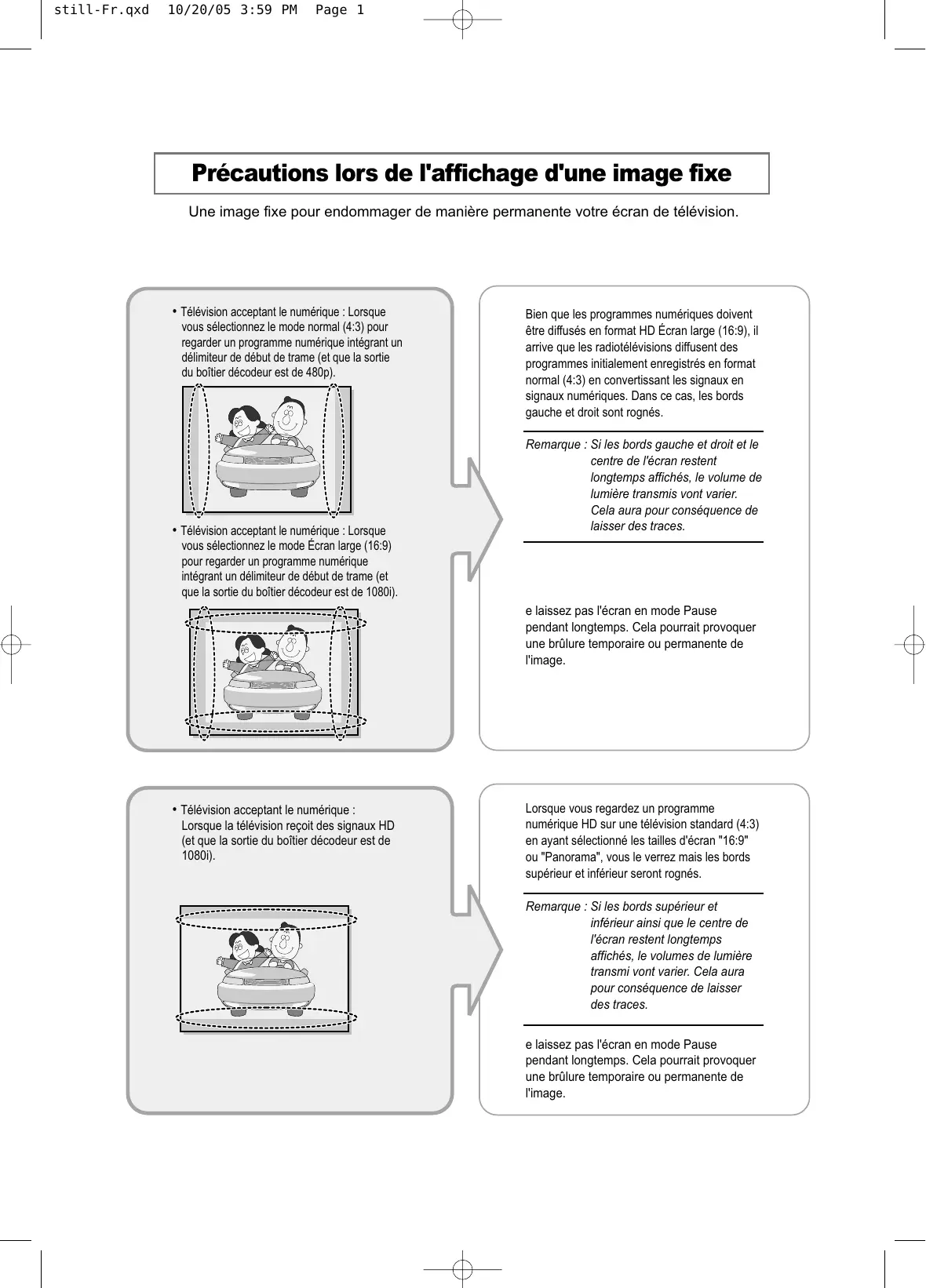 still-Fr.qxd 10/20/05 3:59 PM Page 1

Précautions lors de l'affichage d'une image fixe

Une image fixe pour endommager de manière permanente votre écran de télévision.

• Télévision acceptant le numérique : Lorsque vous sélectionnez le mode normal (4:3) pour regarder un programme numérique intégrant un délimiteur de début de trame (et que la sortie du boîtier décodeur est de 480p).

• Télévision acceptant le numérique : Lorsque vous sélectionnez le mode Écran large (16:9) pour regarder un programme numérique intégrant un délimiteur de début de trame (et que la sortie du boîtier décodeur est de 1080i).

Bien que les programmes numériques doivent être diffusés en format HD Écran large (16:9), il arrive que les radiotélévisions diffusent des programmes initialement enregistrés en format normal (4:3) en convertissant les signaux en signaux numériques. Dans ce cas, les bords gauche et droit sont rognés.

Remarque : Si les bords gauche et droit et le centre de l'écran restent longtemps affichés, le volume de lumière transmis vont varier. Cela aura pour conséquence de laisser des traces.

e laissez pas l'écran en mode Pause pendant longtemps. Cela pourrait provoquer une brûlure temporaire ou permanente de l'image.

• Télévision acceptant le numérique : Lorsque la télévision reçoit des signaux HD (et que la sortie du boîtier décodeur est de 1080i).

Lorsque vous regardez un programme numérique HD sur une télévision standard (4:3) en ayant sélectionné les tailles d'écran "16:9" ou "Panorama", vous le verrez mais les bords supérieur et inférieur seront rognés.

Remarque : Si les bords supérieur et inférieur ainsi que le centre de l'écran restent longtemps affichés, le volumes de lumière transmi vont varier. Cela aura pour conséquence de laisser des traces.

e laissez pas l'écran en mode Pause pendant longtemps. Cela pourrait provoquer une brûlure temporaire ou permanente de l'image.