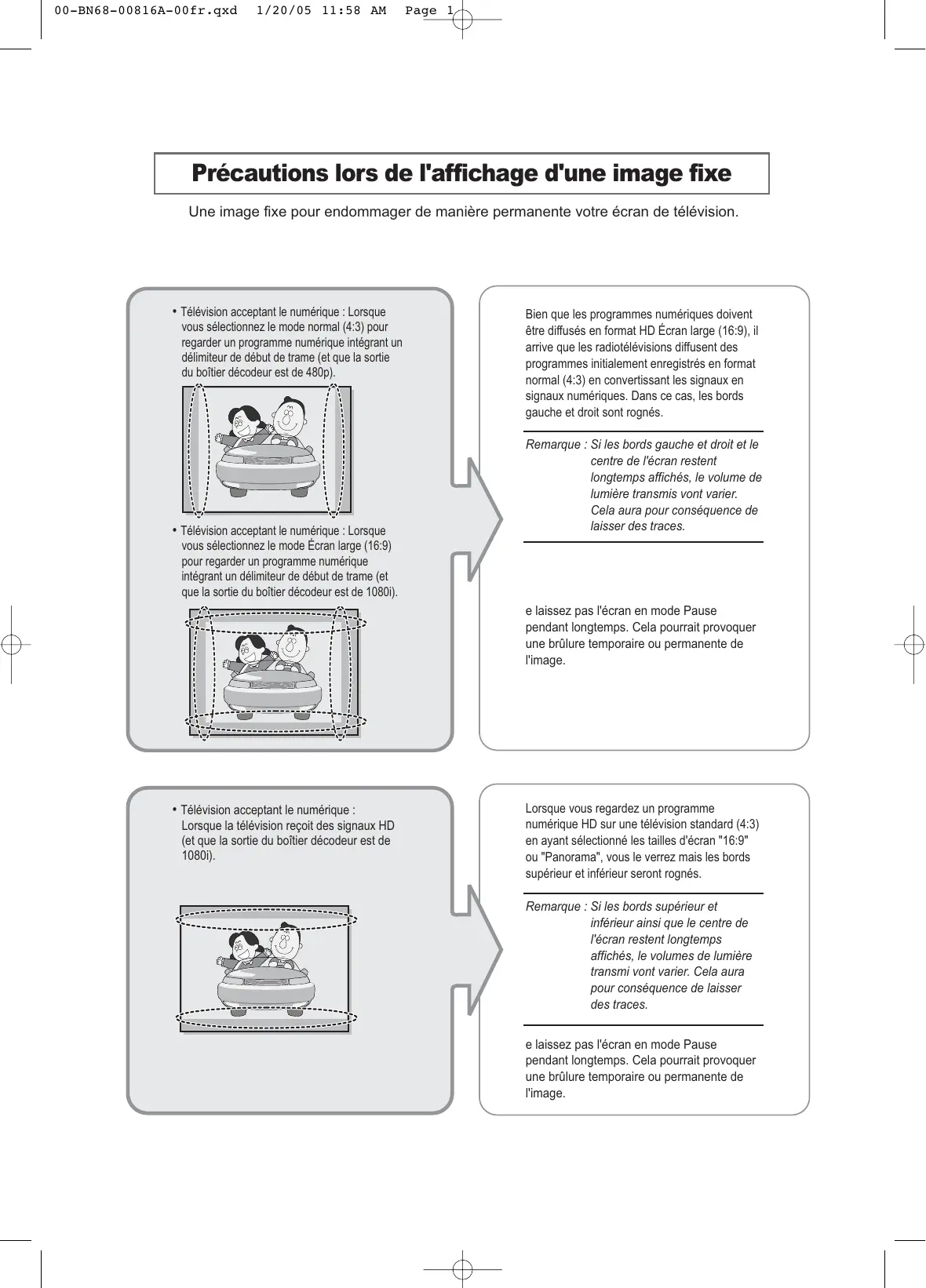 00-BN68-00816A-00fr.qxd 1/20/05 11:58 AM Page 1

Précautions lors de l'affichage d'une image fixe

Une image fixe pour endommager de manière permanente votre écran de télévision.

• Télévision acceptant le numérique : Lorsque vous sélectionnez le mode normal (4:3) pour regarder un programme numérique intégrant un délimiteur de début de trame (et que la sortie du boîtier décodeur est de 480p).

• Télévision acceptant le numérique : Lorsque vous sélectionnez le mode Écran large (16:9) pour regarder un programme numérique intégrant un délimiteur de début de trame (et que la sortie du boîtier décodeur est de 1080i).

Bien que les programmes numériques doivent être diffusés en format HD Écran large (16:9), il arrive que les radiotélévisions diffusent des programmes initialement enregistrés en format normal (4:3) en convertissant les signaux en signaux numériques. Dans ce cas, les bords gauche et droit sont rognés.

Remarque : Si les bords gauche et droit et le centre de l'écran restent longtemps affichés, le volume de lumière transmis vont varier. Cela aura pour conséquence de laisser des traces.

e laissez pas l'écran en mode Pause pendant longtemps. Cela pourrait provoquer une brûlure temporaire ou permanente de l'image.

• Télévision acceptant le numérique : Lorsque la télévision reçoit des signaux HD (et que la sortie du boîtier décodeur est de 1080i).

Lorsque vous regardez un programme numérique HD sur une télévision standard (4:3) en ayant sélectionné les tailles d'écran "16:9" ou "Panorama", vous le verrez mais les bords supérieur et inférieur seront rognés.

Remarque : Si les bords supérieur et inférieur ainsi que le centre de l'écran restent longtemps affichés, le volumes de lumière transmi vont varier. Cela aura pour conséquence de laisser des traces.

e laissez pas l'écran en mode Pause pendant longtemps. Cela pourrait provoquer une brûlure temporaire ou permanente de l'image.