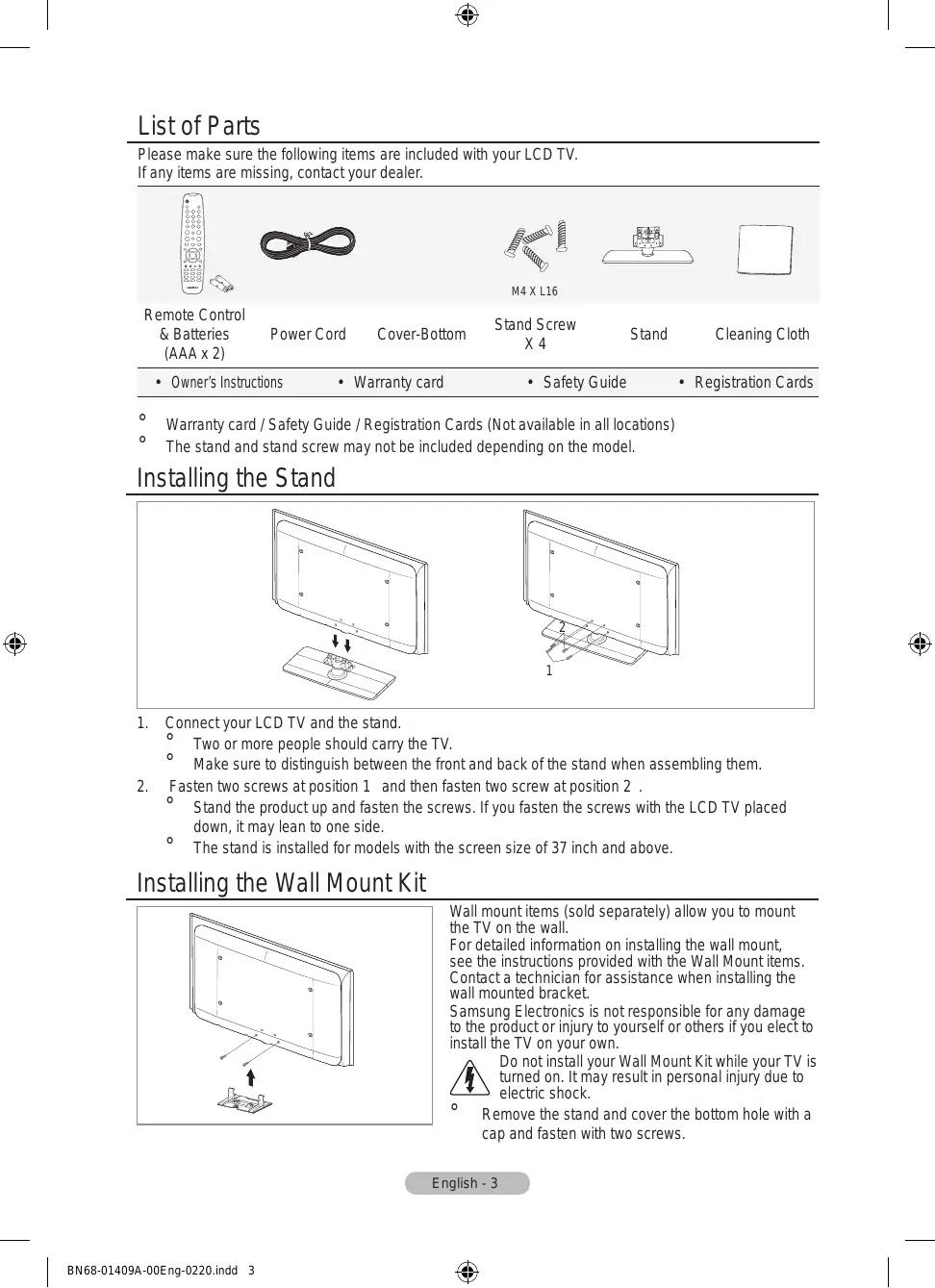 List of Parts

Please make sure the following items are included with your LCD TV.
If any items are missing, contact your dealer.

M4 X L16

| Remote Control & Batteries (AAA x 2) | Power Cord | Cover-Bottom | Stand Screw X 4 | Stand | Cleaning Cloth |
|---|---|---|---|---|---|

• Owner's Instructions • Warranty card • Safety Guide • Registration Cards

° Warranty card / Safety Guide / Registration Cards (Not available in all locations)
° The stand and stand screw may not be included depending on the model.

Installing the Stand

2
1

1. Connect your LCD TV and the stand.
° Two or more people should carry the TV.
° Make sure to distinguish between the front and back of the stand when assembling them.
2. Fasten two screws at position 1 and then fasten two screw at position 2 .
° Stand the product up and fasten the screws. If you fasten the screws with the LCD TV placed down, it may lean to one side.
° The stand is installed for models with the screen size of 37 inch and above.

Installing the Wall Mount Kit

Wall mount items (sold separately) allow you to mount the TV on the wall.
For detailed information on installing the wall mount, see the instructions provided with the Wall Mount items. Contact a technician for assistance when installing the wall mounted bracket.
Samsung Electronics is not responsible for any damage to the product or injury to yourself or others if you elect to install the TV on your own.
Do not install your Wall Mount Kit while your TV is turned on. It may result in personal injury due to electric shock.
° Remove the stand and cover the bottom hole with a cap and fasten with two screws.

English - 3

BN68-01409A-00Eng-0220.indd 3