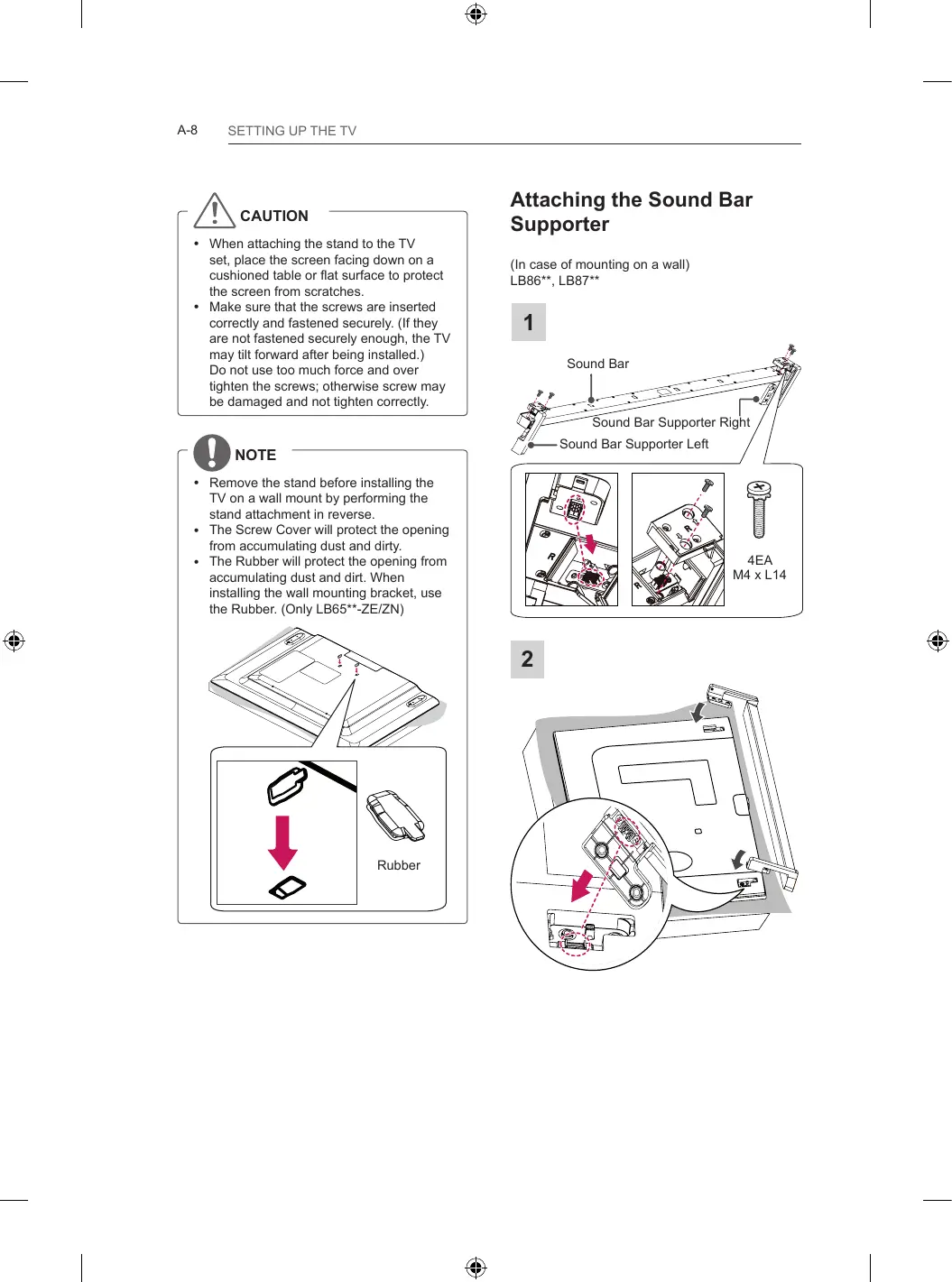 A-8 SETTING UP THE TV

CAUTION

• When attaching the stand to the TV set, place the screen facing down on a cushioned table or flat surface to protect the screen from scratches.
• Make sure that the screws are inserted correctly and fastened securely. (If they are not fastened securely enough, the TV may tilt forward after being installed.) Do not use too much force and over tighten the screws; otherwise screw may be damaged and not tighten correctly.

NOTE

• Remove the stand before installing the TV on a wall mount by performing the stand attachment in reverse.
• The Screw Cover will protect the opening from accumulating dust and dirty.
• The Rubber will protect the opening from accumulating dust and dirt. When installing the wall mounting bracket, use the Rubber. (Only LB65**-ZE/ZN)

Rubber

Attaching the Sound Bar Supporter

(In case of mounting on a wall)
LB86**, LB87**

1

Sound Bar
Sound Bar Supporter Right
Sound Bar Supporter Left

4EA
M4 x L14

2