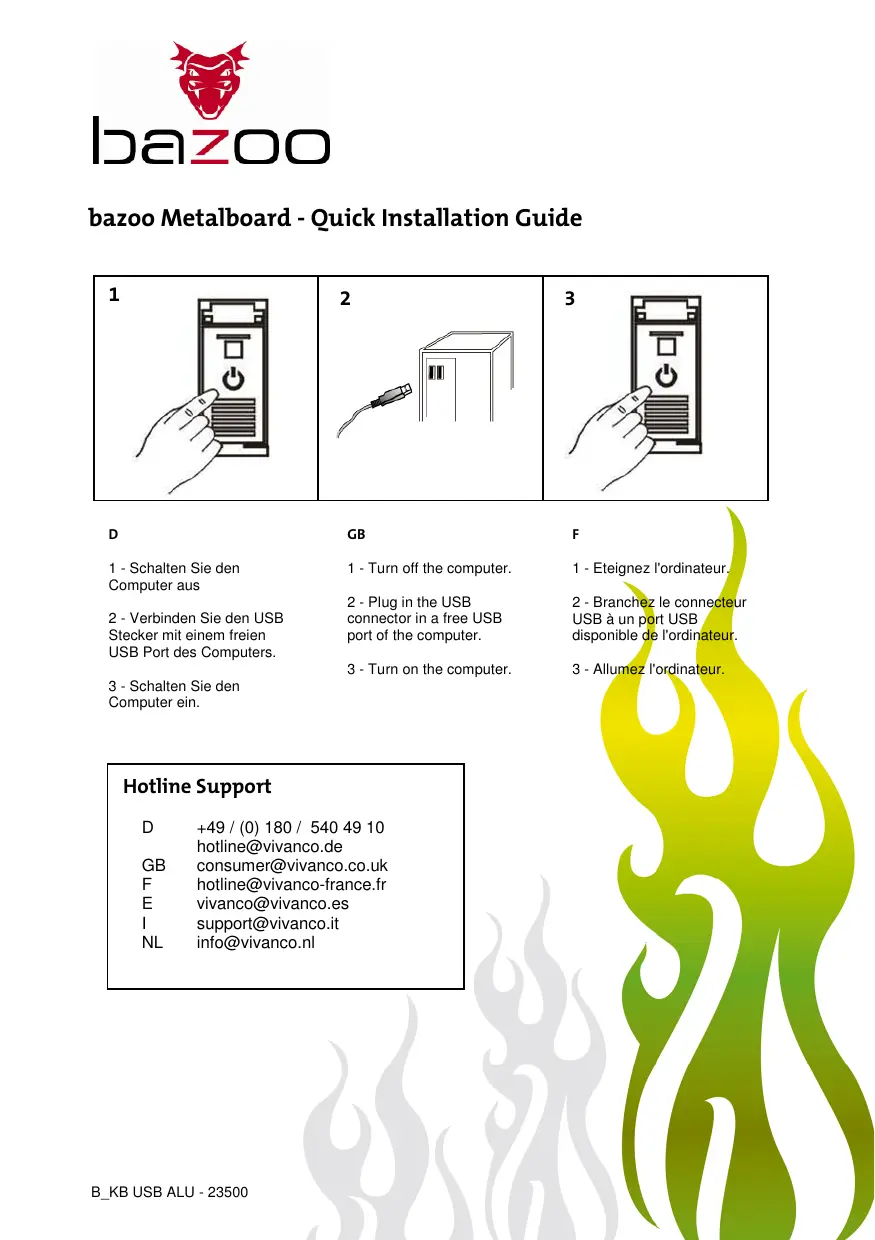 bazoo

bazoo Metalboard - Quick Installation Guide

1

2

3

D

1 - Schalten Sie den Computer aus

2 - Verbinden Sie den USB Stecker mit einem freien USB Port des Computers.

3 - Schalten Sie den Computer ein.

GB

1 - Turn off the computer.

2 - Plug in the USB connector in a free USB port of the computer.

3 - Turn on the computer.

F

1 - Eteignez l'ordinateur.

2 - Branchez le connecteur USB à un port USB disponible de l'ordinateur.

3 - Allumez l'ordinateur.

Hotline Support

D +49 / (0) 180 / 540 49 10
hotline@vivanco.de
GB consumer@vivanco.co.uk
F hotline@vivanco-france.fr
E vivanco@vivanco.es
I support@vivanco.it
NL info@vivanco.nl

B_KB USB ALU - 23500