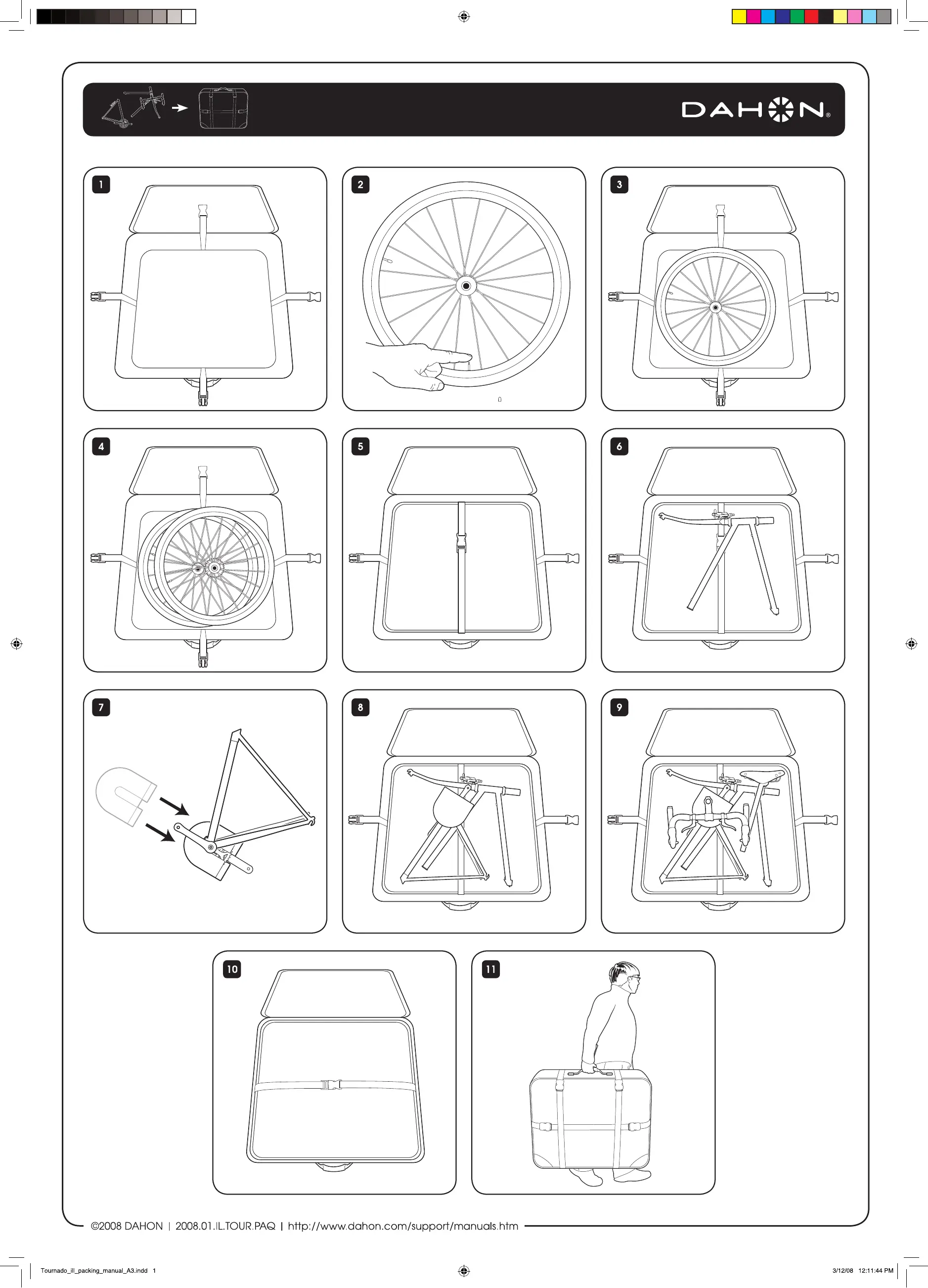 DAHON®

1

2

3

4

5

6

7

8

9

10

11

©2008 DAHON | 2008.01.IL.TOUR.PAQ | http://www.dahon.com/support/manuals.htm

Tournado_ill_packing_manual_A3.indd 1

3/12/08 12:11:44 PM