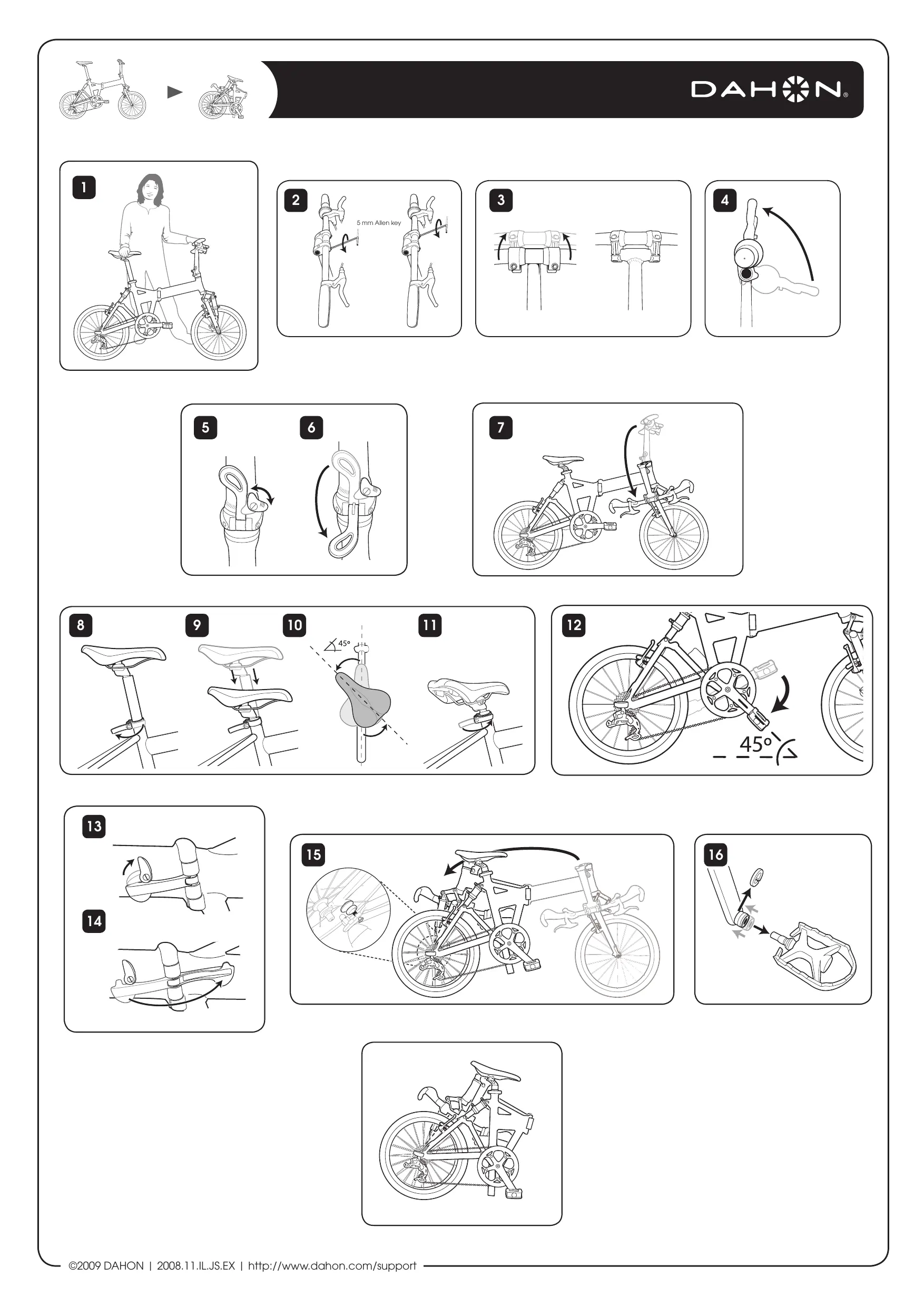 DAHON®

1

2

5 mm Allen key

3

4

5

6

7

8

9

10

45°

11

12

45°

13

14

15

16

©2009 DAHON | 2008.11.IL.JS.EX | http://www.dahon.com/support