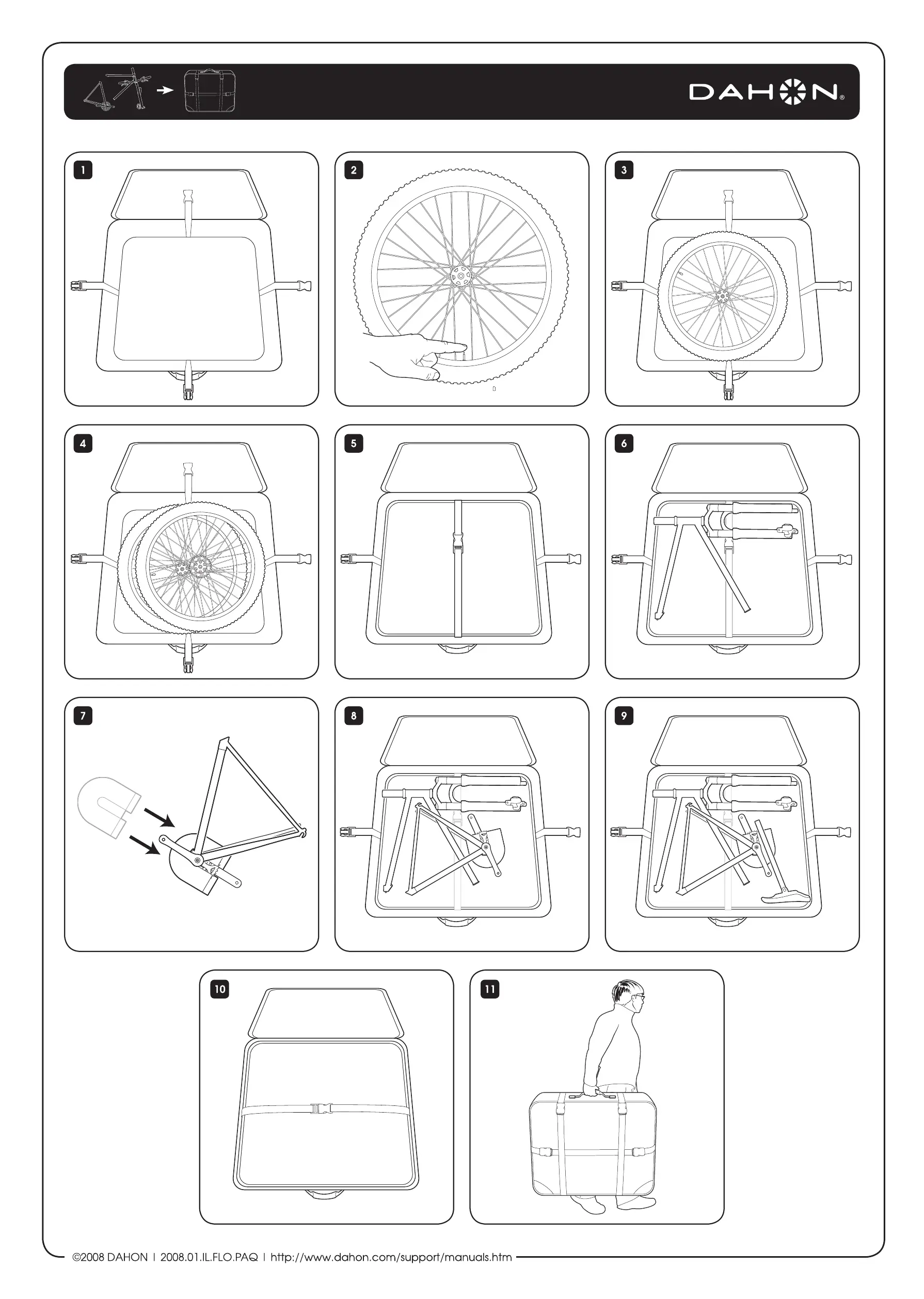 DAHON

1

2

3

4

5

6

7

8

9

10

11

©2008 DAHON | 2008.01.IL.FLO.PAQ | http://www.dahon.com/support/manuals.htm