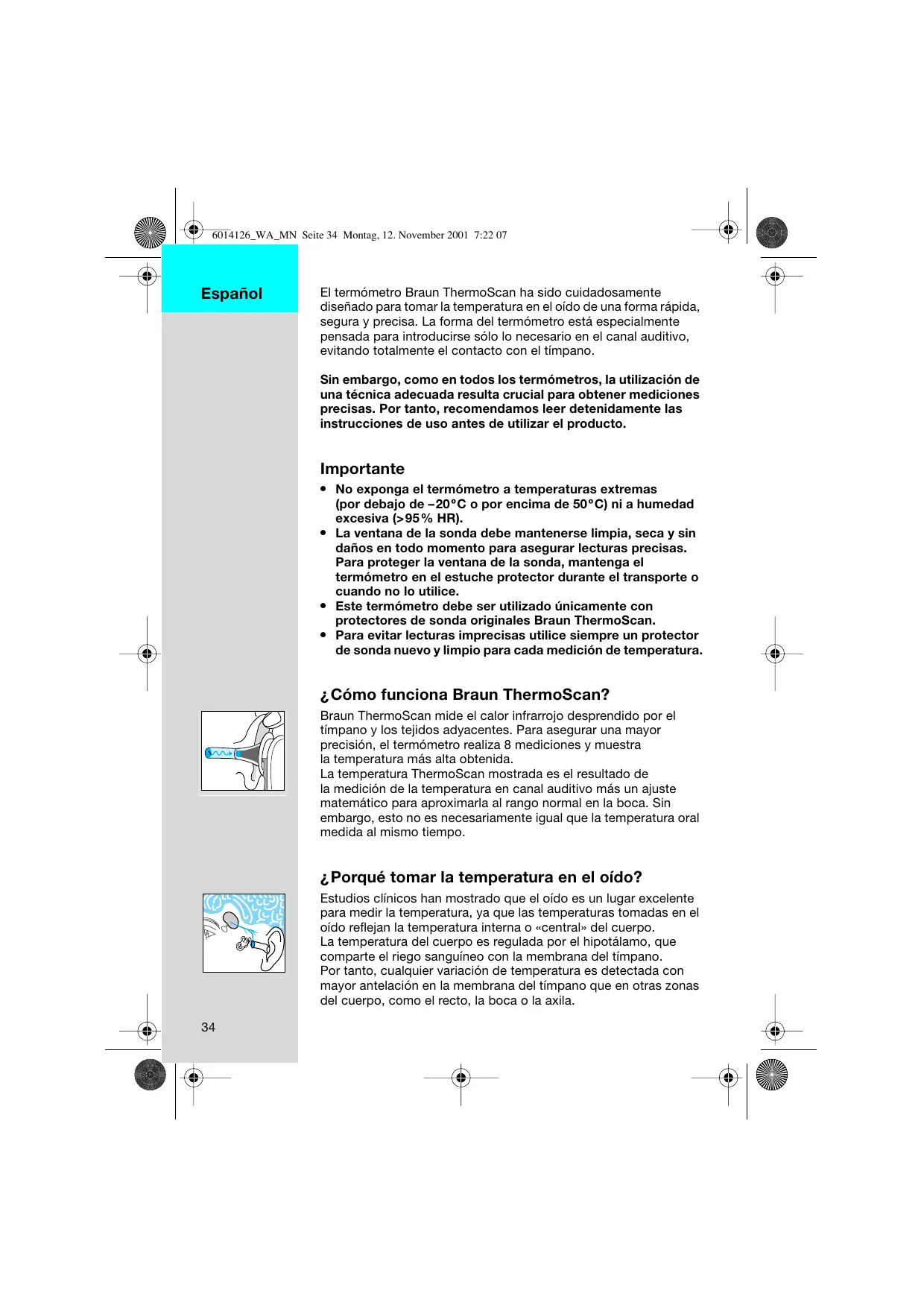 6014126_WA_MN Seite 34 Montag, 12. November 2001 7:22 07

Español

El termómetro Braun ThermoScan ha sido cuidadosamente diseñado para tomar la temperatura en el oído de una forma rápida, segura y precisa. La forma del termómetro está especialmente pensada para introducirse sólo lo necesario en el canal auditivo, evitando totalmente el contacto con el tímpano.

Sin embargo, como en todos los termómetros, la utilización de una técnica adecuada resulta crucial para obtener mediciones precisas. Por tanto, recomendamos leer detenidamente las instrucciones de uso antes de utilizar el producto.

Importante

• No exponga el termómetro a temperaturas extremas (por debajo de –20°C o por encima de 50°C) ni a humedad excesiva (>95% HR).
• La ventana de la sonda debe mantenerse limpia, seca y sin daños en todo momento para asegurar lecturas precisas. Para proteger la ventana de la sonda, mantenga el termómetro en el estuche protector durante el transporte o cuando no lo utilice.
• Este termómetro debe ser utilizado únicamente con protectores de sonda originales Braun ThermoScan.
• Para evitar lecturas imprecisas utilice siempre un protector de sonda nuevo y limpio para cada medición de temperatura.

¿Cómo funciona Braun ThermoScan?

Braun ThermoScan mide el calor infrarrojo desprendido por el tímpano y los tejidos adyacentes. Para asegurar una mayor precisión, el termómetro realiza 8 mediciones y muestra la temperatura más alta obtenida.
La temperatura ThermoScan mostrada es el resultado de la medición de la temperatura en canal auditivo más un ajuste matemático para aproximarla al rango normal en la boca. Sin embargo, esto no es necesariamente igual que la temperatura oral medida al mismo tiempo.

¿Porqué tomar la temperatura en el oído?

Estudios clínicos han mostrado que el oído es un lugar excelente para medir la temperatura, ya que las temperaturas tomadas en el oído reflejan la temperatura interna o «central» del cuerpo.
La temperatura del cuerpo es regulada por el hipotálamo, que comparte el riego sanguíneo con la membrana del tímpano.
Por tanto, cualquier variación de temperatura es detectada con mayor antelación en la membrana del tímpano que en otras zonas del cuerpo, como el recto, la boca o la axila.

34