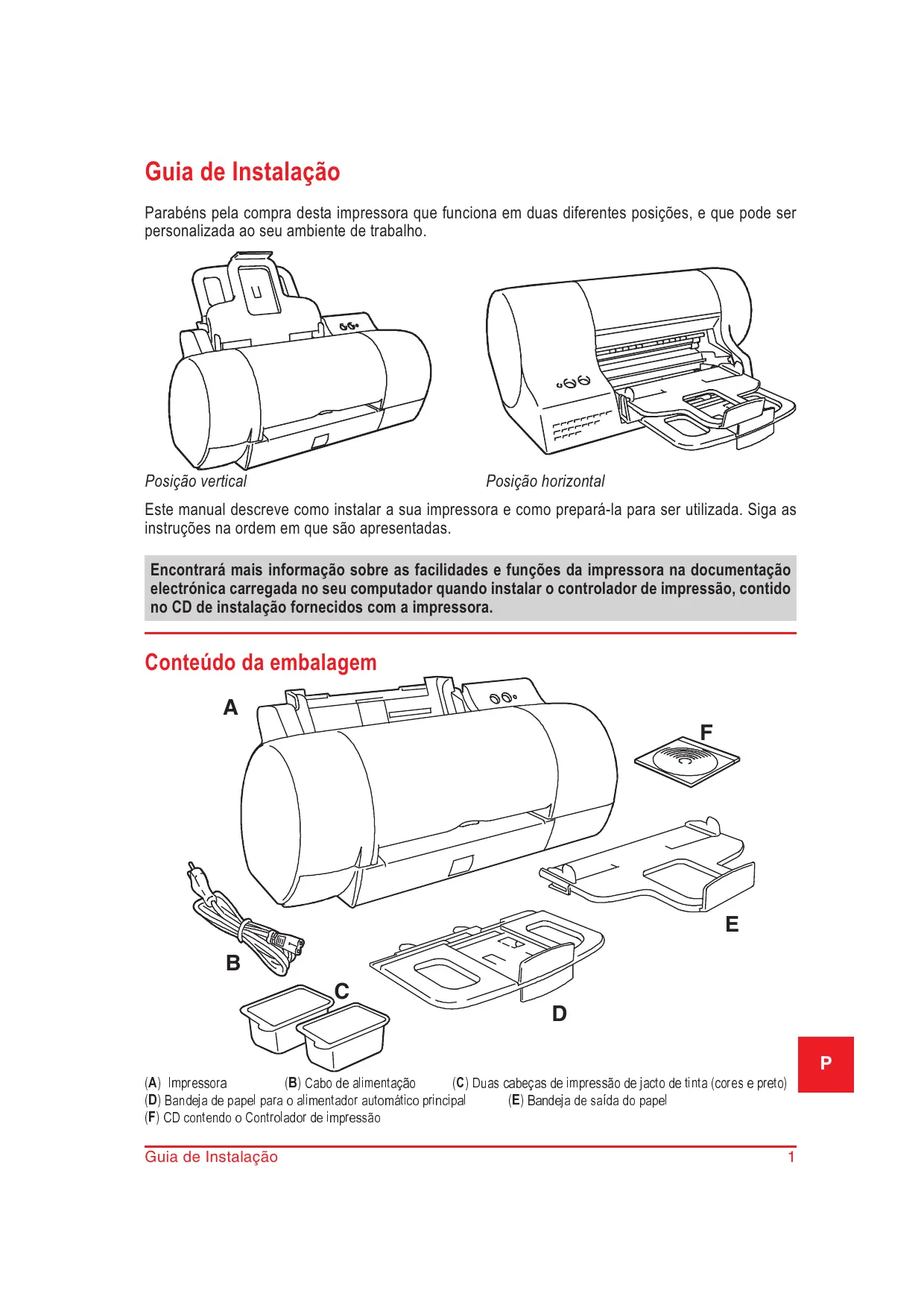 Guia de Instalação

Parabéns pela compra desta impressora que funciona em duas diferentes posições, e que pode ser personalizada ao seu ambiente de trabalho.

Posição vertical

Posição horizontal

Este manual descreve como instalar a sua impressora e como prepará-la para ser utilizada. Siga as instruções na ordem em que são apresentadas.

Encontrará mais informação sobre as facilidades e funções da impressora na documentação electrónica carregada no seu computador quando instalar o controlador de impressão, contido no CD de instalação fornecidos com a impressora.

Conteúdo da embalagem

A

F

E

B

C

D

P

(A) Impressora (B) Cabo de alimentação (C) Duas cabeças de impressão de jacto de tinta (cores e preto)
(D) Bandeja de papel para o alimentador automático principal (E) Bandeja de saída do papel
(F) CD contendo o Controlador de impressão

Guia de Instalação 1