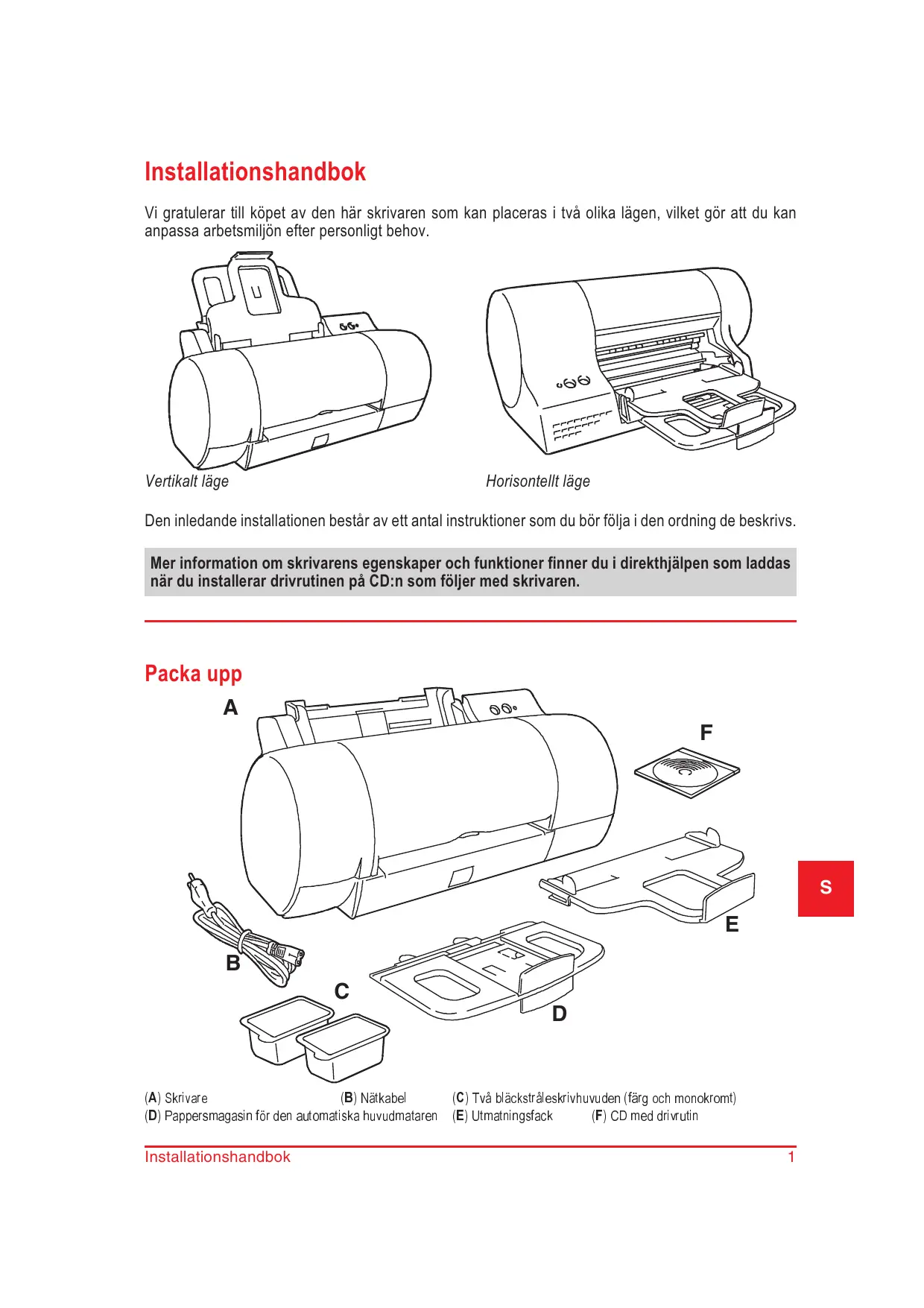 Installationshandbok

Vi gratulerar till köpet av den här skrivaren som kan placeras i två olika lägen, vilket gör att du kan anpassa arbetsmiljön efter personligt behov.

Vertikalt läge

Horisontellt läge

Den inledande installationen består av ett antal instruktioner som du bör följa i den ordning de beskrivs.

Mer information om skrivarens egenskaper och funktioner finner du i direkthjälpen som laddas när du installerar drivrutinen på CD:n som följer med skrivaren.

Packa upp

A

F

S

E

B

C

D

(A) Skrivare (B) Nätkabel (C) Två bläckstråleskrivhuvuden (färg och monokromt)
(D) Pappersmagasin för den automatiska huvudmataren (E) Utmatningsfack (F) CD med drivrutin

Installationshandbok 1