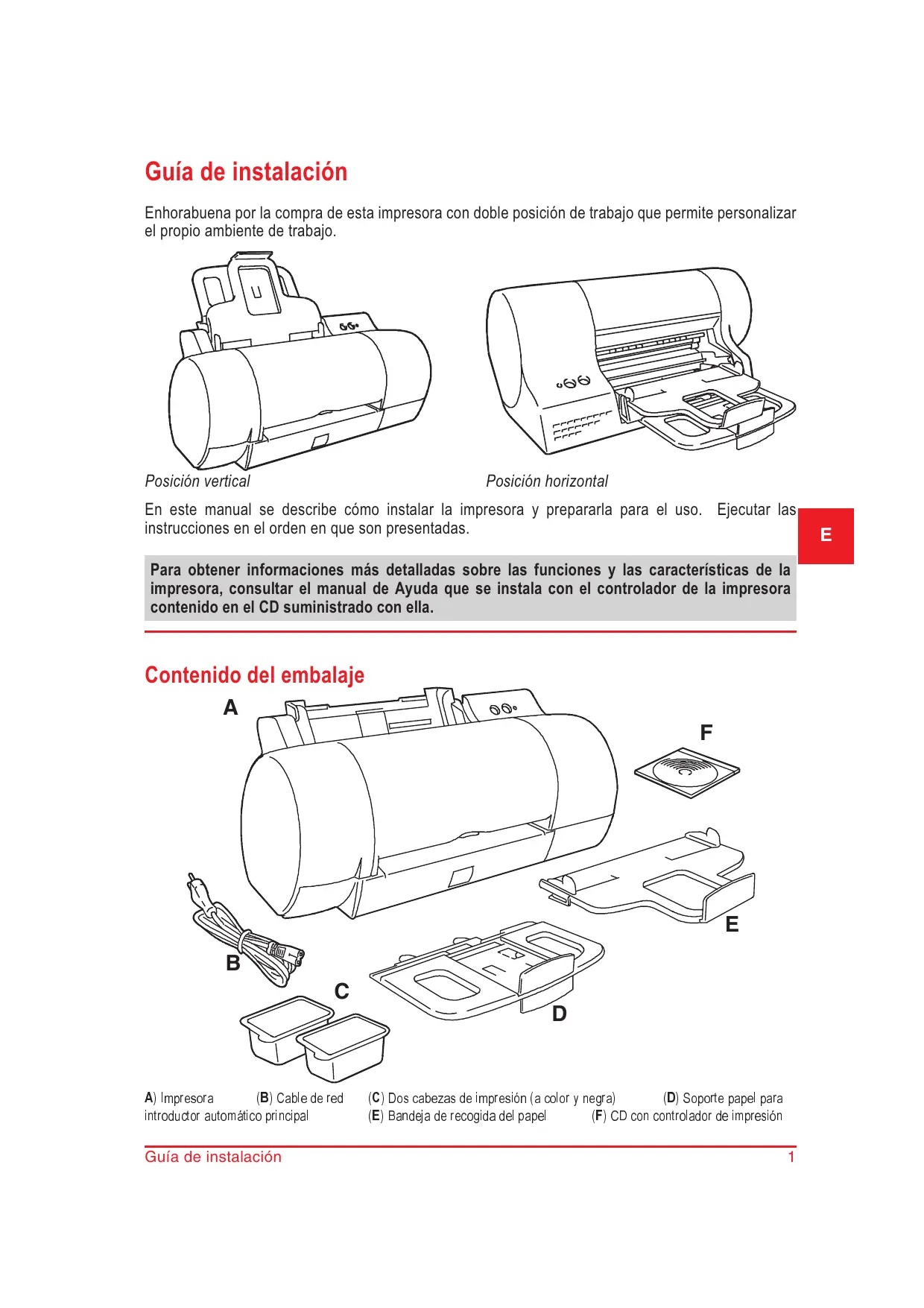 Guía de instalación

Enhorabuena por la compra de esta impresora con doble posición de trabajo que permite personalizar el propio ambiente de trabajo.

Posición vertical

Posición horizontal

En este manual se describe cómo instalar la impresora y prepararla para el uso. Ejecutar las instrucciones en el orden en que son presentadas.

E

Para obtener informaciones más detalladas sobre las funciones y las características de la impresora, consultar el manual de Ayuda que se instala con el controlador de la impresora contenido en el CD suministrado con ella.

Contenido del embalaje

A

F

E

B

C

D

A) Impresora (B) Cable de red (C) Dos cabezas de impresión (a color y negra) (D) Soporte papel para introductor automático principal (E) Bandeja de recogida del papel (F) CD con controlador de impresión

Guía de instalación 1