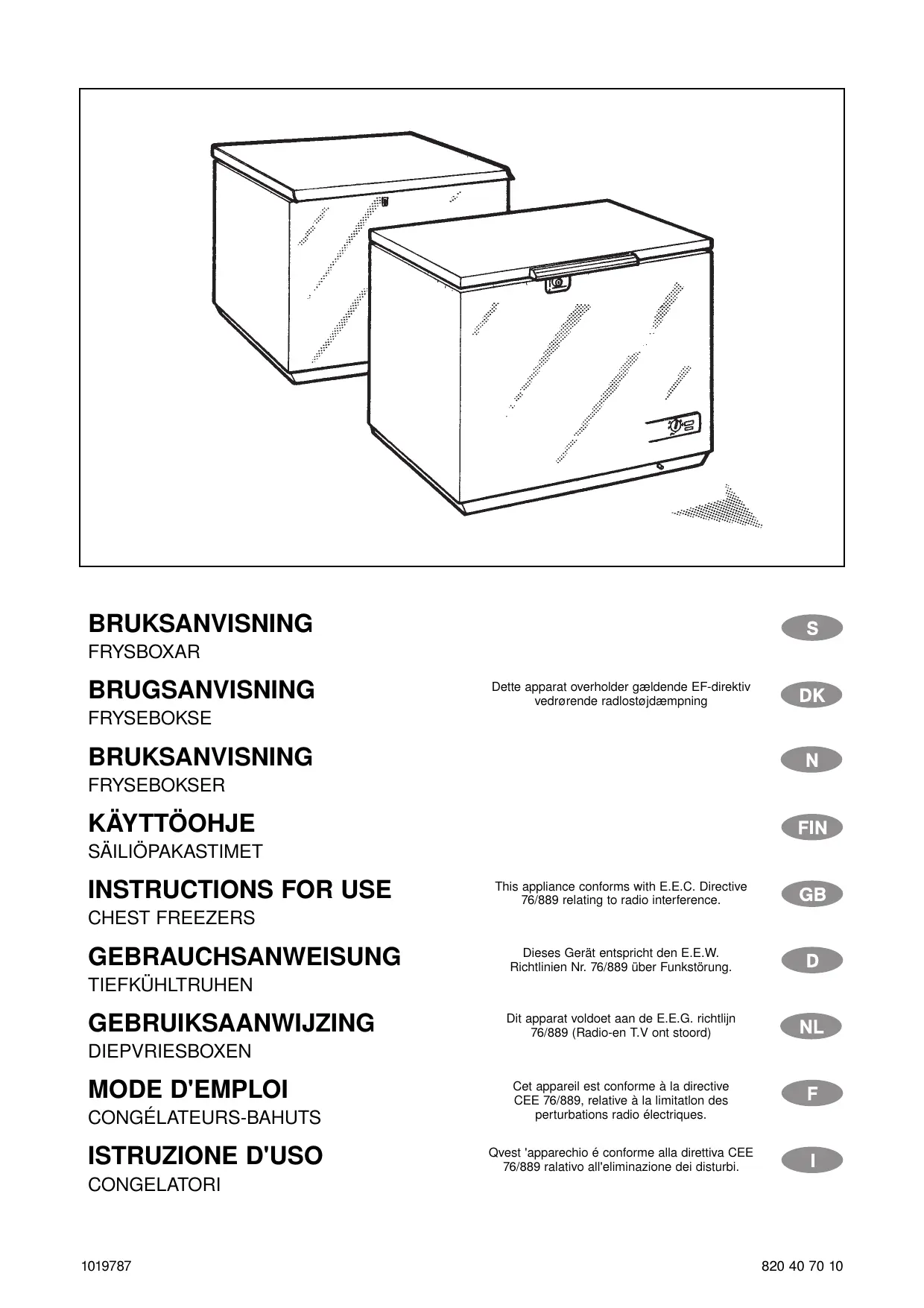 BRUKSANVISNING
FRYSBOXAR

S

BRUGSANVISNING
FRYSEBOKSE

Dette apparat overholder gældende EF-direktiv vedrørende radlostøjdæmpning

DK

BRUKSANVISNING
FRYSEBOKSER

N

KÄYTTÖOHJE
SÄILIÖPAKASTIMET

FIN

INSTRUCTIONS FOR USE
CHEST FREEZERS

This appliance conforms with E.E.C. Directive 76/889 relating to radio interference.

GB

GEBRAUCHSANWEISUNG
TIEFKÜHLTRUHEN

Dieses Gerät entspricht den E.E.W. Richtlinien Nr. 76/889 über Funkstörung.

D

GEBRUIKSAANWIJZING
DIEPVRIESBOXEN

Dit apparat voldoet aan de E.E.G. richtlijn 76/889 (Radio-en T.V ont stoord)

NL

MODE D'EMPLOI
CONGÉLATEURS-BAHUTS

Cet appareil est conforme à la directive CEE 76/889, relative à la limitatlon des perturbations radio électriques.

F

ISTRUZIONE D'USO
CONGELATORI

Qvest 'apparechio é conforme alla direttiva CEE 76/889 ralativo all'eliminazione dei disturbi.

I

1019787

820 40 70 10