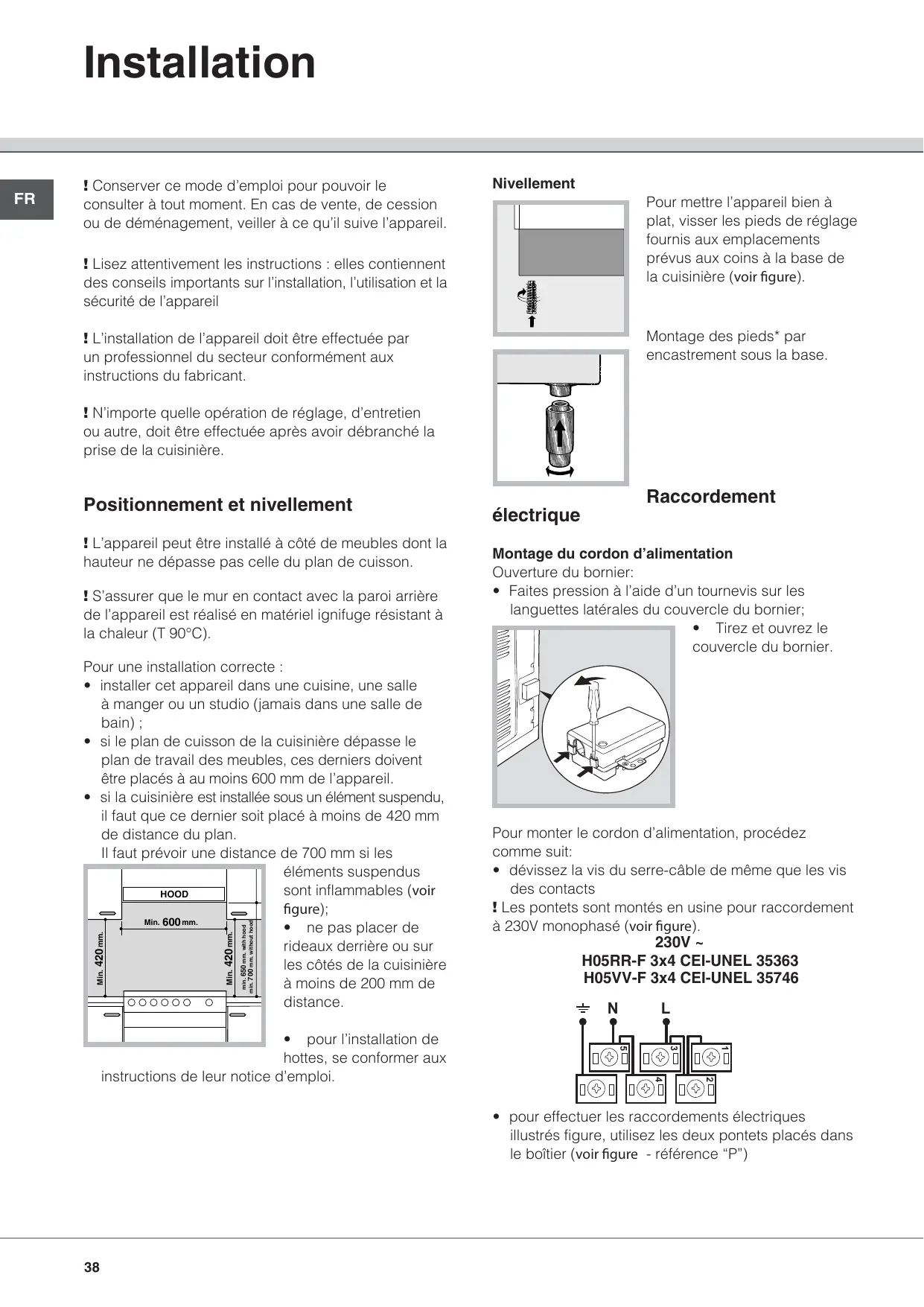 Installation

FR

! Conserver ce mode d'emploi pour pouvoir le consulter à tout moment. En cas de vente, de cession ou de déménagement, veiller à ce qu'il suive l'appareil.

! Lisez attentivement les instructions : elles contiennent des conseils importants sur l'installation, l'utilisation et la sécurité de l'appareil

! L'installation de l'appareil doit être effectuée par un professionnel du secteur conformément aux instructions du fabricant.

! N'importe quelle opération de réglage, d'entretien ou autre, doit être effectuée après avoir débranché la prise de la cuisinière.

Positionnement et nivellement

! L'appareil peut être installé à côté de meubles dont la hauteur ne dépasse pas celle du plan de cuisson.

! S'assurer que le mur en contact avec la paroi arrière de l'appareil est réalisé en matériel ignifuge résistant à la chaleur (T 90°C).

Pour une installation correcte :
• installer cet appareil dans une cuisine, une salle à manger ou un studio (jamais dans une salle de bain) ;
• si le plan de cuisson de la cuisinière dépasse le plan de travail des meubles, ces derniers doivent être placés à au moins 600 mm de l'appareil.
• si la cuisinière est installée sous un élément suspendu, il faut que ce dernier soit placé à moins de 420 mm de distance du plan.
Il faut prévoir une distance de 700 mm si les éléments suspendus sont inflammables (voir figure);

HOOD
Min. 600 mm.
Min. 420 mm.
Min. 420 mm.
min. 650 mm. with hood
min. 700 mm. without hood

• ne pas placer de rideaux derrière ou sur les côtés de la cuisinière à moins de 200 mm de distance.

• pour l'installation de hottes, se conformer aux instructions de leur notice d'emploi.

Nivellement
Pour mettre l'appareil bien à plat, visser les pieds de réglage fournis aux emplacements prévus aux coins à la base de la cuisinière (voir figure).

Montage des pieds* par encastrement sous la base.

Raccordement électrique

Montage du cordon d'alimentation
Ouverture du bornier:
• Faites pression à l'aide d'un tournevis sur les languettes latérales du couvercle du bornier;
• Tirez et ouvrez le couvercle du bornier.

Pour monter le cordon d'alimentation, procédez comme suit:
• dévissez la vis du serre-câble de même que les vis des contacts
! Les pontets sont montés en usine pour raccordement à 230V monophasé (voir figure).
230V ~
H05RR-F 3x4 CEI-UNEL 35363
H05VV-F 3x4 CEI-UNEL 35746

N L
5 3 1
4 2

• pour effectuer les raccordements électriques illustrés figure, utilisez les deux pontets placés dans le boîtier (voir figure - référence "P")

38