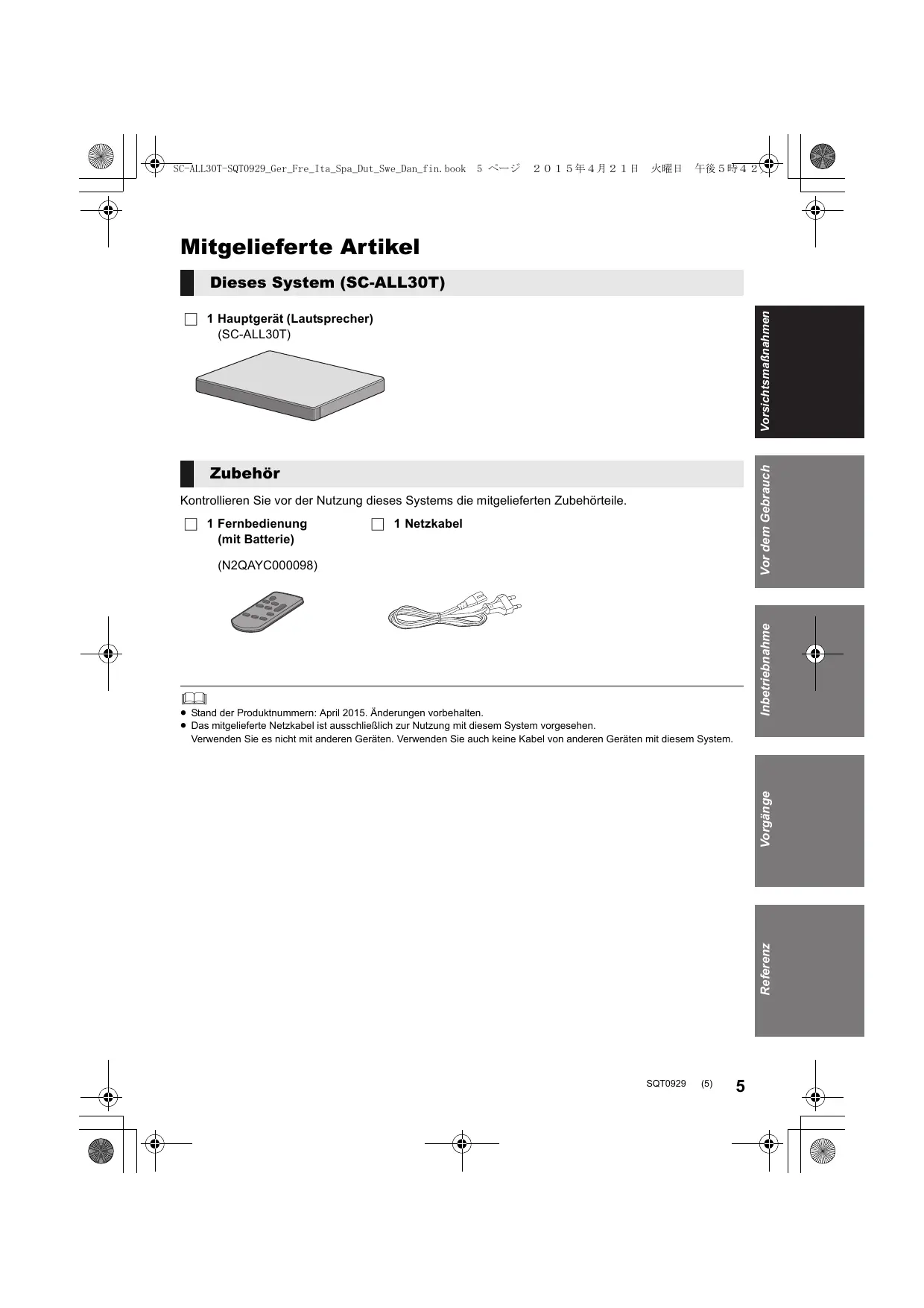 SC-ALL30T-SQT0929_Ger_Fre_Ita_Spa_Dut_Swe_Dan_fin.book 5 ページ ２０１５年４月２１日 火曜日 午後５時４２

Mitgelieferte Artikel

Dieses System (SC-ALL30T)

1 Hauptgerät (Lautsprecher)
(SC-ALL30T)

Zubehör

Kontrollieren Sie vor der Nutzung dieses Systems die mitgelieferten Zubehörteile.

1 Fernbedienung (mit Batterie)

(N2QAYC000098)

1 Netzkabel

● Stand der Produktnummern: April 2015. Änderungen vorbehalten.
● Das mitgelieferte Netzkabel ist ausschließlich zur Nutzung mit diesem System vorgesehen.
Verwenden Sie es nicht mit anderen Geräten. Verwenden Sie auch keine Kabel von anderen Geräten mit diesem System.

Vorsichtsmaßnahmen

Vor dem Gebrauch

Inbetriebnahme

Vorgänge

Referenz

SQT0929 (5) 5