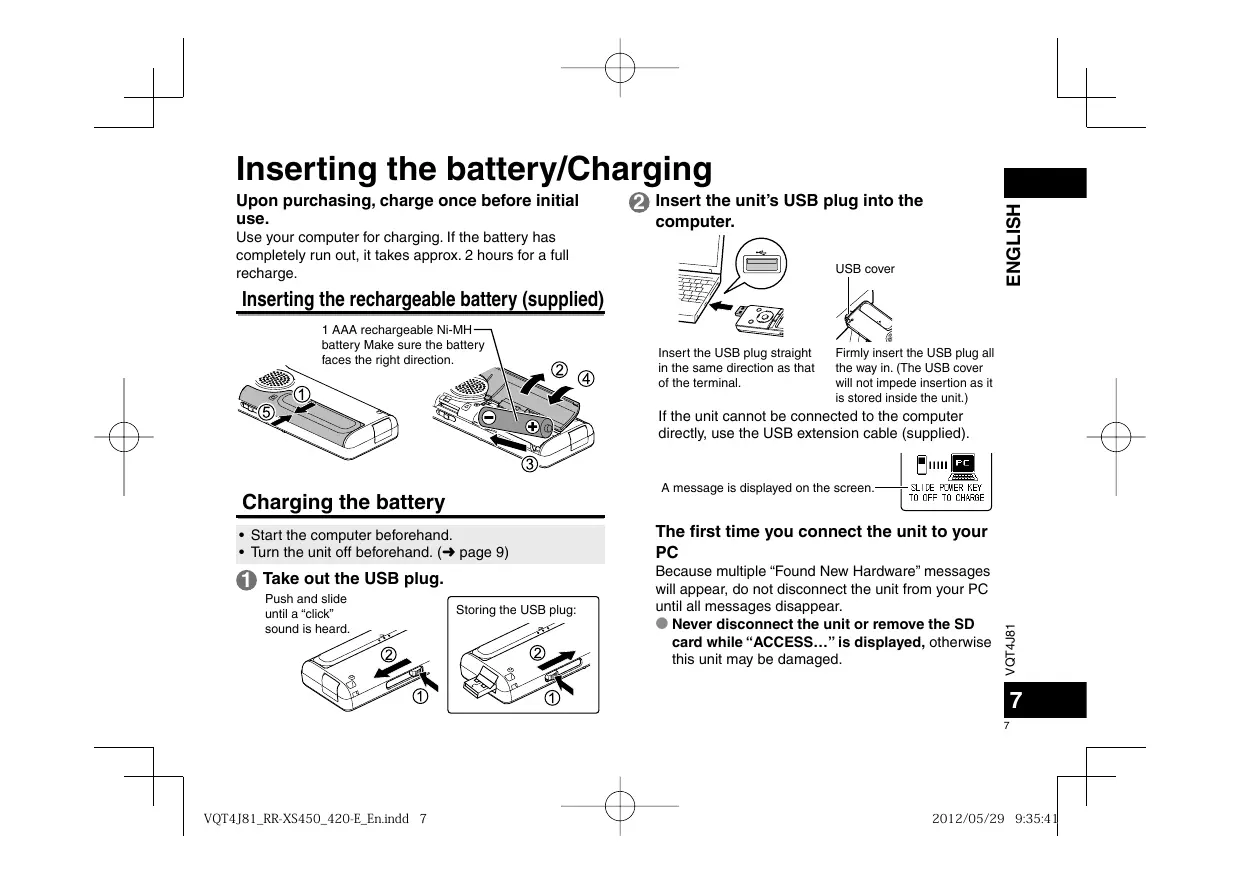 Inserting the battery/Charging

Upon purchasing, charge once before initial use.
Use your computer for charging. If the battery has completely run out, it takes approx. 2 hours for a full recharge.

Inserting the rechargeable battery (supplied)

1 AAA rechargeable Ni-MH battery Make sure the battery faces the right direction.

① ⑤ ② ④ ③

Charging the battery

• Start the computer beforehand.
• Turn the unit off beforehand. (➜ page 9)

1 Take out the USB plug.

Push and slide until a "click" sound is heard.

② ①

Storing the USB plug:

② ①

2 Insert the unit's USB plug into the computer.

USB cover

Insert the USB plug straight in the same direction as that of the terminal.

Firmly insert the USB plug all the way in. (The USB cover will not impede insertion as it is stored inside the unit.)

If the unit cannot be connected to the computer directly, use the USB extension cable (supplied).

A message is displayed on the screen.

PC
SLIDE POWER KEY TO OFF TO CHARGE

The first time you connect the unit to your PC
Because multiple "Found New Hardware" messages will appear, do not disconnect the unit from your PC until all messages disappear.
● Never disconnect the unit or remove the SD card while "ACCESS…" is displayed, otherwise this unit may be damaged.

ENGLISH

VQT4J81

7

7

VQT4J81_RR-XS450_420-E_En.indd 7

2012/05/29 9:35:41