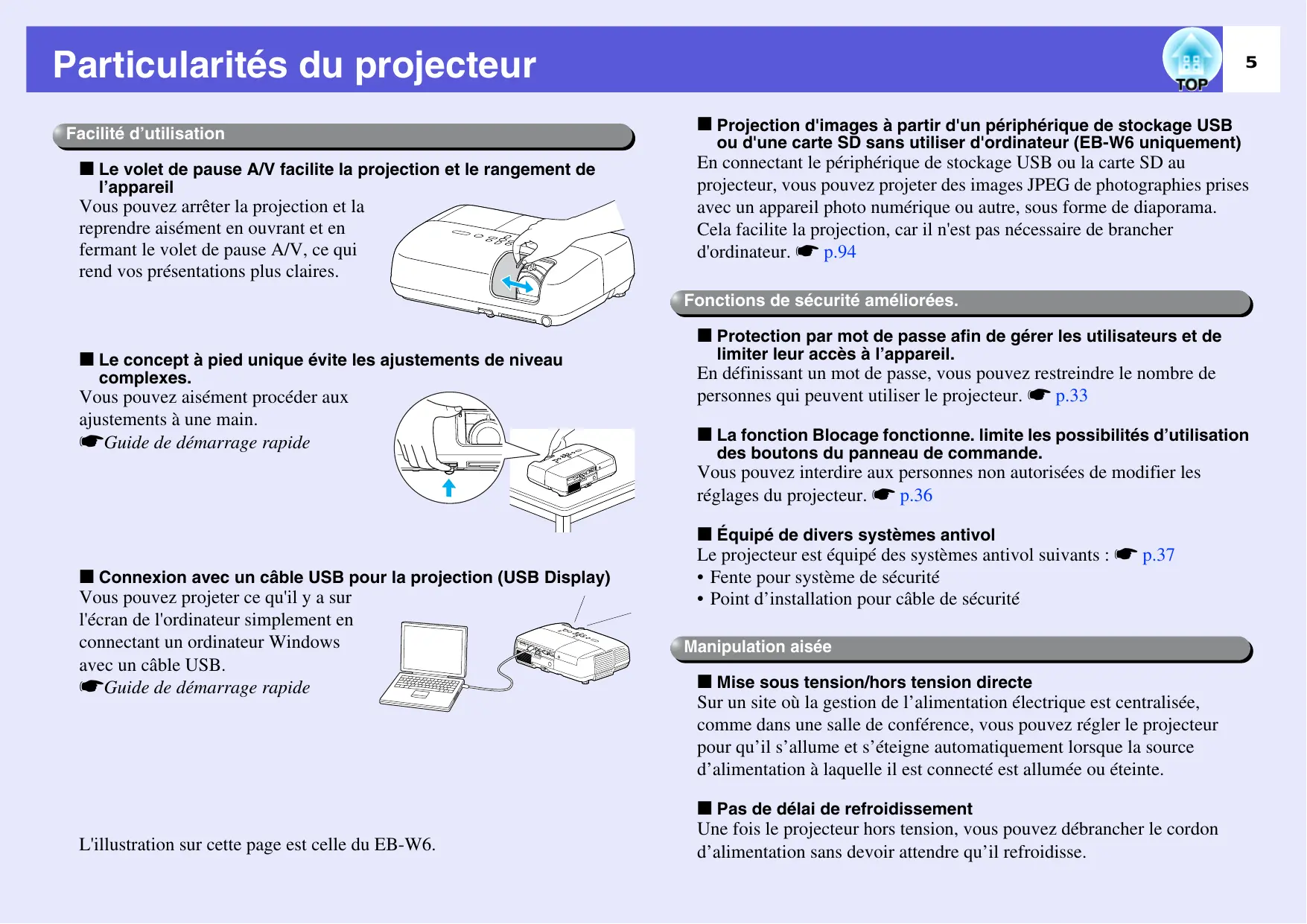 Particularités du projecteur

TOP

5

Facilité d'utilisation

■ Le volet de pause A/V facilite la projection et le rangement de l'appareil
Vous pouvez arrêter la projection et la reprendre aisément en ouvrant et en fermant le volet de pause A/V, ce qui rend vos présentations plus claires.

■ Le concept à pied unique évite les ajustements de niveau complexes.
Vous pouvez aisément procéder aux ajustements à une main.
☛Guide de démarrage rapide

■ Connexion avec un câble USB pour la projection (USB Display)
Vous pouvez projeter ce qu'il y a sur l'écran de l'ordinateur simplement en connectant un ordinateur Windows avec un câble USB.
☛Guide de démarrage rapide

L'illustration sur cette page est celle du EB-W6.

■ Projection d'images à partir d'un périphérique de stockage USB ou d'une carte SD sans utiliser d'ordinateur (EB-W6 uniquement)
En connectant le périphérique de stockage USB ou la carte SD au projecteur, vous pouvez projeter des images JPEG de photographies prises avec un appareil photo numérique ou autre, sous forme de diaporama. Cela facilite la projection, car il n'est pas nécessaire de brancher d'ordinateur. ☛ p.94

Fonctions de sécurité améliorées.

■ Protection par mot de passe afin de gérer les utilisateurs et de limiter leur accès à l'appareil.
En définissant un mot de passe, vous pouvez restreindre le nombre de personnes qui peuvent utiliser le projecteur. ☛ p.33

■ La fonction Blocage fonctionne. limite les possibilités d'utilisation des boutons du panneau de commande.
Vous pouvez interdire aux personnes non autorisées de modifier les réglages du projecteur. ☛ p.36

■ Équipé de divers systèmes antivol
Le projecteur est équipé des systèmes antivol suivants : ☛ p.37
• Fente pour système de sécurité
• Point d'installation pour câble de sécurité

Manipulation aisée

■ Mise sous tension/hors tension directe
Sur un site où la gestion de l'alimentation électrique est centralisée, comme dans une salle de conférence, vous pouvez régler le projecteur pour qu'il s'allume et s'éteigne automatiquement lorsque la source d'alimentation à laquelle il est connecté est allumée ou éteinte.

■ Pas de délai de refroidissement
Une fois le projecteur hors tension, vous pouvez débrancher le cordon d'alimentation sans devoir attendre qu'il refroidisse.