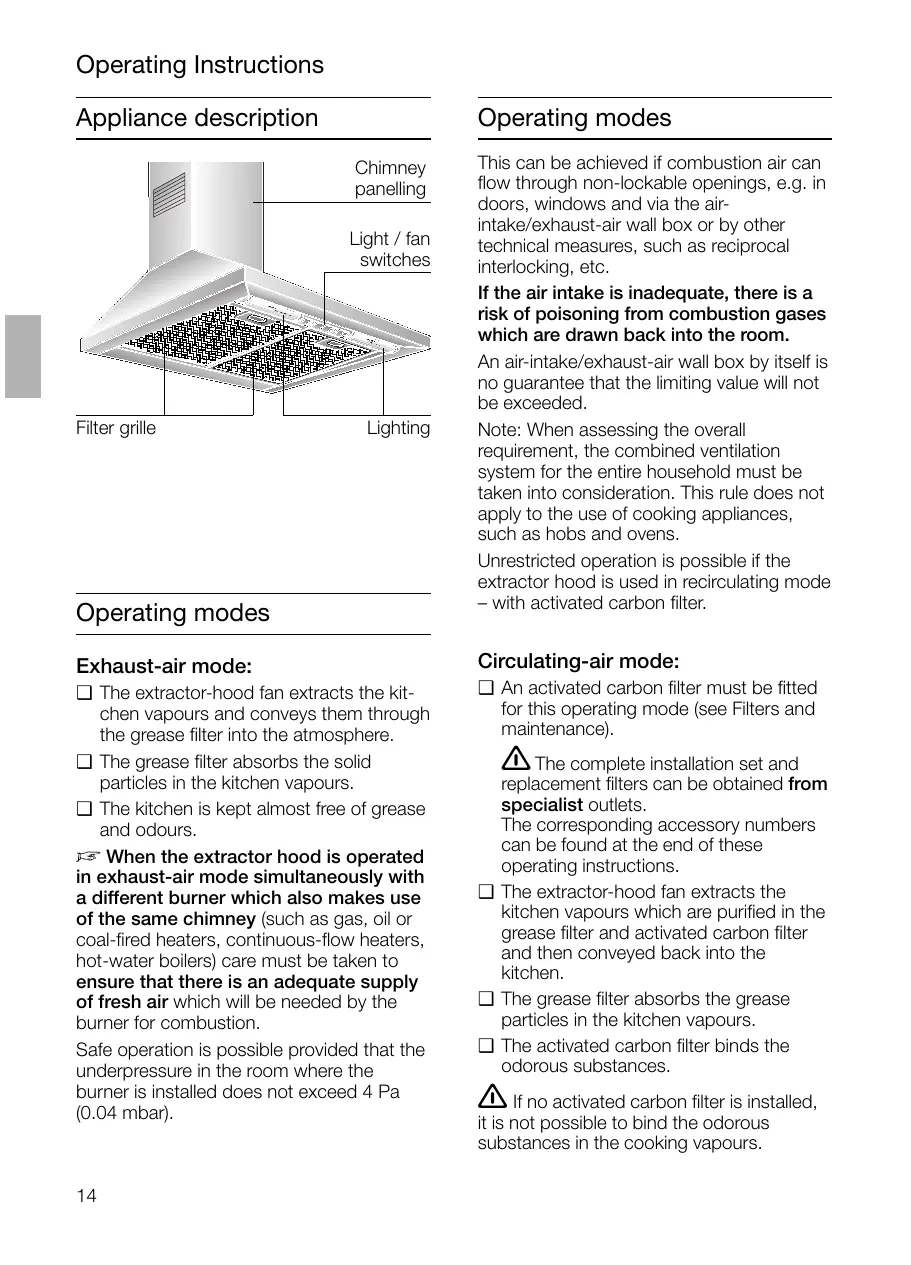 Operating Instructions

Appliance description

Chimney panelling

Light / fan switches

Filter grille

Lighting

Operating modes

Exhaust-air mode:

❑ The extractor-hood fan extracts the kitchen vapours and conveys them through the grease filter into the atmosphere.

❑ The grease filter absorbs the solid particles in the kitchen vapours.

❑ The kitchen is kept almost free of grease and odours.

☞ When the extractor hood is operated in exhaust-air mode simultaneously with a different burner which also makes use of the same chimney (such as gas, oil or coal-fired heaters, continuous-flow heaters, hot-water boilers) care must be taken to ensure that there is an adequate supply of fresh air which will be needed by the burner for combustion.

Safe operation is possible provided that the underpressure in the room where the burner is installed does not exceed 4 Pa (0.04 mbar).

Operating modes

This can be achieved if combustion air can flow through non-lockable openings, e.g. in doors, windows and via the air-intake/exhaust-air wall box or by other technical measures, such as reciprocal interlocking, etc.

If the air intake is inadequate, there is a risk of poisoning from combustion gases which are drawn back into the room.

An air-intake/exhaust-air wall box by itself is no guarantee that the limiting value will not be exceeded.

Note: When assessing the overall requirement, the combined ventilation system for the entire household must be taken into consideration. This rule does not apply to the use of cooking appliances, such as hobs and ovens.

Unrestricted operation is possible if the extractor hood is used in recirculating mode – with activated carbon filter.

Circulating-air mode:

❑ An activated carbon filter must be fitted for this operating mode (see Filters and maintenance).

⚠ The complete installation set and replacement filters can be obtained from specialist outlets.
The corresponding accessory numbers can be found at the end of these operating instructions.

❑ The extractor-hood fan extracts the kitchen vapours which are purified in the grease filter and activated carbon filter and then conveyed back into the kitchen.

❑ The grease filter absorbs the grease particles in the kitchen vapours.

❑ The activated carbon filter binds the odorous substances.

⚠ If no activated carbon filter is installed, it is not possible to bind the odorous substances in the cooking vapours.

14