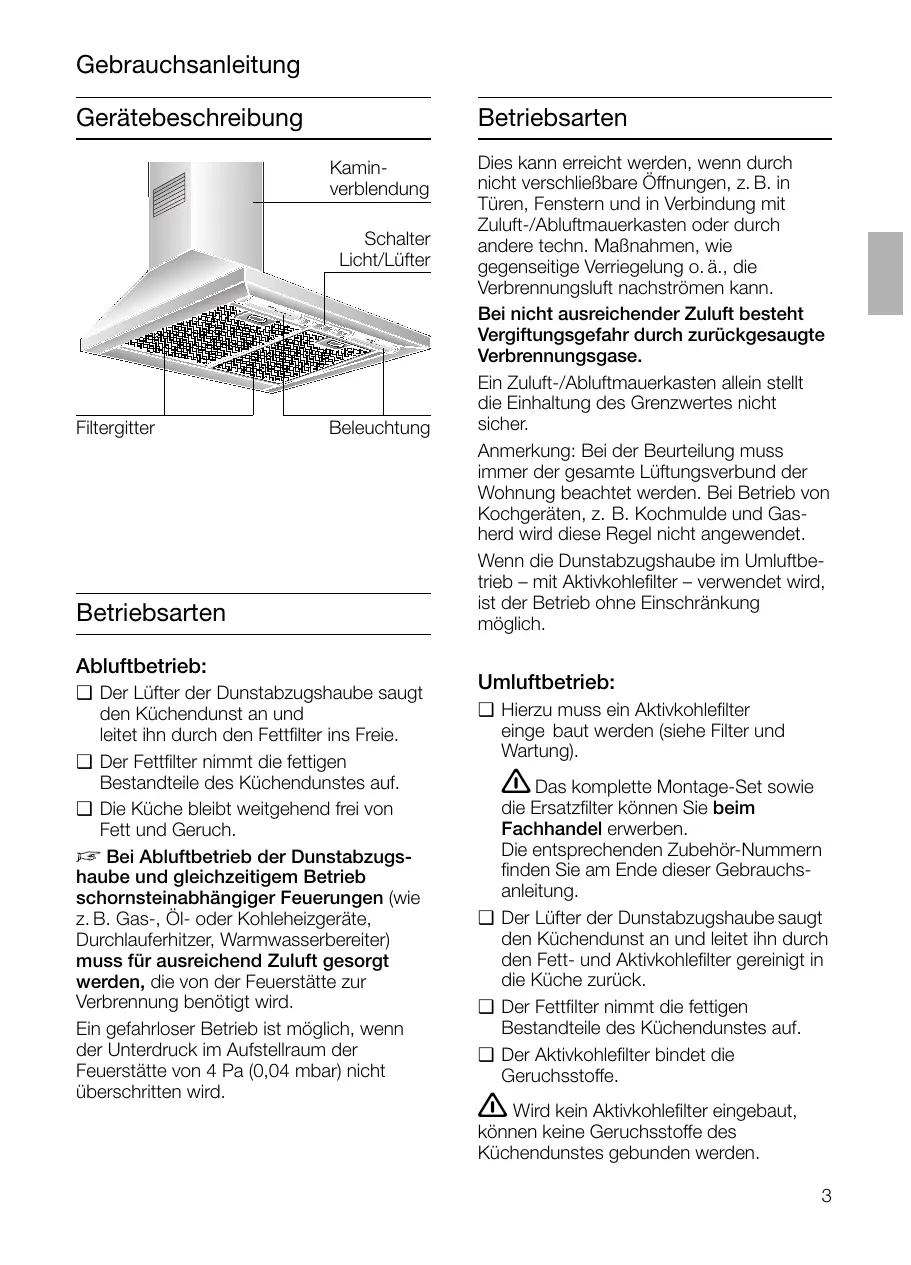 Gebrauchsanleitung

Gerätebeschreibung

Kaminverblendung

Schalter Licht/Lüfter

Filtergitter

Beleuchtung

Betriebsarten

Abluftbetrieb:

❑ Der Lüfter der Dunstabzugshaube saugt den Küchendunst an und leitet ihn durch den Fettfilter ins Freie.

❑ Der Fettfilter nimmt die fettigen Bestandteile des Küchendunstes auf.

❑ Die Küche bleibt weitgehend frei von Fett und Geruch.

☞ Bei Abluftbetrieb der Dunstabzugshaube und gleichzeitigem Betrieb schornsteinabhängiger Feuerungen (wie z. B. Gas-, Öl- oder Kohleheizgeräte, Durchlauferhitzer, Warmwasserbereiter) muss für ausreichend Zuluft gesorgt werden, die von der Feuerstätte zur Verbrennung benötigt wird.

Ein gefahrloser Betrieb ist möglich, wenn der Unterdruck im Aufstellraum der Feuerstätte von 4 Pa (0,04 mbar) nicht überschritten wird.

Betriebsarten

Dies kann erreicht werden, wenn durch nicht verschließbare Öffnungen, z. B. in Türen, Fenstern und in Verbindung mit Zuluft-/Abluftmauerkasten oder durch andere techn. Maßnahmen, wie gegenseitige Verriegelung o. ä., die Verbrennungsluft nachströmen kann.

Bei nicht ausreichender Zuluft besteht Vergiftungsgefahr durch zurückgesaugte Verbrennungsgase.

Ein Zuluft-/Abluftmauerkasten allein stellt die Einhaltung des Grenzwertes nicht sicher.

Anmerkung: Bei der Beurteilung muss immer der gesamte Lüftungsverbund der Wohnung beachtet werden. Bei Betrieb von Kochgeräten, z. B. Kochmulde und Gasherd wird diese Regel nicht angewendet.

Wenn die Dunstabzugshaube im Umluftbetrieb – mit Aktivkohlefilter – verwendet wird, ist der Betrieb ohne Einschränkung möglich.

Umluftbetrieb:

❑ Hierzu muss ein Aktivkohlefilter einge baut werden (siehe Filter und Wartung).

⚠ Das komplette Montage-Set sowie die Ersatzfilter können Sie beim Fachhandel erwerben.
Die entsprechenden Zubehör-Nummern finden Sie am Ende dieser Gebrauchsanleitung.

❑ Der Lüfter der Dunstabzugshaube saugt den Küchendunst an und leitet ihn durch den Fett- und Aktivkohlefilter gereinigt in die Küche zurück.

❑ Der Fettfilter nimmt die fettigen Bestandteile des Küchendunstes auf.

❑ Der Aktivkohlefilter bindet die Geruchsstoffe.

⚠ Wird kein Aktivkohlefilter eingebaut, können keine Geruchsstoffe des Küchendunstes gebunden werden.

3