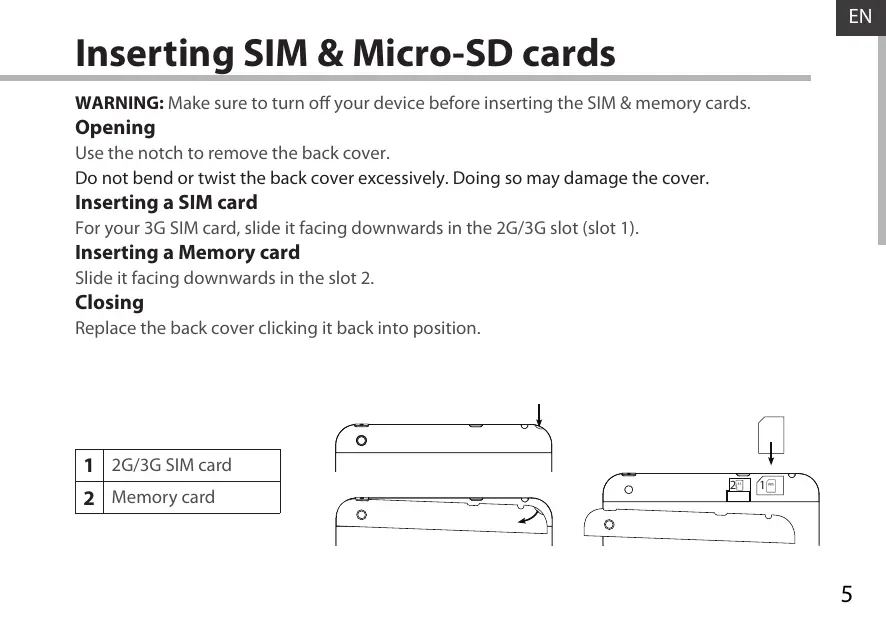 EN

Inserting SIM & Micro-SD cards

WARNING: Make sure to turn off your device before inserting the SIM & memory cards.

Opening

Use the notch to remove the back cover.

Do not bend or twist the back cover excessively. Doing so may damage the cover.

Inserting a SIM card

For your 3G SIM card, slide it facing downwards in the 2G/3G slot (slot 1).

Inserting a Memory card

Slide it facing downwards in the slot 2.

Closing

Replace the back cover clicking it back into position.

| 1 | 2G/3G SIM card |
|---|---|
| 2 | Memory card |

2 1

5