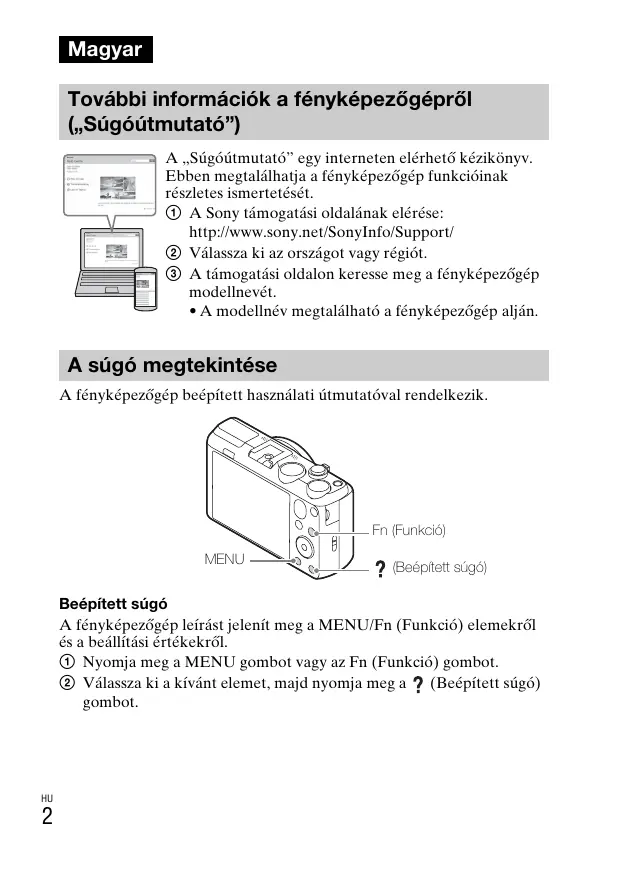 Magyar

További információk a fényképezőgépről („Súgóútmutató”)

A „Súgóútmutató” egy interneten elérhető kézikönyv. Ebben megtalálhatja a fényképezőgép funkcióinak részletes ismertetését.
① A Sony támogatási oldalának elérése: http://www.sony.net/SonyInfo/Support/
② Válassza ki az országot vagy régiót.
③ A támogatási oldalon keresse meg a fényképezőgép modellnevét.
• A modellnév megtalálható a fényképezőgép alján.

A súgó megtekintése

A fényképezőgép beépített használati útmutatóval rendelkezik.

Fn (Funkció)
MENU
? (Beépített súgó)

Beépített súgó
A fényképezőgép leírást jelenít meg a MENU/Fn (Funkció) elemekről és a beállítási értékekről.
① Nyomja meg a MENU gombot vagy az Fn (Funkció) gombot.
② Válassza ki a kívánt elemet, majd nyomja meg a ? (Beépített súgó) gombot.

HU
2