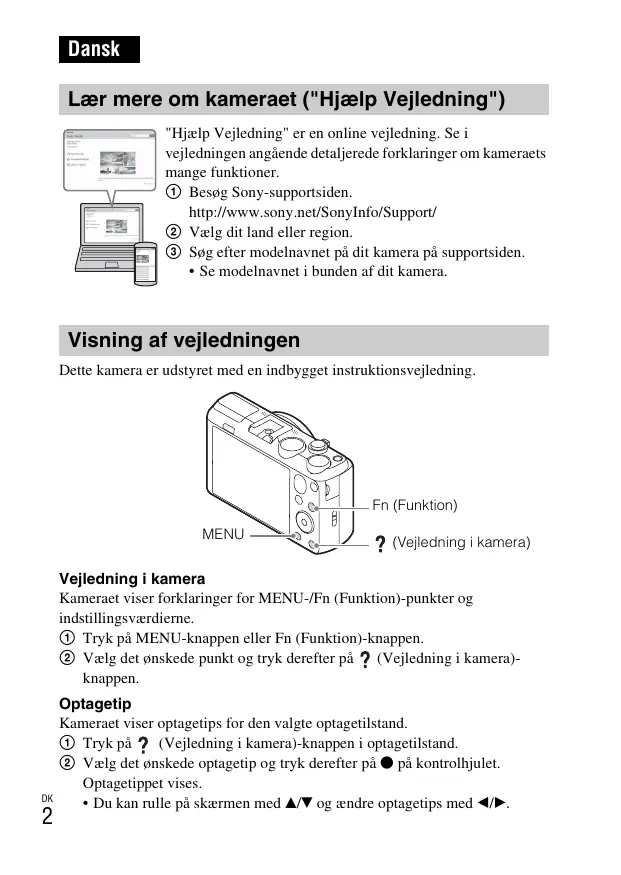 Dansk

Lær mere om kameraet ("Hjælp Vejledning")

"Hjælp Vejledning" er en online vejledning. Se i vejledningen angående detaljerede forklaringer om kameraets mange funktioner.
① Besøg Sony-supportsiden.
http://www.sony.net/SonyInfo/Support/
② Vælg dit land eller region.
③ Søg efter modelnavnet på dit kamera på supportsiden.
• Se modelnavnet i bunden af dit kamera.

Visning af vejledningen

Dette kamera er udstyret med en indbygget instruktionsvejledning.

Fn (Funktion)
MENU
? (Vejledning i kamera)

Vejledning i kamera
Kameraet viser forklaringer for MENU-/Fn (Funktion)-punkter og indstillingsværdierne.
① Tryk på MENU-knappen eller Fn (Funktion)-knappen.
② Vælg det ønskede punkt og tryk derefter på ? (Vejledning i kamera)-knappen.

Optagetip
Kameraet viser optagetips for den valgte optagetilstand.
① Tryk på ? (Vejledning i kamera)-knappen i optagetilstand.
② Vælg det ønskede optagetip og tryk derefter på ● på kontrolhjulet. Optagetippet vises.
• Du kan rulle på skærmen med ▲/▼ og ændre optagetips med ◄/►.

DK
2