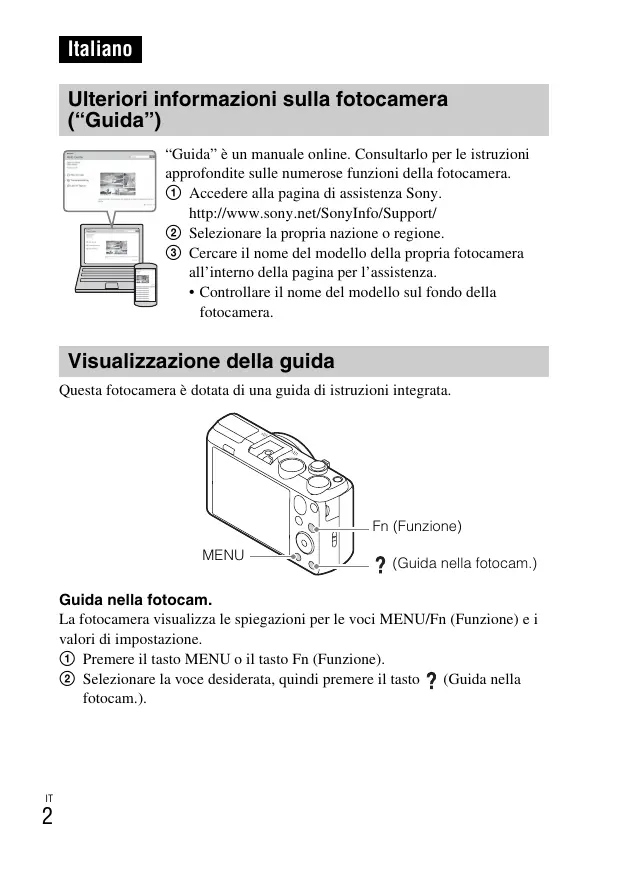 Italiano

Ulteriori informazioni sulla fotocamera (“Guida”)

“Guida” è un manuale online. Consultarlo per le istruzioni approfondite sulle numerose funzioni della fotocamera.
① Accedere alla pagina di assistenza Sony.
http://www.sony.net/SonyInfo/Support/
② Selezionare la propria nazione o regione.
③ Cercare il nome del modello della propria fotocamera all’interno della pagina per l’assistenza.
• Controllare il nome del modello sul fondo della fotocamera.

Visualizzazione della guida

Questa fotocamera è dotata di una guida di istruzioni integrata.

Fn (Funzione)
MENU
? (Guida nella fotocam.)

Guida nella fotocam.
La fotocamera visualizza le spiegazioni per le voci MENU/Fn (Funzione) e i valori di impostazione.
① Premere il tasto MENU o il tasto Fn (Funzione).
② Selezionare la voce desiderata, quindi premere il tasto ? (Guida nella fotocam.).

IT
2