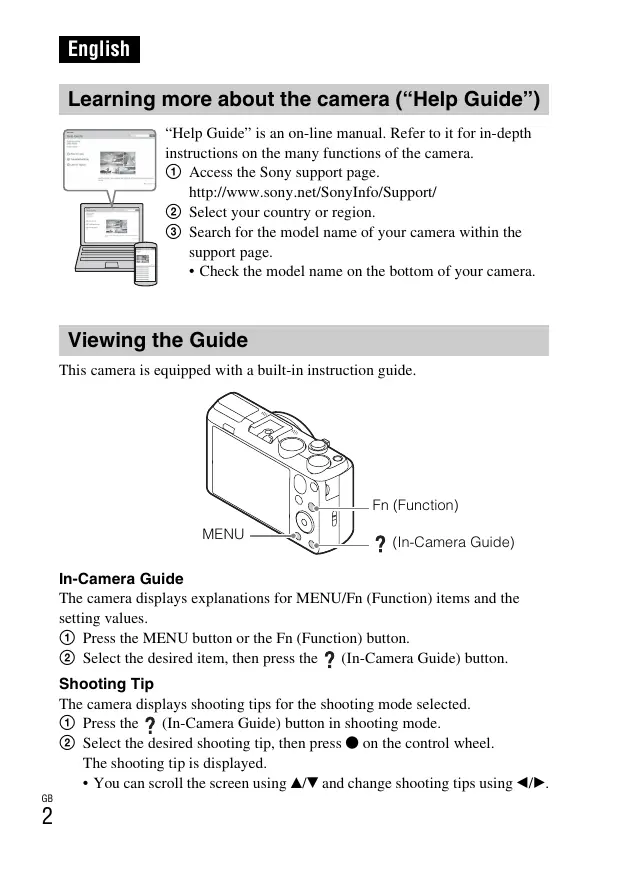 English

Learning more about the camera (“Help Guide”)

“Help Guide” is an on-line manual. Refer to it for in-depth instructions on the many functions of the camera.
① Access the Sony support page.
http://www.sony.net/SonyInfo/Support/
② Select your country or region.
③ Search for the model name of your camera within the support page.
• Check the model name on the bottom of your camera.

Viewing the Guide

This camera is equipped with a built-in instruction guide.

Fn (Function)
MENU
? (In-Camera Guide)

In-Camera Guide
The camera displays explanations for MENU/Fn (Function) items and the setting values.
① Press the MENU button or the Fn (Function) button.
② Select the desired item, then press the ? (In-Camera Guide) button.

Shooting Tip
The camera displays shooting tips for the shooting mode selected.
① Press the ? (In-Camera Guide) button in shooting mode.
② Select the desired shooting tip, then press ● on the control wheel.
The shooting tip is displayed.
• You can scroll the screen using ▲/▼ and change shooting tips using ◀/▶.

GB
2