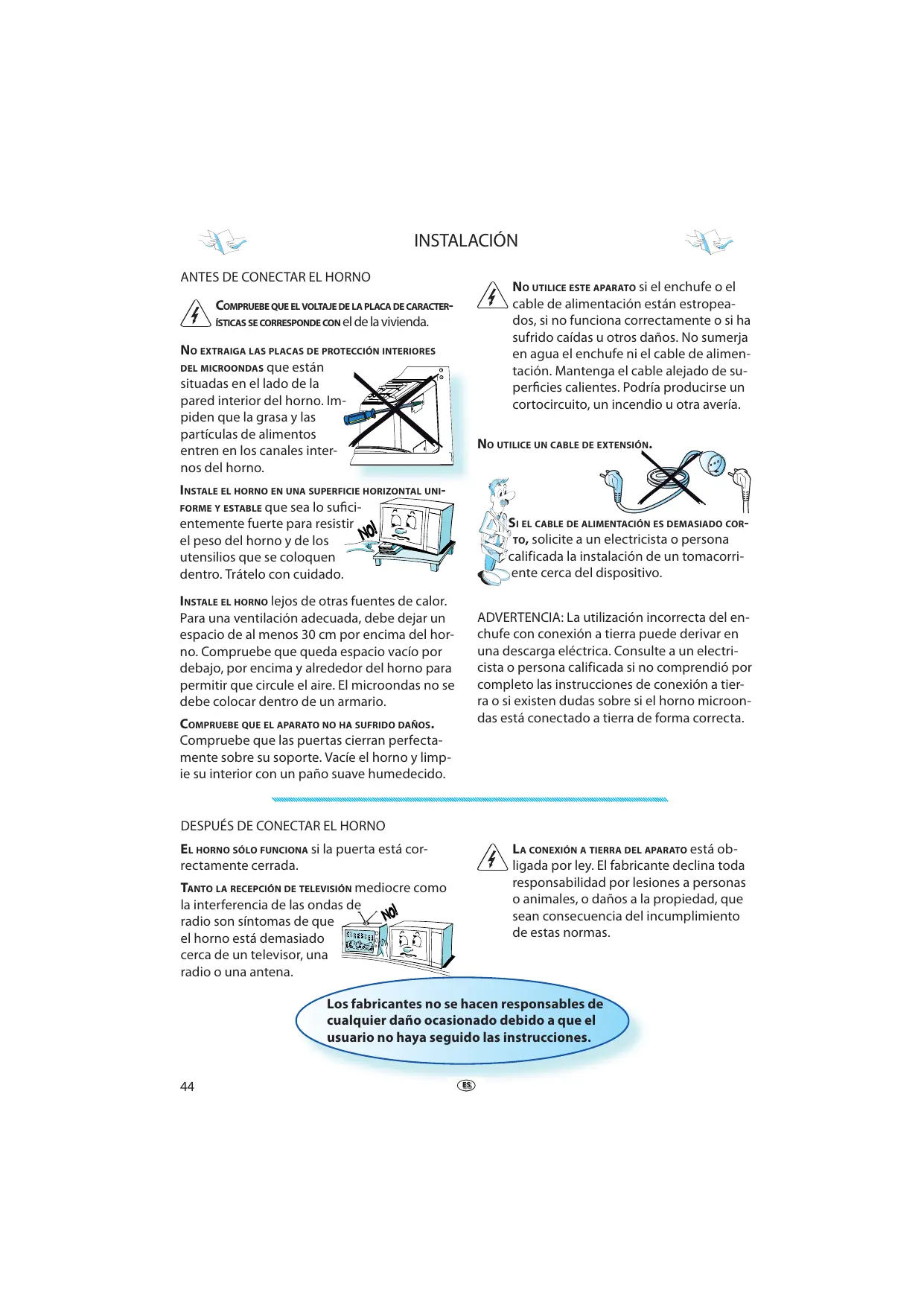 INSTALACIÓN

ANTES DE CONECTAR EL HORNO

COMPRUEBE QUE EL VOLTAJE DE LA PLACA DE CARACTERÍSTICAS SE CORRESPONDE CON el de la vivienda.

NO EXTRAIGA LAS PLACAS DE PROTECCIÓN INTERIORES DEL MICROONDAS que están situadas en el lado de la pared interior del horno. Impiden que la grasa y las partículas de alimentos entren en los canales internos del horno.

INSTALE EL HORNO EN UNA SUPERFICIE HORIZONTAL UNIFORME Y ESTABLE que sea lo suficientemente fuerte para resistir el peso del horno y de los utensilios que se coloquen dentro. Trátelo con cuidado.

NO!

INSTALE EL HORNO lejos de otras fuentes de calor. Para una ventilación adecuada, debe dejar un espacio de al menos 30 cm por encima del horno. Compruebe que queda espacio vacío por debajo, por encima y alrededor del horno para permitir que circule el aire. El microondas no se debe colocar dentro de un armario.

COMPRUEBE QUE EL APARATO NO HA SUFRIDO DAÑOS. Compruebe que las puertas cierran perfectamente sobre su soporte. Vacíe el horno y limpie su interior con un paño suave humedecido.

NO UTILICE ESTE APARATO si el enchufe o el cable de alimentación están estropeados, si no funciona correctamente o si ha sufrido caídas u otros daños. No sumerja en agua el enchufe ni el cable de alimentación. Mantenga el cable alejado de superficies calientes. Podría producirse un cortocircuito, un incendio u otra avería.

NO UTILICE UN CABLE DE EXTENSIÓN.

SI EL CABLE DE ALIMENTACIÓN ES DEMASIADO CORTO, solicite a un electricista o persona calificada la instalación de un tomacorriente cerca del dispositivo.

ADVERTENCIA: La utilización incorrecta del enchufe con conexión a tierra puede derivar en una descarga eléctrica. Consulte a un electricista o persona calificada si no comprendió por completo las instrucciones de conexión a tierra o si existen dudas sobre si el horno microondas está conectado a tierra de forma correcta.

DESPUÉS DE CONECTAR EL HORNO

EL HORNO SÓLO FUNCIONA si la puerta está correctamente cerrada.

TANTO LA RECEPCIÓN DE TELEVISIÓN mediocre como la interferencia de las ondas de radio son síntomas de que el horno está demasiado cerca de un televisor, una radio o una antena.

NO!

LA CONEXIÓN A TIERRA DEL APARATO está obligada por ley. El fabricante declina toda responsabilidad por lesiones a personas o animales, o daños a la propiedad, que sean consecuencia del incumplimiento de estas normas.

Los fabricantes no se hacen responsables de cualquier daño ocasionado debido a que el usuario no haya seguido las instrucciones.

44

ES