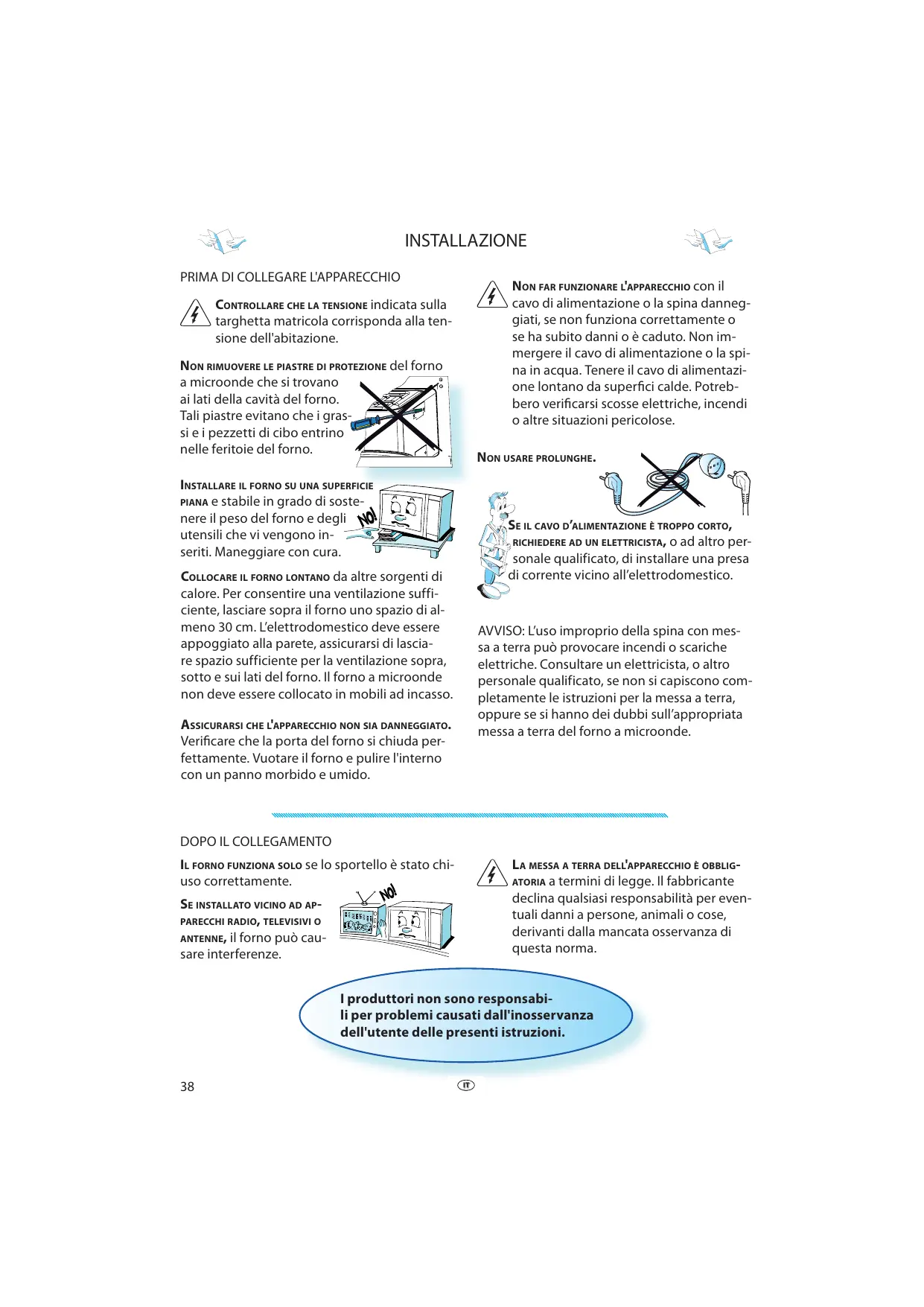 INSTALLAZIONE

PRIMA DI COLLEGARE L'APPARECCHIO

CONTROLLARE CHE LA TENSIONE indicata sulla targhetta matricola corrisponda alla tensione dell'abitazione.

NON RIMUOVERE LE PIASTRE DI PROTEZIONE del forno a microonde che si trovano ai lati della cavità del forno. Tali piastre evitano che i grassi e i pezzetti di cibo entrino nelle feritoie del forno.

INSTALLARE IL FORNO SU UNA SUPERFICIE PIANA e stabile in grado di sostenere il peso del forno e degli utensili che vi vengono inseriti. Maneggiare con cura.

NO!

COLLOCARE IL FORNO LONTANO da altre sorgenti di calore. Per consentire una ventilazione sufficiente, lasciare sopra il forno uno spazio di almeno 30 cm. L'elettrodomestico deve essere appoggiato alla parete, assicurarsi di lasciare spazio sufficiente per la ventilazione sopra, sotto e sui lati del forno. Il forno a microonde non deve essere collocato in mobili ad incasso.

ASSICURARSI CHE L'APPARECCHIO NON SIA DANNEGGIATO. Verificare che la porta del forno si chiuda perfettamente. Vuotare il forno e pulire l'interno con un panno morbido e umido.

NON FAR FUNZIONARE L'APPARECCHIO con il cavo di alimentazione o la spina danneggiati, se non funziona correttamente o se ha subito danni o è caduto. Non immergere il cavo di alimentazione o la spina in acqua. Tenere il cavo di alimentazione lontano da superfici calde. Potrebbero verificarsi scosse elettriche, incendi o altre situazioni pericolose.

NON USARE PROLUNGHE.

SE IL CAVO D'ALIMENTAZIONE È TROPPO CORTO, RICHIEDERE AD UN ELETTRICISTA, o ad altro personale qualificato, di installare una presa di corrente vicino all'elettrodomestico.

AVVISO: L'uso improprio della spina con messa a terra può provocare incendi o scariche elettriche. Consultare un elettricista, o altro personale qualificato, se non si capiscono completamente le istruzioni per la messa a terra, oppure se si hanno dei dubbi sull'appropriata messa a terra del forno a microonde.

DOPO IL COLLEGAMENTO

IL FORNO FUNZIONA SOLO se lo sportello è stato chiuso correttamente.

SE INSTALLATO VICINO AD APPARECCHI RADIO, TELEVISIVI O ANTENNE, il forno può causare interferenze.

NO!

LA MESSA A TERRA DELL'APPARECCHIO È OBBLIGATORIA a termini di legge. Il fabbricante declina qualsiasi responsabilità per eventuali danni a persone, animali o cose, derivanti dalla mancata osservanza di questa norma.

I produttori non sono responsabili per problemi causati dall'inosservanza dell'utente delle presenti istruzioni.

38

IT