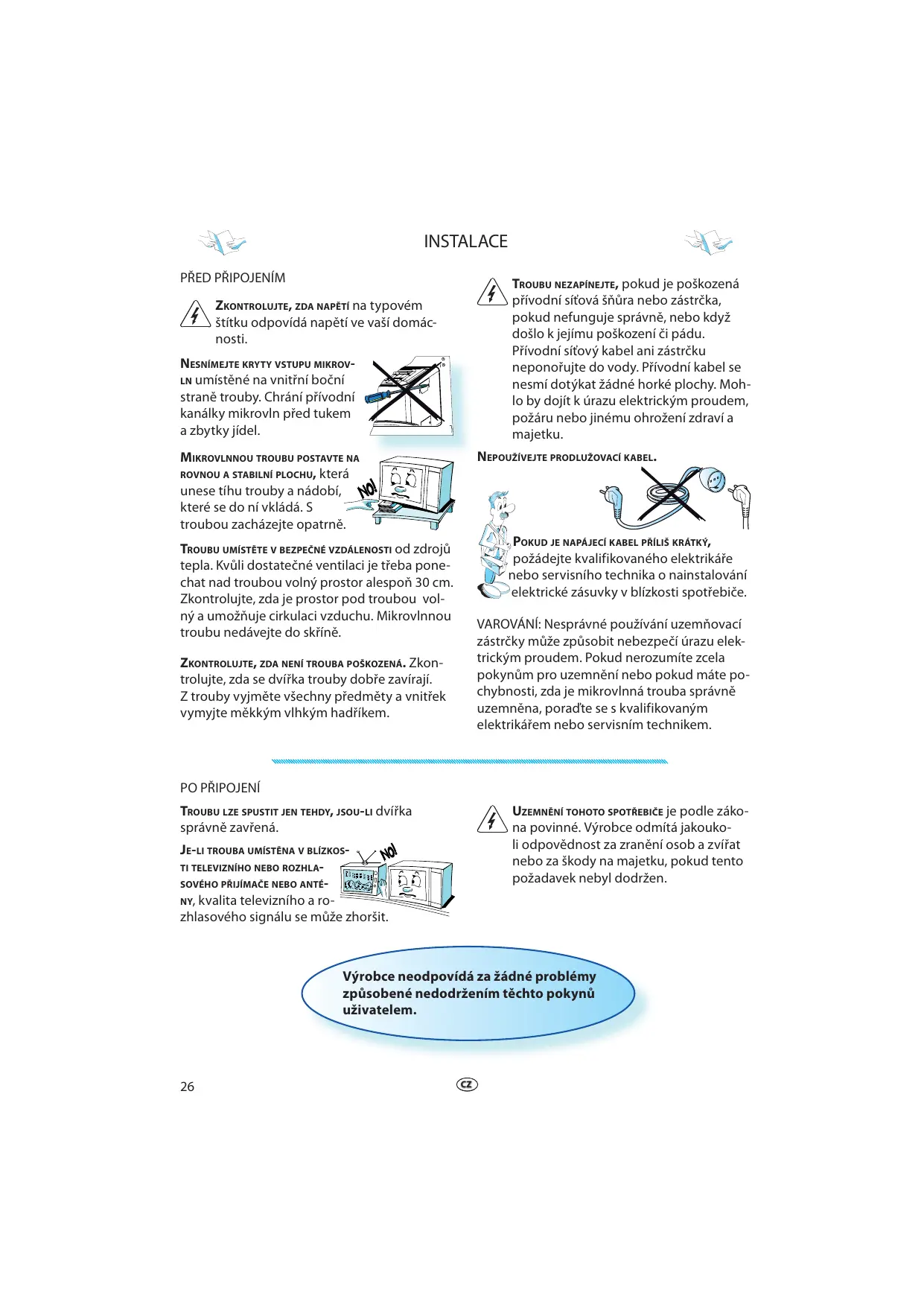 INSTALACE

PŘED PŘIPOJENÍM

ZKONTROLUJTE, ZDA NAPĚTÍ na typovém štítku odpovídá napětí ve vaší domácnosti.

NESNÍMEJTE KRYTY VSTUPU MIKROVLN umístěné na vnitřní boční straně trouby. Chrání přívodní kanálky mikrovln před tukem a zbytky jídel.

MIKROVLNNOU TROUBU POSTAVTE NA ROVNOU A STABILNÍ PLOCHU, která unese tíhu trouby a nádobí, které se do ní vkládá. S troubou zacházejte opatrně.

NO!

TROUBU UMÍSTĚTE V BEZPEČNÉ VZDÁLENOSTI od zdrojů tepla. Kvůli dostatečné ventilaci je třeba ponechat nad troubou volný prostor alespoň 30 cm. Zkontrolujte, zda je prostor pod troubou volný a umožňuje cirkulaci vzduchu. Mikrovlnnou troubu nedávejte do skříně.

ZKONTROLUJTE, ZDA NENÍ TROUBA POŠKOZENÁ. Zkontrolujte, zda se dvířka trouby dobře zavírají. Z trouby vyjměte všechny předměty a vnitřek vymyjte měkkým vlhkým hadříkem.

TROUBU NEZAPÍNEJTE, pokud je poškozená přívodní síťová šňůra nebo zástrčka, pokud nefunguje správně, nebo když došlo k jejímu poškození či pádu. Přívodní síťový kabel ani zástrčku neponořujte do vody. Přívodní kabel se nesmí dotýkat žádné horké plochy. Mohlo by dojít k úrazu elektrickým proudem, požáru nebo jinému ohrožení zdraví a majetku.

NEPOUŽÍVEJTE PRODLUŽOVACÍ KABEL.

POKUD JE NAPÁJECÍ KABEL PŘÍLIŠ KRÁTKÝ, požádejte kvalifikovaného elektrikáře nebo servisního technika o nainstalování elektrické zásuvky v blízkosti spotřebiče.

VAROVÁNÍ: Nesprávné používání uzemňovací zástrčky může způsobit nebezpečí úrazu elektrickým proudem. Pokud nerozumíte zcela pokynům pro uzemnění nebo pokud máte pochybnosti, zda je mikrovlnná trouba správně uzemněna, poraďte se s kvalifikovaným elektrikářem nebo servisním technikem.

PO PŘIPOJENÍ

TROUBU LZE SPUSTIT JEN TEHDY, JSOU-LI dvířka správně zavřená.

JE-LI TROUBA UMÍSTĚNA V BLÍZKOSTI TELEVIZNÍHO NEBO ROZHLASOVÉHO PŘIJÍMAČE NEBO ANTÉNY, kvalita televizního a rozhlasového signálu se může zhoršit.

NO!

UZEMNĚNÍ TOHOTO SPOTŘEBIČE je podle zákona povinné. Výrobce odmítá jakoukoli odpovědnost za zranění osob a zvířat nebo za škody na majetku, pokud tento požadavek nebyl dodržen.

Výrobce neodpovídá za žádné problémy způsobené nedodržením těchto pokynů uživatelem.

26

CZ