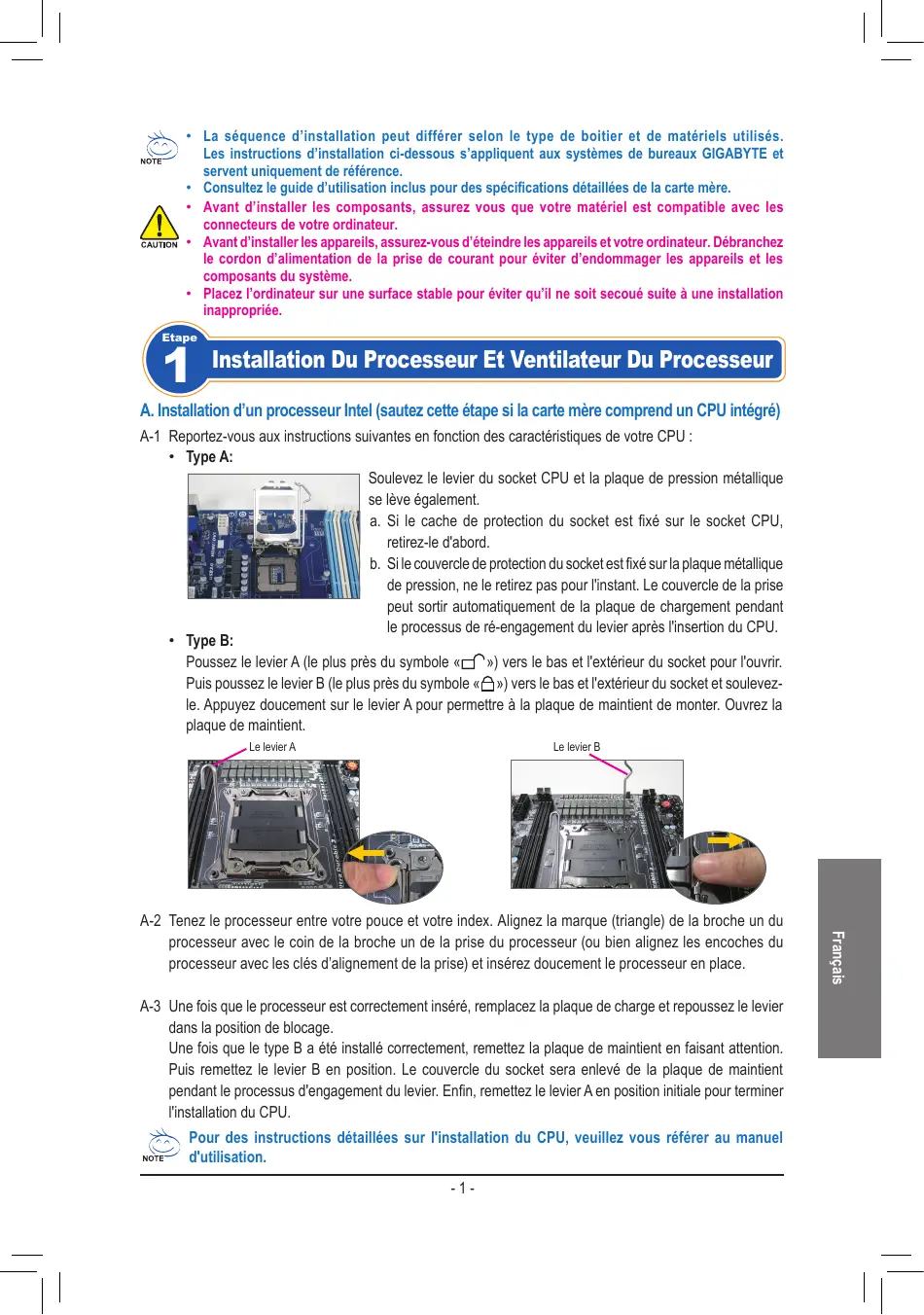 NOTE

• La séquence d'installation peut différer selon le type de boitier et de matériels utilisés. Les instructions d'installation ci-dessous s'appliquent aux systèmes de bureaux GIGABYTE et servent uniquement de référence.
• Consultez le guide d'utilisation inclus pour des spécifications détaillées de la carte mère.

CAUTION

• Avant d'installer les composants, assurez vous que votre matériel est compatible avec les connecteurs de votre ordinateur.
• Avant d'installer les appareils, assurez-vous d'éteindre les appareils et votre ordinateur. Débranchez le cordon d'alimentation de la prise de courant pour éviter d'endommager les appareils et les composants du système.
• Placez l'ordinateur sur une surface stable pour éviter qu'il ne soit secoué suite à une installation inappropriée.

Etape 1 Installation Du Processeur Et Ventilateur Du Processeur

A. Installation d'un processeur Intel (sautez cette étape si la carte mère comprend un CPU intégré)

A-1 Reportez-vous aux instructions suivantes en fonction des caractéristiques de votre CPU :
• Type A:
Soulevez le levier du socket CPU et la plaque de pression métallique se lève également.
a. Si le cache de protection du socket est fixé sur le socket CPU, retirez-le d'abord.
b. Si le couvercle de protection du socket est fixé sur la plaque métallique de pression, ne le retirez pas pour l'instant. Le couvercle de la prise peut sortir automatiquement de la plaque de chargement pendant le processus de ré-engagement du levier après l'insertion du CPU.
• Type B:
Poussez le levier A (le plus près du symbole « ») vers le bas et l'extérieur du socket pour l'ouvrir. Puis poussez le levier B (le plus près du symbole « ») vers le bas et l'extérieur du socket et soulevez-le. Appuyez doucement sur le levier A pour permettre à la plaque de maintient de monter. Ouvrez la plaque de maintient.

Le levier A

Le levier B

A-2 Tenez le processeur entre votre pouce et votre index. Alignez la marque (triangle) de la broche un du processeur avec le coin de la broche un de la prise du processeur (ou bien alignez les encoches du processeur avec les clés d'alignement de la prise) et insérez doucement le processeur en place.

A-3 Une fois que le processeur est correctement inséré, remplacez la plaque de charge et repoussez le levier dans la position de blocage.
Une fois que le type B a été installé correctement, remettez la plaque de maintient en faisant attention. Puis remettez le levier B en position. Le couvercle du socket sera enlevé de la plaque de maintient pendant le processus d'engagement du levier. Enfin, remettez le levier A en position initiale pour terminer l'installation du CPU.

NOTE

Pour des instructions détaillées sur l'installation du CPU, veuillez vous référer au manuel d'utilisation.

- 1 -

Français