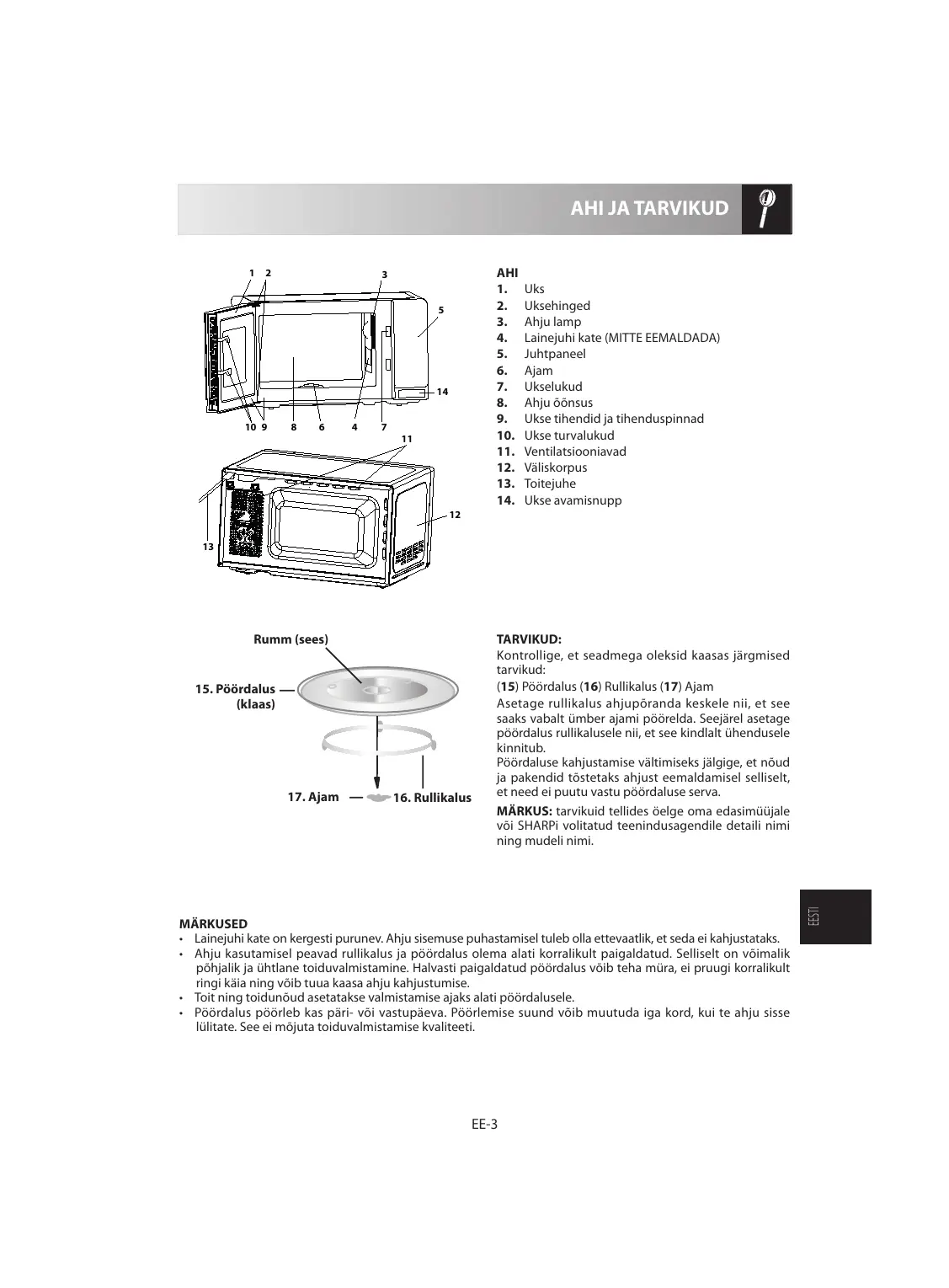 AHI JA TARVIKUD

1 2 3 5 14 10 9 8 6 4 7 11 12 13

AHI
1. Uks
2. Uksehinged
3. Ahju lamp
4. Lainejuhi kate (MITTE EEMALDADA)
5. Juhtpaneel
6. Ajam
7. Ukselukud
8. Ahju õõnsus
9. Ukse tihendid ja tihenduspinnad
10. Ukse turvalukud
11. Ventilatsiooniavad
12. Väliskorpus
13. Toitejuhe
14. Ukse avamisnupp

Rumm (sees)
15. Pöördalus (klaas)
17. Ajam
16. Rullikalus

TARVIKUD:
Kontrollige, et seadmega oleksid kaasas järgmised tarvikud:
(15) Pöördalus (16) Rullikalus (17) Ajam
Asetage rullikalus ahjupõranda keskele nii, et see saaks vabalt ümber ajami pöörelda. Seejärel asetage pöördalus rullikalusele nii, et see kindlalt ühendusele kinnitub.
Pöördaluse kahjustamise vältimiseks jälgige, et nõud ja pakendid tõstetaks ahjust eemaldamisel selliselt, et need ei puutu vastu pöördaluse serva.
MÄRKUS: tarvikuid tellides öelge oma edasimüüjale või SHARPi volitatud teenindusagendile detaili nimi ning mudeli nimi.

MÄRKUSED
• Lainejuhi kate on kergesti purunev. Ahju sisemuse puhastamisel tuleb olla ettevaatlik, et seda ei kahjustataks.
• Ahju kasutamisel peavad rullikalus ja pöördalus olema alati korralikult paigaldatud. Selliselt on võimalik põhjalik ja ühtlane toiduvalmistamine. Halvasti paigaldatud pöördalus võib teha müra, ei pruugi korralikult ringi käia ning võib tuua kaasa ahju kahjustumise.
• Toit ning toidunõud asetatakse valmistamise ajaks alati pöördalusele.
• Pöördalus pöörleb kas päri- või vastupäeva. Pöörlemise suund võib muutuda iga kord, kui te ahju sisse lülitate. See ei mõjuta toiduvalmistamise kvaliteeti.

EESTI

EE-3