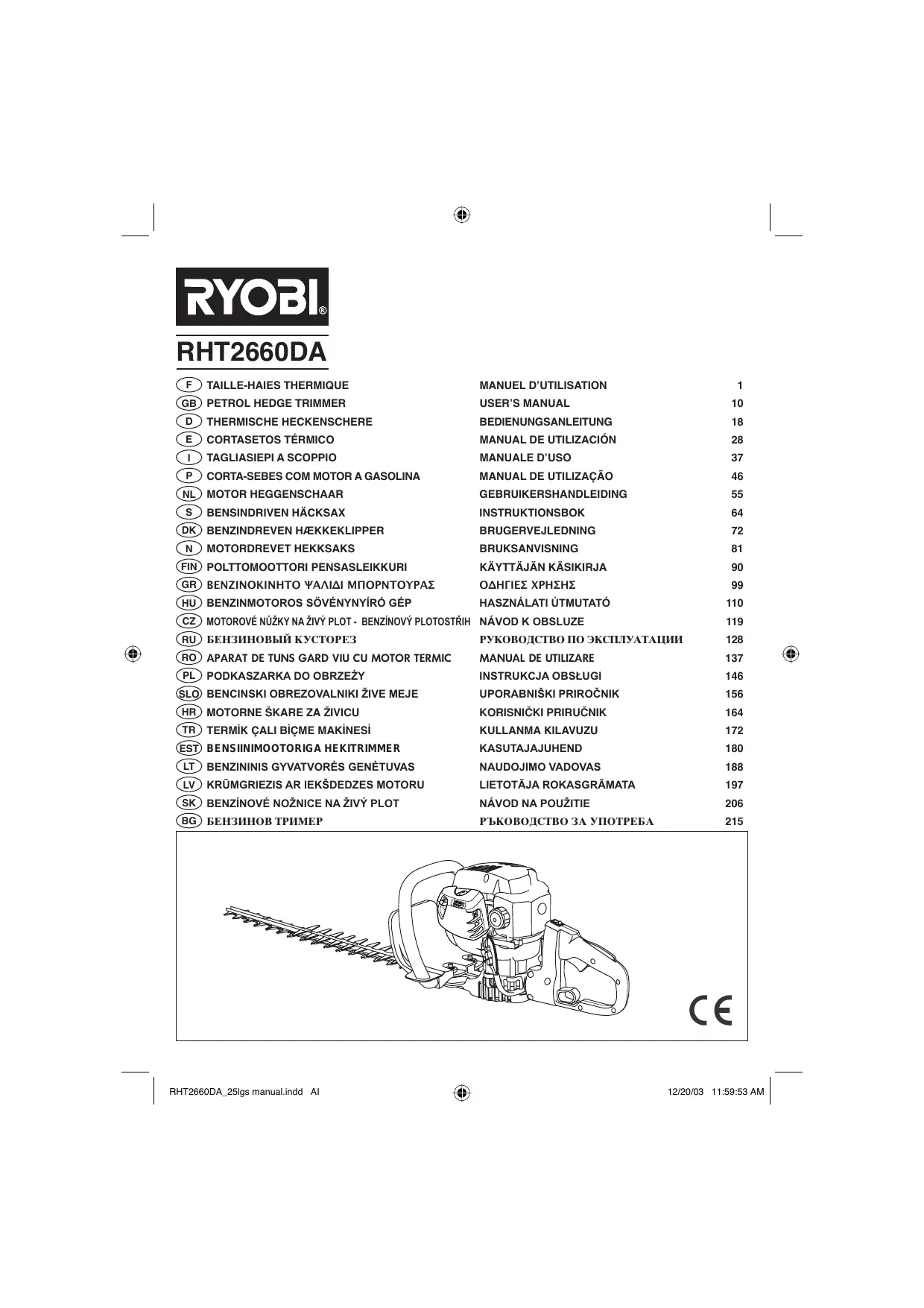 RYOBI®

RHT2660DA

| | | | |
|---|---|---|---|
| F | TAILLE-HAIES THERMIQUE | MANUEL D'UTILISATION | 1 |
| GB | PETROL HEDGE TRIMMER | USER'S MANUAL | 10 |
| D | THERMISCHE HECKENSCHERE | BEDIENUNGSANLEITUNG | 18 |
| E | CORTASETOS TÉRMICO | MANUAL DE UTILIZACIÓN | 28 |
| I | TAGLIASIEPI A SCOPPIO | MANUALE D'USO | 37 |
| P | CORTA-SEBES COM MOTOR A GASOLINA | MANUAL DE UTILIZAÇÃO | 46 |
| NL | MOTOR HEGGENSCHAAR | GEBRUIKERSHANDLEIDING | 55 |
| S | BENSINDRIVEN HÄCKSAX | INSTRUKTIONSBOK | 64 |
| DK | BENZINDREVEN HÆKKEKLIPPER | BRUGERVEJLEDNING | 72 |
| N | MOTORDREVET HEKKSAKS | BRUKSANVISNING | 81 |
| FIN | POLTTOMOOTTORI PENSASLEIKKURI | KÄYTTÄJÄN KÄSIKIRJA | 90 |
| GR | ΒΕΝΖΙΝΟΚΙΝΗΤΟ ΨΑΛΙΔΙ ΜΠΟΡΝΤΟΥΡΑΣ | ΟΔΗΓΙΕΣ ΧΡΗΣΗΣ | 99 |
| HU | BENZINMOTOROS SÖVÉNYNYÍRÓ GÉP | HASZNÁLATI ÚTMUTATÓ | 110 |
| CZ | MOTOROVÉ NŮŽKY NA ŽIVÝ PLOT - BENZÍNOVÝ PLOTOSTŘIH | NÁVOD K OBSLUZE | 119 |
| RU | БЕНЗИНОВЫЙ КУСТОРЕЗ | РУКОВОДСТВО ПО ЭКСПЛУАТАЦИИ | 128 |
| RO | APARAT DE TUNS GARD VIU CU MOTOR TERMIC | MANUAL DE UTILIZARE | 137 |
| PL | PODKASZARKA DO OBRZEŻY | INSTRUKCJA OBSŁUGI | 146 |
| SLO | BENCINSKI OBREZOVALNIKI ŽIVE MEJE | UPORABNIŠKI PRIROČNIK | 156 |
| HR | MOTORNE ŠKARE ZA ŽIVICU | KORISNIČKI PRIRUČNIK | 164 |
| TR | TERMİK ÇALI BİÇME MAKİNESİ | KULLANMA KILAVUZU | 172 |
| EST | BENSIINIMOOTORIGA HEKITRIMMER | KASUTAJAJUHEND | 180 |
| LT | BENZININIS GYVATVORĖS GENĖTUVAS | NAUDOJIMO VADOVAS | 188 |
| LV | KRŪMGRIEZIS AR IEKŠDEDZES MOTORU | LIETOTĀJA ROKASGRĀMATA | 197 |
| SK | BENZÍNOVÉ NOŽNICE NA ŽIVÝ PLOT | NÁVOD NA POUŽITIE | 206 |
| BG | БЕНЗИНОВ ТРИМЕР | РЪКОВОДСТВО ЗА УПОТРЕБА | 215 |

CE

RHT2660DA_25lgs manual.indd AI 12/20/03 11:59:53 AM