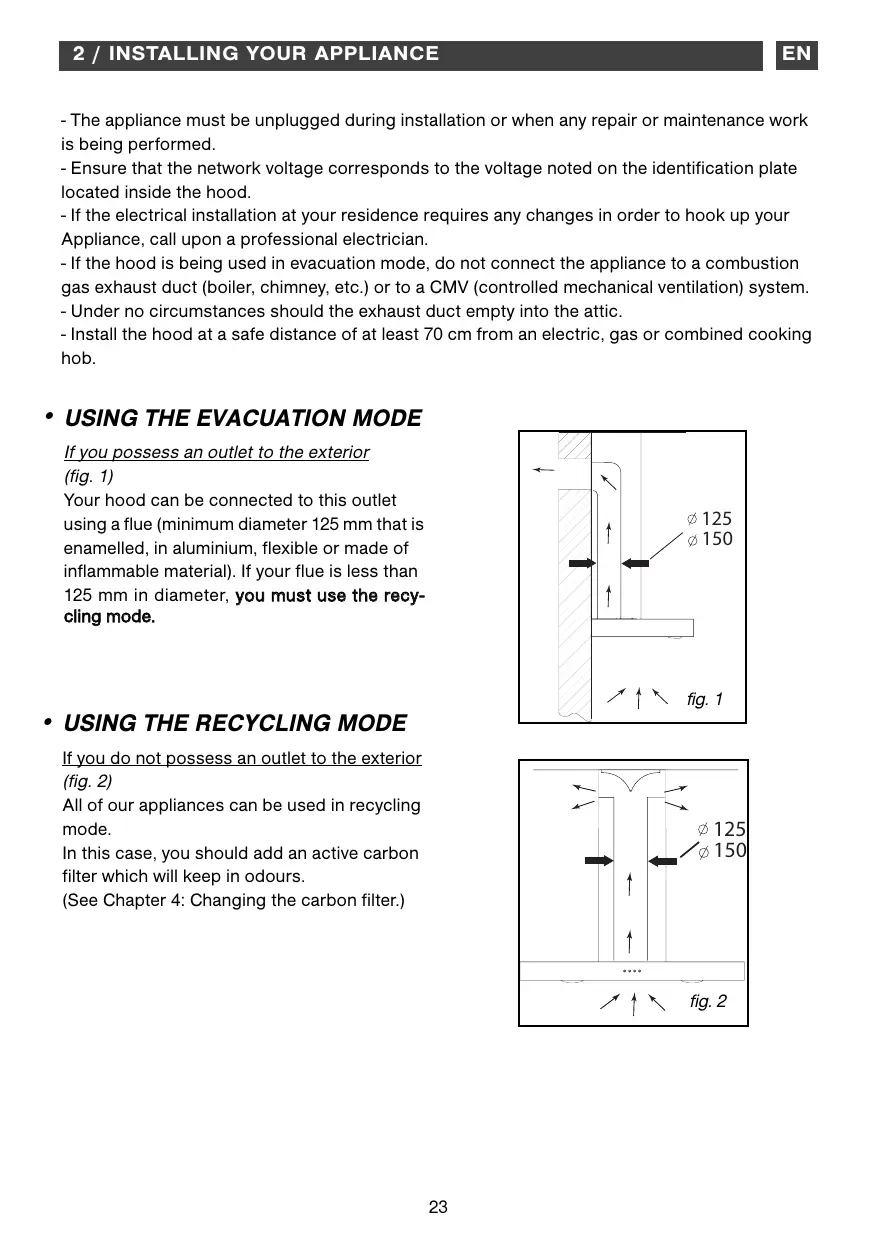 2 / INSTALLING YOUR APPLIANCE

EN

- The appliance must be unplugged during installation or when any repair or maintenance work is being performed.
- Ensure that the network voltage corresponds to the voltage noted on the identification plate located inside the hood.
- If the electrical installation at your residence requires any changes in order to hook up your Appliance, call upon a professional electrician.
- If the hood is being used in evacuation mode, do not connect the appliance to a combustion gas exhaust duct (boiler, chimney, etc.) or to a CMV (controlled mechanical ventilation) system.
- Under no circumstances should the exhaust duct empty into the attic.
- Install the hood at a safe distance of at least 70 cm from an electric, gas or combined cooking hob.

• USING THE EVACUATION MODE

If you possess an outlet to the exterior (fig. 1)
Your hood can be connected to this outlet using a flue (minimum diameter 125 mm that is enamelled, in aluminium, flexible or made of inflammable material). If your flue is less than 125 mm in diameter, you must use the recycling mode.

∅ 125
∅ 150

fig. 1

• USING THE RECYCLING MODE

If you do not possess an outlet to the exterior (fig. 2)
All of our appliances can be used in recycling mode.
In this case, you should add an active carbon filter which will keep in odours.
(See Chapter 4: Changing the carbon filter.)

∅ 125
∅ 150

fig. 2

23