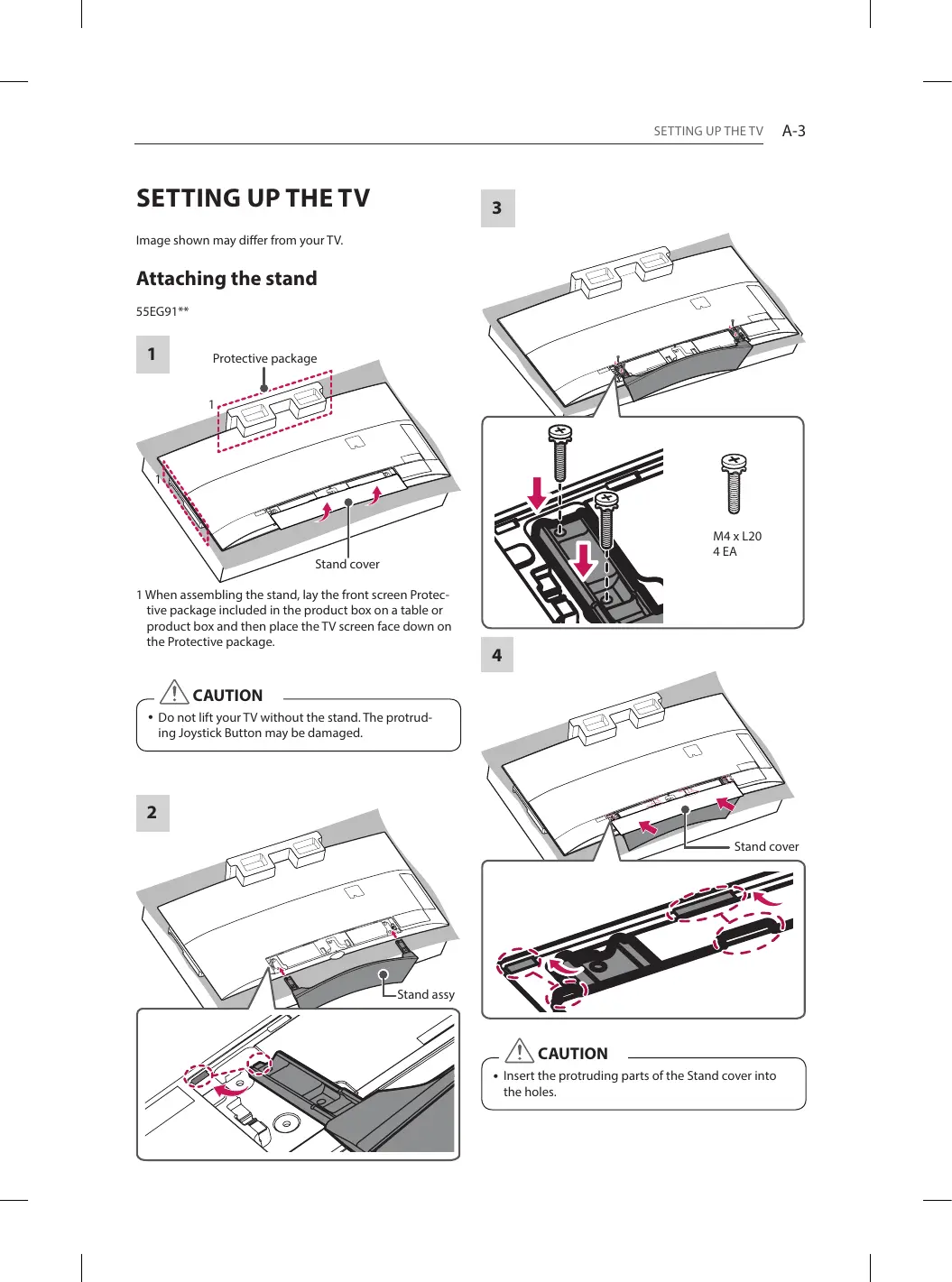 SETTING UP THE TV A-3

SETTING UP THE TV

Image shown may differ from your TV.

Attaching the stand

55EG91**

1

Protective package

1

1

Stand cover

1 When assembling the stand, lay the front screen Protective package included in the product box on a table or product box and then place the TV screen face down on the Protective package.

CAUTION

• Do not lift your TV without the stand. The protruding Joystick Button may be damaged.

2

Stand assy

3

M4 x L20
4 EA

4

Stand cover

CAUTION

• Insert the protruding parts of the Stand cover into the holes.