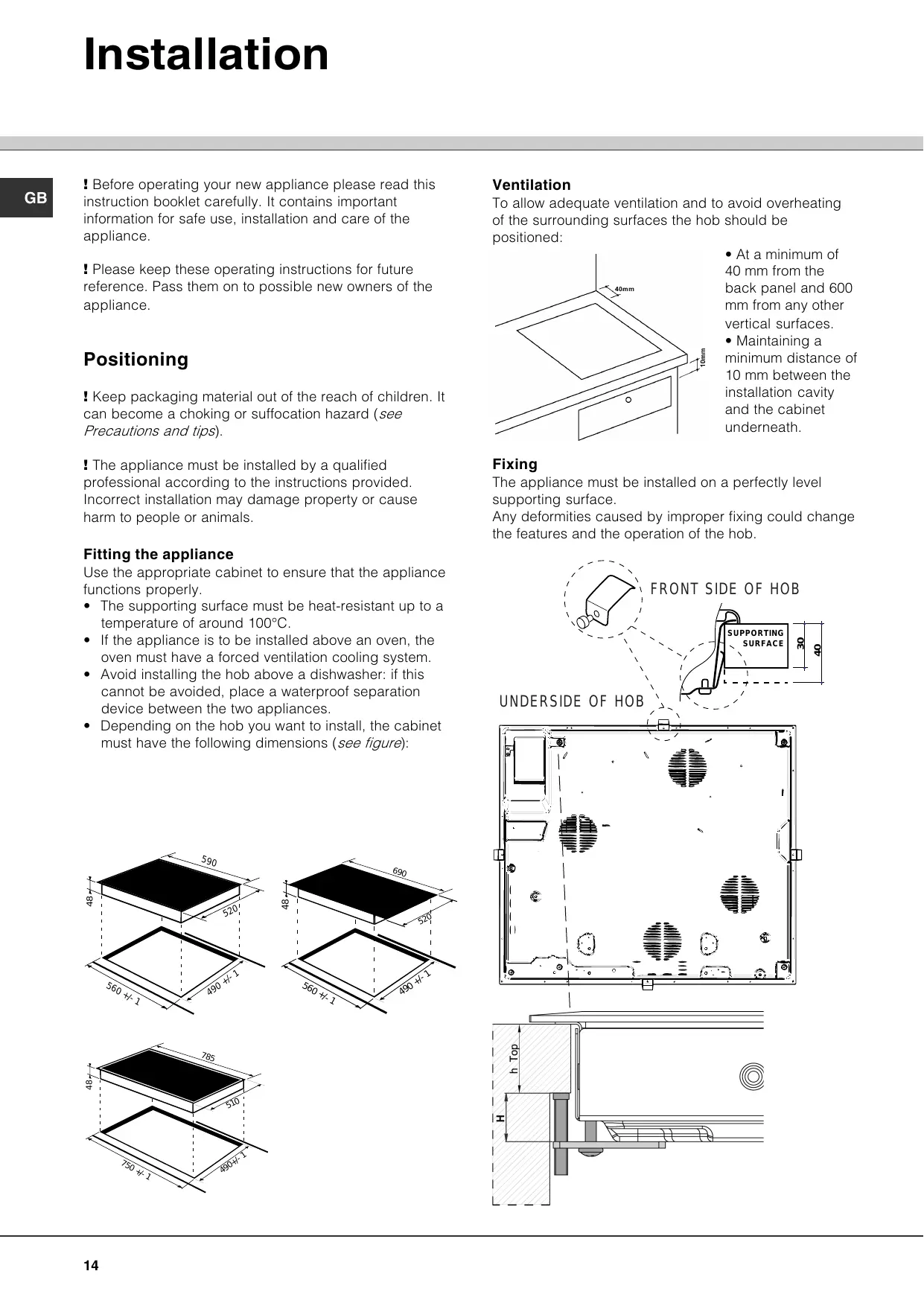 Installation

GB

! Before operating your new appliance please read this instruction booklet carefully. It contains important information for safe use, installation and care of the appliance.

! Please keep these operating instructions for future reference. Pass them on to possible new owners of the appliance.

Positioning

! Keep packaging material out of the reach of children. It can become a choking or suffocation hazard (see Precautions and tips).

! The appliance must be installed by a qualified professional according to the instructions provided. Incorrect installation may damage property or cause harm to people or animals.

Fitting the appliance
Use the appropriate cabinet to ensure that the appliance functions properly.
• The supporting surface must be heat-resistant up to a temperature of around 100°C.
• If the appliance is to be installed above an oven, the oven must have a forced ventilation cooling system.
• Avoid installing the hob above a dishwasher: if this cannot be avoided, place a waterproof separation device between the two appliances.
• Depending on the hob you want to install, the cabinet must have the following dimensions (see figure):

590
48
520
560 +/- 1
490 +/- 1

690
48
520
560 +/- 1
490 +/- 1

785
48
510
750 +/- 1
490+/- 1

Ventilation
To allow adequate ventilation and to avoid overheating of the surrounding surfaces the hob should be positioned:

40mm
10mm

• At a minimum of 40 mm from the back panel and 600 mm from any other vertical surfaces.
• Maintaining a minimum distance of 10 mm between the installation cavity and the cabinet underneath.

Fixing
The appliance must be installed on a perfectly level supporting surface.
Any deformities caused by improper fixing could change the features and the operation of the hob.

FRONT SIDE OF HOB
SUPPORTING SURFACE
30
40
UNDERSIDE OF HOB

h Top
H

14