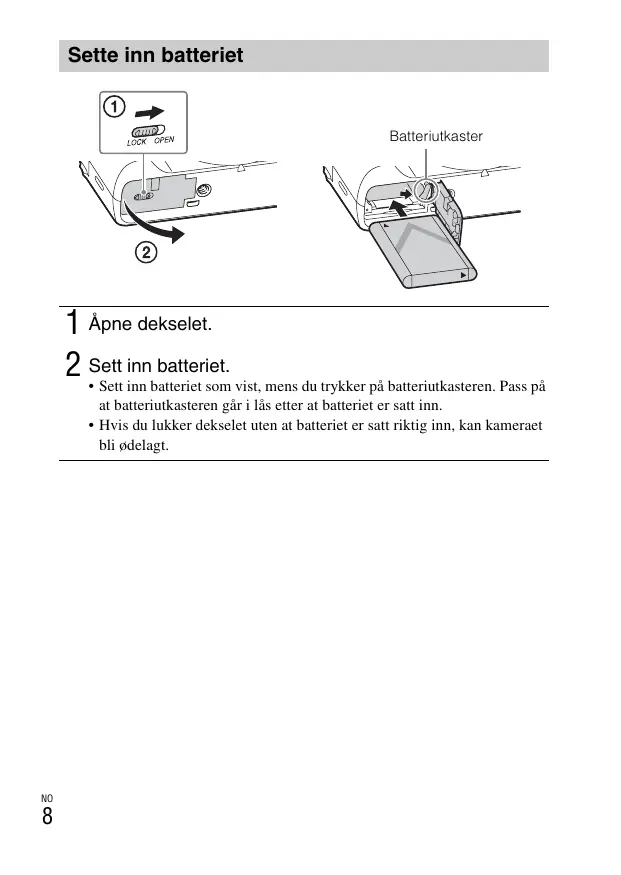 Sette inn batteriet

①

LOCK OPEN

②

Batteriutkaster

1 Åpne dekselet.

2 Sett inn batteriet.

• Sett inn batteriet som vist, mens du trykker på batteriutkasteren. Pass på at batteriutkasteren går i lås etter at batteriet er satt inn.

• Hvis du lukker dekselet uten at batteriet er satt riktig inn, kan kameraet bli ødelagt.

NO
8