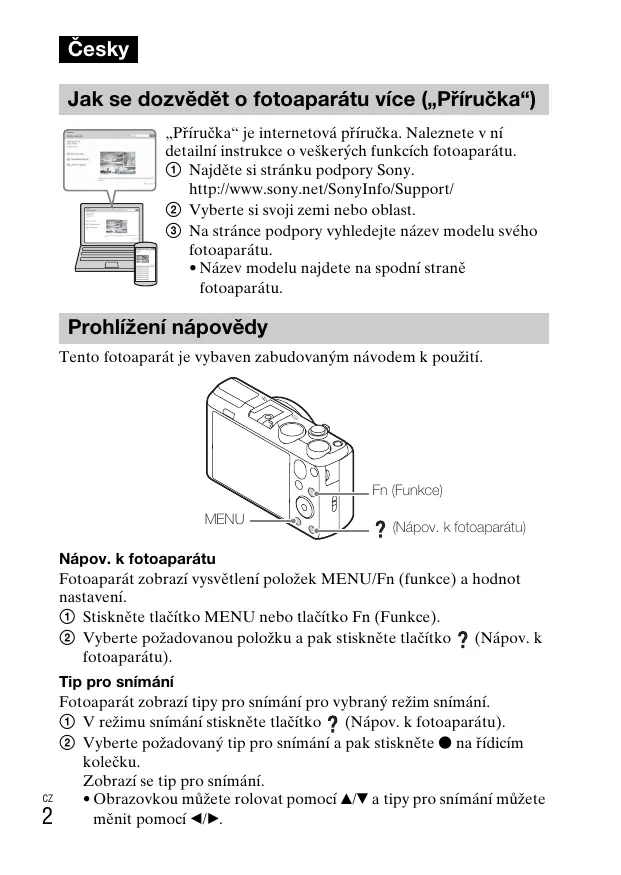 Česky

Jak se dozvědět o fotoaparátu více („Příručka“)

„Příručka“ je internetová příručka. Naleznete v ní detailní instrukce o veškerých funkcích fotoaparátu.
① Najděte si stránku podpory Sony.
http://www.sony.net/SonyInfo/Support/
② Vyberte si svoji zemi nebo oblast.
③ Na stránce podpory vyhledejte název modelu svého fotoaparátu.
• Název modelu najdete na spodní straně fotoaparátu.

Prohlížení nápovědy

Tento fotoaparát je vybaven zabudovaným návodem k použití.

Fn (Funkce)
MENU
? (Nápov. k fotoaparátu)

Nápov. k fotoaparátu
Fotoaparát zobrazí vysvětlení položek MENU/Fn (funkce) a hodnot nastavení.
① Stiskněte tlačítko MENU nebo tlačítko Fn (Funkce).
② Vyberte požadovanou položku a pak stiskněte tlačítko ? (Nápov. k fotoaparátu).

Tip pro snímání
Fotoaparát zobrazí tipy pro snímání pro vybraný režim snímání.
① V režimu snímání stiskněte tlačítko ? (Nápov. k fotoaparátu).
② Vyberte požadovaný tip pro snímání a pak stiskněte ● na řídicím kolečku.
Zobrazí se tip pro snímání.
• Obrazovkou můžete rolovat pomocí ▲/▼ a tipy pro snímání můžete měnit pomocí ◄/►.

CZ
2