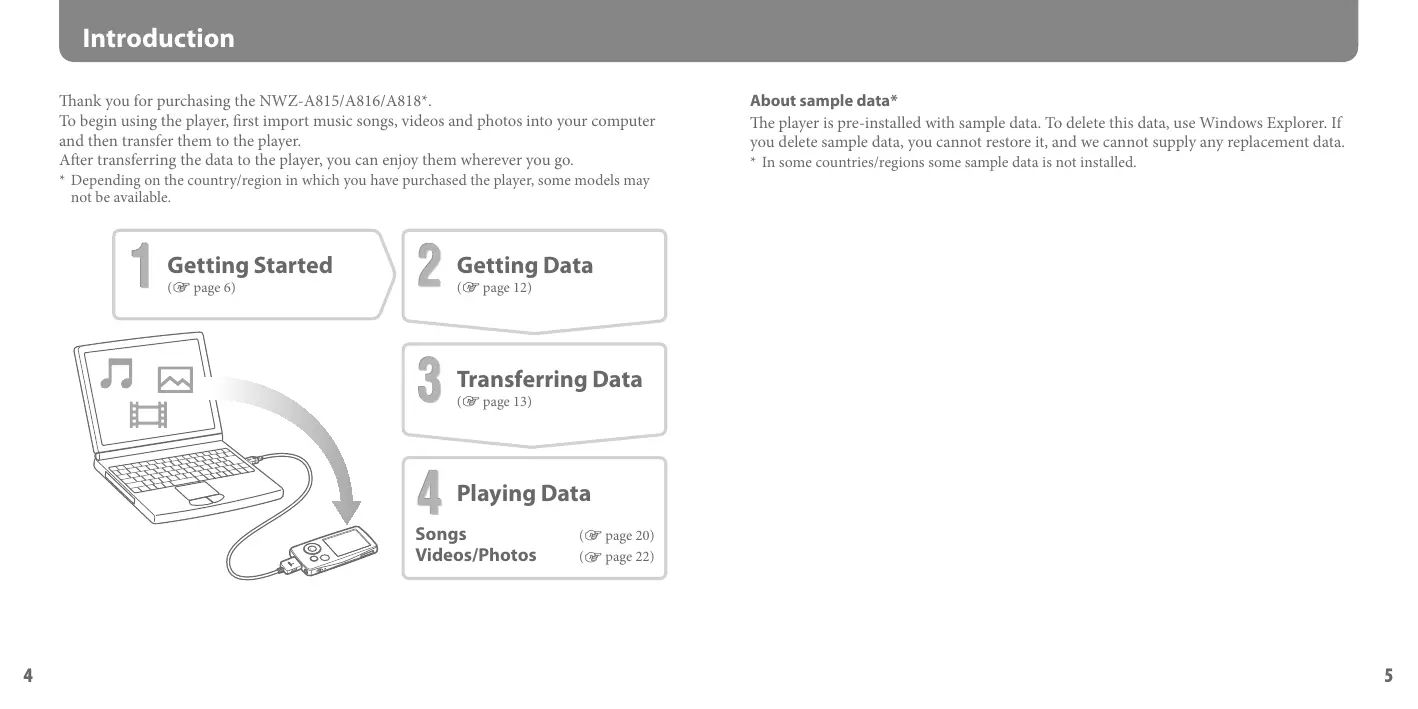 Introduction

Thank you for purchasing the NWZ-A815/A816/A818*.
To begin using the player, first import music songs, videos and photos into your computer and then transfer them to the player.
After transferring the data to the player, you can enjoy them wherever you go.
* Depending on the country/region in which you have purchased the player, some models may not be available.

1 Getting Started
(☞ page 6)

2 Getting Data
(☞ page 12)

3 Transferring Data
(☞ page 13)

4 Playing Data
Songs (☞ page 20)
Videos/Photos (☞ page 22)

About sample data*
The player is pre-installed with sample data. To delete this data, use Windows Explorer. If you delete sample data, you cannot restore it, and we cannot supply any replacement data.
* In some countries/regions some sample data is not installed.

4

5