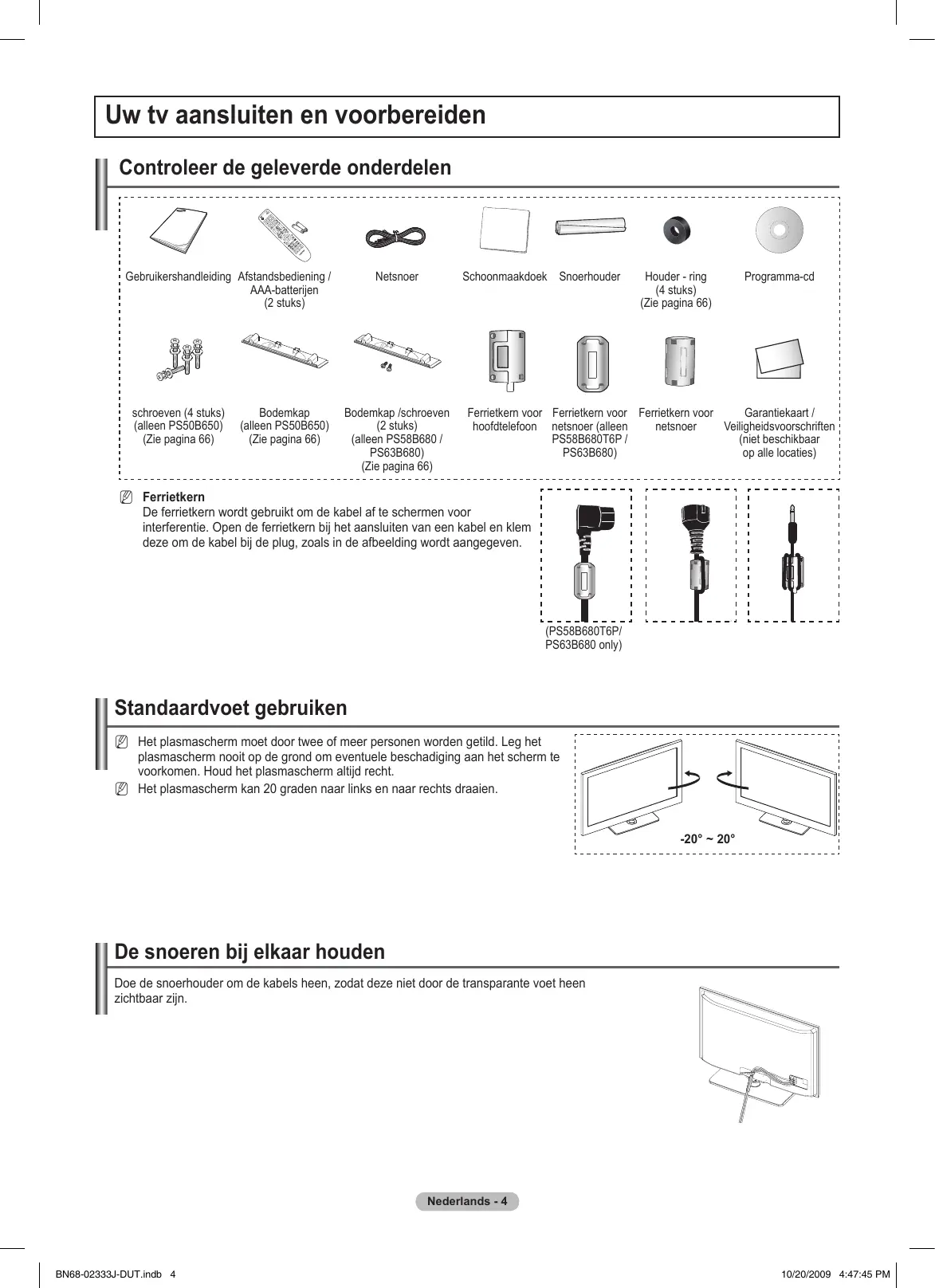 Uw tv aansluiten en voorbereiden

Controleer de geleverde onderdelen

Gebruikershandleiding

Afstandsbediening / AAA-batterijen (2 stuks)

Netsnoer

Schoonmaakdoek

Snoerhouder

Houder - ring (4 stuks) (Zie pagina 66)

Programma-cd

schroeven (4 stuks) (alleen PS50B650) (Zie pagina 66)

Bodemkap (alleen PS50B650) (Zie pagina 66)

Bodemkap /schroeven (2 stuks) (alleen PS58B680 / PS63B680) (Zie pagina 66)

Ferrietkern voor hoofdtelefoon

Ferrietkern voor netsnoer (alleen PS58B680T6P / PS63B680)

Ferrietkern voor netsnoer

Garantiekaart / Veiligheidsvoorschriften (niet beschikbaar op alle locaties)

Ferrietkern
De ferrietkern wordt gebruikt om de kabel af te schermen voor interferentie. Open de ferrietkern bij het aansluiten van een kabel en klem deze om de kabel bij de plug, zoals in de afbeelding wordt aangegeven.

(PS58B680T6P/ PS63B680 only)

Standaardvoet gebruiken

Het plasmascherm moet door twee of meer personen worden getild. Leg het plasmascherm nooit op de grond om eventuele beschadiging aan het scherm te voorkomen. Houd het plasmascherm altijd recht.

Het plasmascherm kan 20 graden naar links en naar rechts draaien.

-20° ~ 20°

De snoeren bij elkaar houden

Doe de snoerhouder om de kabels heen, zodat deze niet door de transparante voet heen zichtbaar zijn.

Nederlands - 4

BN68-02333J-DUT.indb 4

10/20/2009 4:47:45 PM