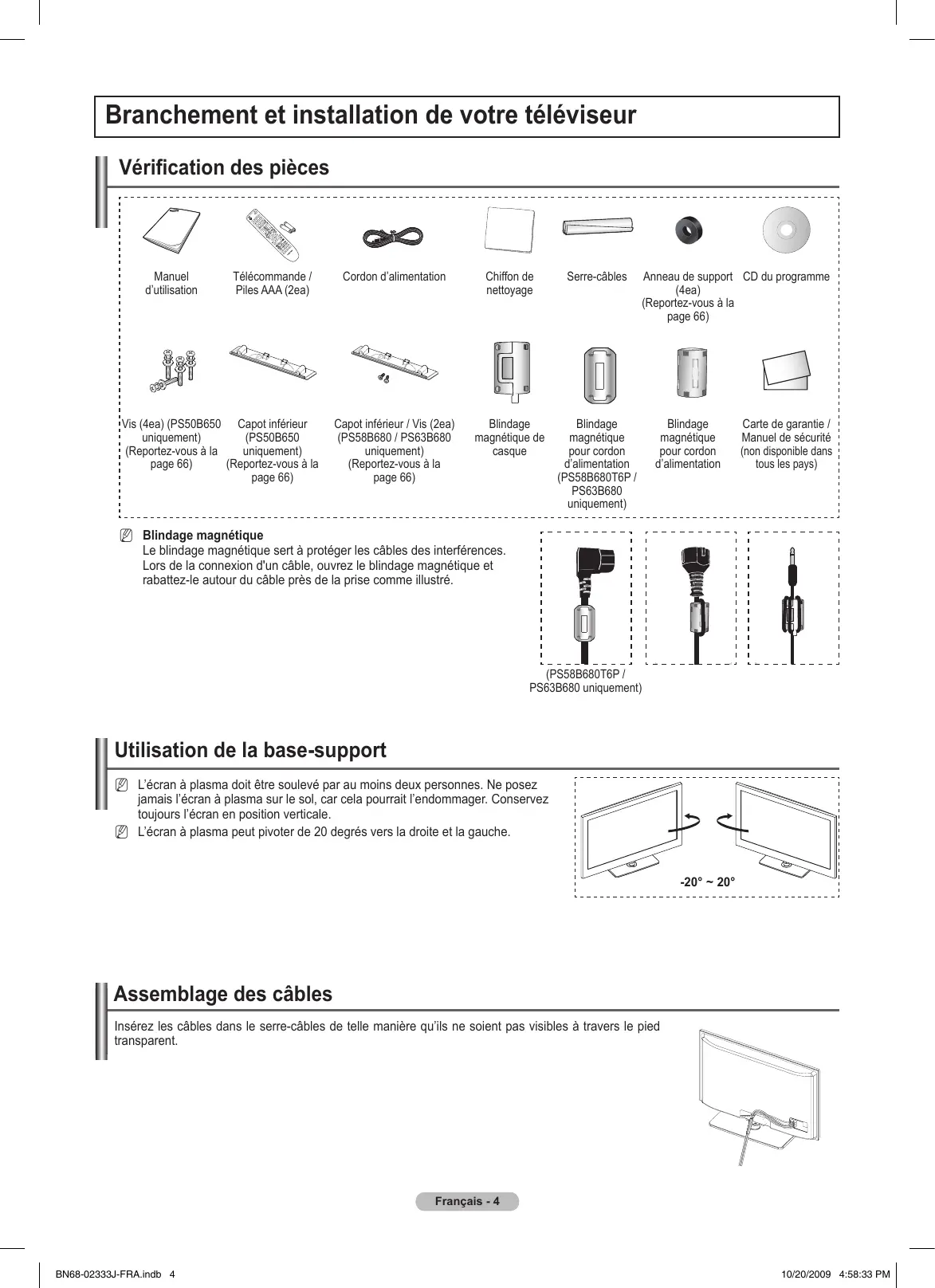 Branchement et installation de votre téléviseur

Vérification des pièces

Manuel d'utilisation

Télécommande / Piles AAA (2ea)

Cordon d'alimentation

Chiffon de nettoyage

Serre-câbles

Anneau de support (4ea) (Reportez-vous à la page 66)

CD du programme

Vis (4ea) (PS50B650 uniquement) (Reportez-vous à la page 66)

Capot inférieur (PS50B650 uniquement) (Reportez-vous à la page 66)

Capot inférieur / Vis (2ea) (PS58B680 / PS63B680 uniquement) (Reportez-vous à la page 66)

Blindage magnétique de casque

Blindage magnétique pour cordon d'alimentation (PS58B680T6P / PS63B680 uniquement)

Blindage magnétique pour cordon d'alimentation

Carte de garantie / Manuel de sécurité (non disponible dans tous les pays)

Blindage magnétique
Le blindage magnétique sert à protéger les câbles des interférences. Lors de la connexion d'un câble, ouvrez le blindage magnétique et rabattez-le autour du câble près de la prise comme illustré.

(PS58B680T6P / PS63B680 uniquement)

Utilisation de la base-support

L'écran à plasma doit être soulevé par au moins deux personnes. Ne posez jamais l'écran à plasma sur le sol, car cela pourrait l'endommager. Conservez toujours l'écran en position verticale.

L'écran à plasma peut pivoter de 20 degrés vers la droite et la gauche.

-20° ~ 20°

Assemblage des câbles

Insérez les câbles dans le serre-câbles de telle manière qu'ils ne soient pas visibles à travers le pied transparent.

Français - 4

BN68-02333J-FRA.indb 4

10/20/2009 4:58:33 PM