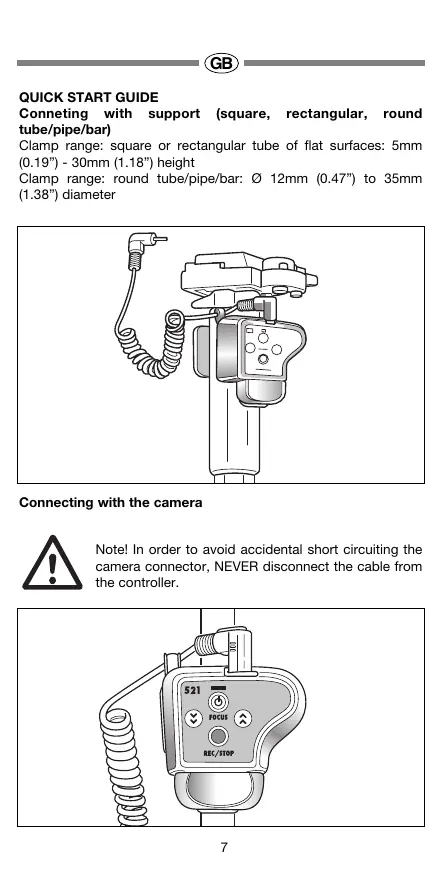 GB

QUICK START GUIDE
Conneting with support (square, rectangular, round tube/pipe/bar)
Clamp range: square or rectangular tube of flat surfaces: 5mm (0.19") - 30mm (1.18") height
Clamp range: round tube/pipe/bar: Ø 12mm (0.47") to 35mm (1.38") diameter

Connecting with the camera

Note! In order to avoid accidental short circuiting the camera connector, NEVER disconnect the cable from the controller.

521
FOCUS
REC/STOP

7